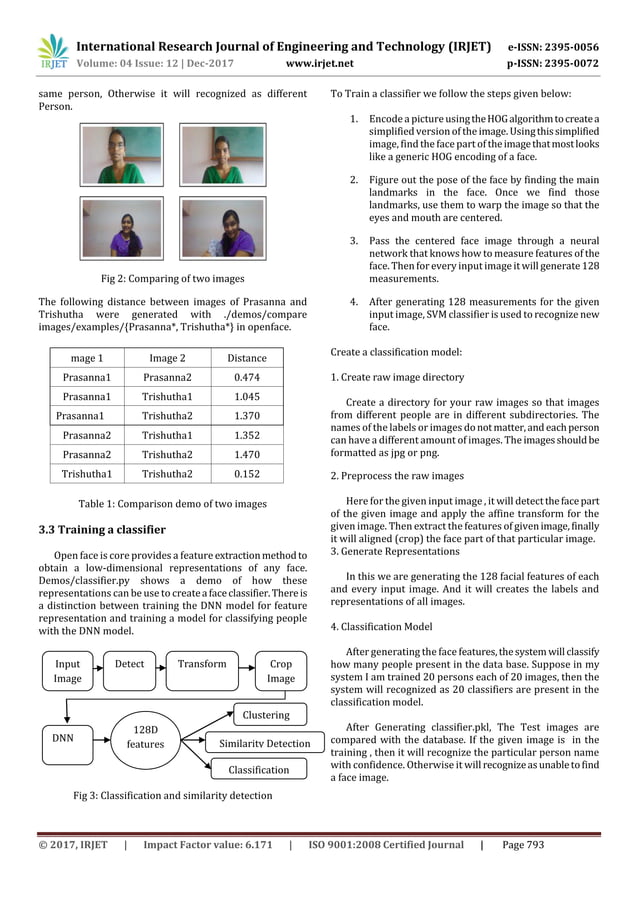 IRJET International Research Journal of Engineering and Technology (IRJET) e-ISSN: 2395-0056
Volume: 04 Issue: 12 | Dec-2017 www.irjet.net p-ISSN: 2395-0072

same person, Otherwise it will recognized as different Person.

Fig 2: Comparing of two images

The following distance between images of Prasanna and Trishutha were generated with ./demos/compare images/examples/{Prasanna*, Trishutha*} in openface.

| mage 1 | Image 2 | Distance |
|---|---|---|
| Prasanna1 | Prasanna2 | 0.474 |
| Prasanna1 | Trishutha1 | 1.045 |
| Prasanna1 | Trishutha2 | 1.370 |
| Prasanna2 | Trishutha1 | 1.352 |
| Prasanna2 | Trishutha2 | 1.470 |
| Trishutha1 | Trishutha2 | 0.152 |

Table 1: Comparison demo of two images

3.3 Training a classifier

Open face is core provides a feature extraction method to obtain a low-dimensional representations of any face. Demos/classifier.py shows a demo of how these representations can be use to create a face classifier. There is a distinction between training the DNN model for feature representation and training a model for classifying people with the DNN model.

Input Image
Detect
Transform
Crop Image
DNN
128D features
Clustering
Similarity Detection
Classification

Fig 3: Classification and similarity detection

To Train a classifier we follow the steps given below:

1. Encode a picture using the HOG algorithm to create a simplified version of the image. Using this simplified image, find the face part of the image that most looks like a generic HOG encoding of a face.

2. Figure out the pose of the face by finding the main landmarks in the face. Once we find those landmarks, use them to warp the image so that the eyes and mouth are centered.

3. Pass the centered face image through a neural network that knows how to measure features of the face. Then for every input image it will generate 128 measurements.

4. After generating 128 measurements for the given input image, SVM classifier is used to recognize new face.

Create a classification model:

1. Create raw image directory

Create a directory for your raw images so that images from different people are in different subdirectories. The names of the labels or images do not matter, and each person can have a different amount of images. The images should be formatted as jpg or png.

2. Preprocess the raw images

Here for the given input image , it will detect the face part of the given image and apply the affine transform for the given image. Then extract the features of given image, finally it will aligned (crop) the face part of that particular image.
3. Generate Representations

In this we are generating the 128 facial features of each and every input image. And it will creates the labels and representations of all images.

4. Classification Model

After generating the face features, the system will classify how many people present in the data base. Suppose in my system I am trained 20 persons each of 20 images, then the system will recognized as 20 classifiers are present in the classification model.

After Generating classifier.pkl, The Test images are compared with the database. If the given image is in the training , then it will recognize the particular person name with confidence. Otherwise it will recognize as unable to find a face image.

© 2017, IRJET | Impact Factor value: 6.171 | ISO 9001:2008 Certified Journal | Page 793