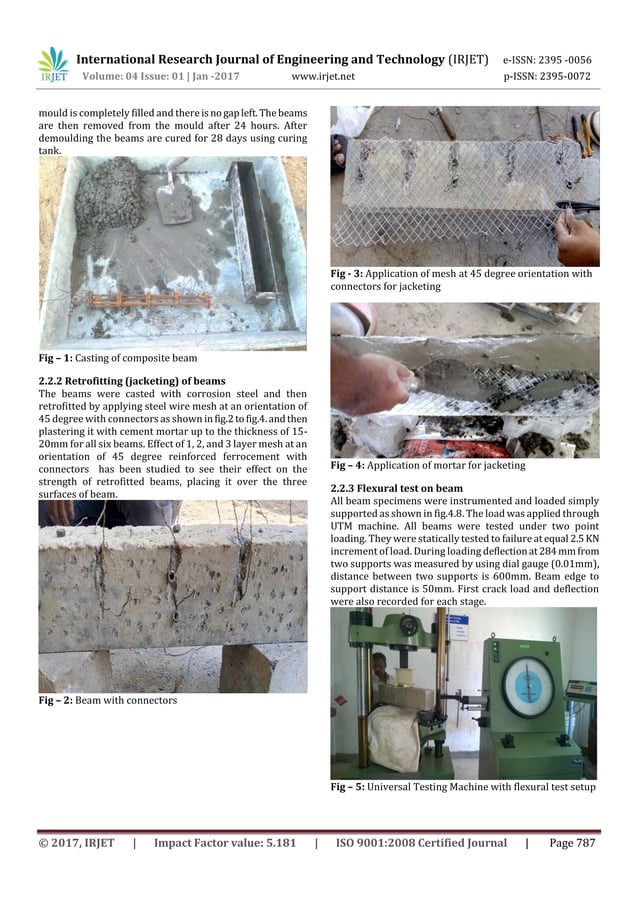 IRJET International Research Journal of Engineering and Technology (IRJET) e-ISSN: 2395 -0056
Volume: 04 Issue: 01 | Jan -2017 www.irjet.net p-ISSN: 2395-0072

mould is completely filled and there is no gap left. The beams are then removed from the mould after 24 hours. After demoulding the beams are cured for 28 days using curing tank.

Fig – 1: Casting of composite beam

2.2.2 Retrofitting (jacketing) of beams
The beams were casted with corrosion steel and then retrofitted by applying steel wire mesh at an orientation of 45 degree with connectors as shown in fig.2 to fig.4. and then plastering it with cement mortar up to the thickness of 15-20mm for all six beams. Effect of 1, 2, and 3 layer mesh at an orientation of 45 degree reinforced ferrocement with connectors has been studied to see their effect on the strength of retrofitted beams, placing it over the three surfaces of beam.

Fig – 2: Beam with connectors

Fig - 3: Application of mesh at 45 degree orientation with connectors for jacketing

Fig – 4: Application of mortar for jacketing

2.2.3 Flexural test on beam
All beam specimens were instrumented and loaded simply supported as shown in fig.4.8. The load was applied through UTM machine. All beams were tested under two point loading. They were statically tested to failure at equal 2.5 KN increment of load. During loading deflection at 284 mm from two supports was measured by using dial gauge (0.01mm), distance between two supports is 600mm. Beam edge to support distance is 50mm. First crack load and deflection were also recorded for each stage.

Fig – 5: Universal Testing Machine with flexural test setup

© 2017, IRJET | Impact Factor value: 5.181 | ISO 9001:2008 Certified Journal | Page 787