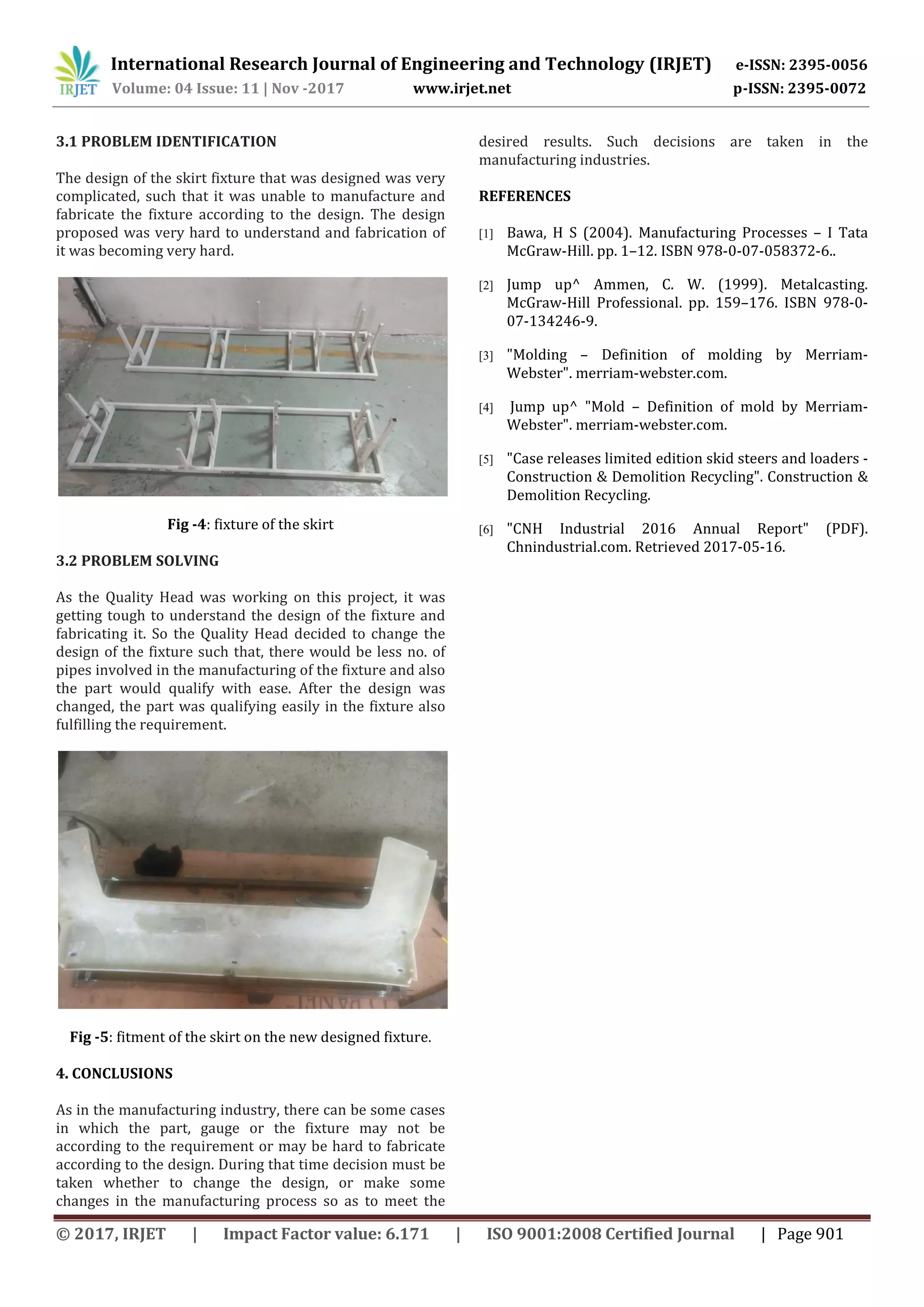 IRJET International Research Journal of Engineering and Technology (IRJET) e-ISSN: 2395-0056
Volume: 04 Issue: 11 | Nov -2017 www.irjet.net p-ISSN: 2395-0072

3.1 PROBLEM IDENTIFICATION

The design of the skirt fixture that was designed was very complicated, such that it was unable to manufacture and fabricate the fixture according to the design. The design proposed was very hard to understand and fabrication of it was becoming very hard.

Fig -4: fixture of the skirt

3.2 PROBLEM SOLVING

As the Quality Head was working on this project, it was getting tough to understand the design of the fixture and fabricating it. So the Quality Head decided to change the design of the fixture such that, there would be less no. of pipes involved in the manufacturing of the fixture and also the part would qualify with ease. After the design was changed, the part was qualifying easily in the fixture also fulfilling the requirement.

Fig -5: fitment of the skirt on the new designed fixture.

4. CONCLUSIONS

As in the manufacturing industry, there can be some cases in which the part, gauge or the fixture may not be according to the requirement or may be hard to fabricate according to the design. During that time decision must be taken whether to change the design, or make some changes in the manufacturing process so as to meet the desired results. Such decisions are taken in the manufacturing industries.

REFERENCES

[1] Bawa, H S (2004). Manufacturing Processes – I Tata McGraw-Hill. pp. 1–12. ISBN 978-0-07-058372-6..

[2] Jump up^ Ammen, C. W. (1999). Metalcasting. McGraw-Hill Professional. pp. 159–176. ISBN 978-0-07-134246-9.

[3] "Molding – Definition of molding by Merriam-Webster". merriam-webster.com.

[4] Jump up^ "Mold – Definition of mold by Merriam-Webster". merriam-webster.com.

[5] "Case releases limited edition skid steers and loaders - Construction & Demolition Recycling". Construction & Demolition Recycling.

[6] "CNH Industrial 2016 Annual Report" (PDF). Chnindustrial.com. Retrieved 2017-05-16.

© 2017, IRJET | Impact Factor value: 6.171 | ISO 9001:2008 Certified Journal | Page 901