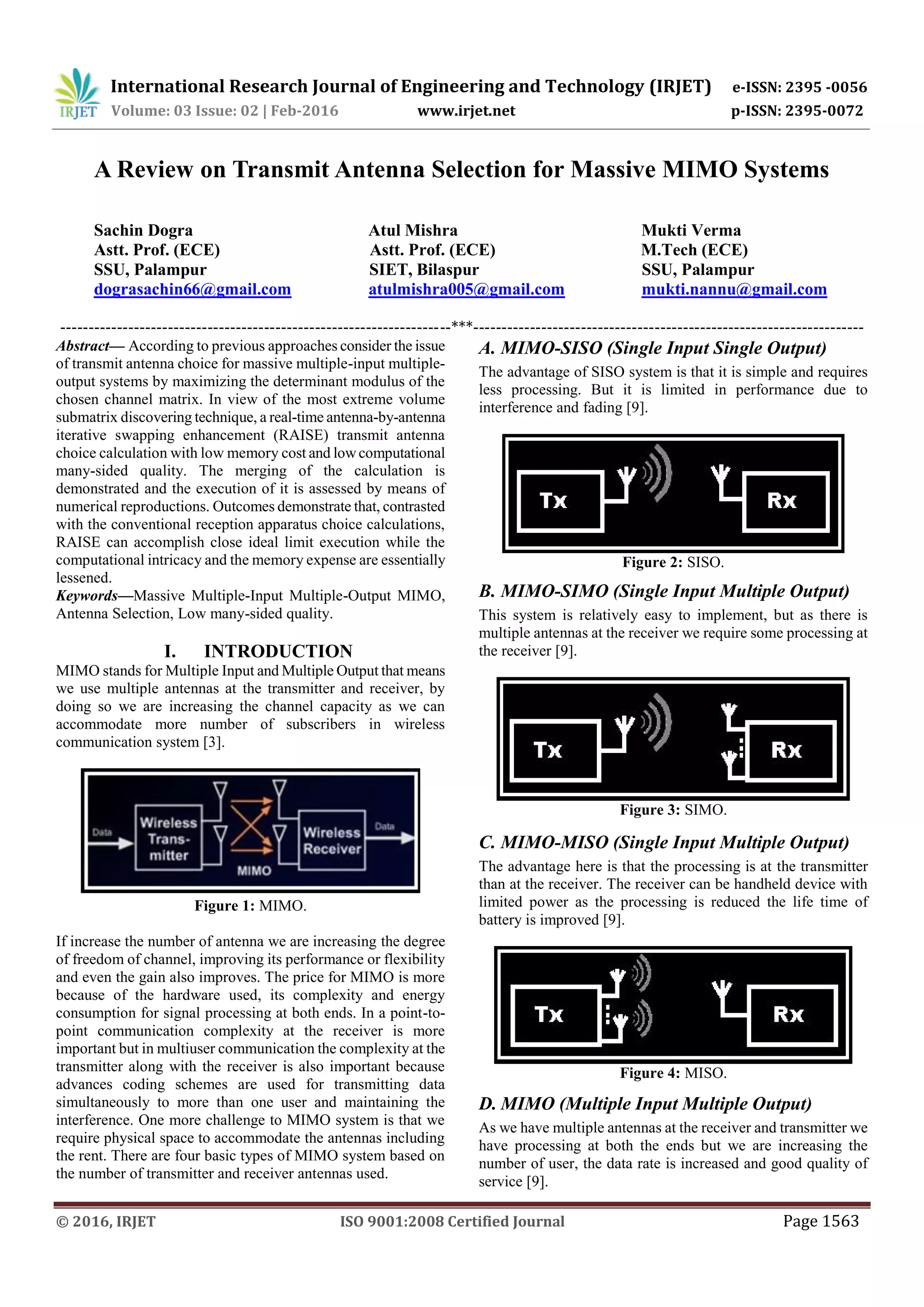 IRJET International Research Journal of Engineering and Technology (IRJET) e-ISSN: 2395 -0056
Volume: 03 Issue: 02 | Feb-2016 www.irjet.net p-ISSN: 2395-0072

A Review on Transmit Antenna Selection for Massive MIMO Systems

Sachin Dogra
Astt. Prof. (ECE)
SSU, Palampur
dograsachin66@gmail.com

Atul Mishra
Astt. Prof. (ECE)
SIET, Bilaspur
atulmishra005@gmail.com

Mukti Verma
M.Tech (ECE)
SSU, Palampur
mukti.nannu@gmail.com

---***---

Abstract— According to previous approaches consider the issue of transmit antenna choice for massive multiple-input multiple-output systems by maximizing the determinant modulus of the chosen channel matrix. In view of the most extreme volume submatrix discovering technique, a real-time antenna-by-antenna iterative swapping enhancement (RAISE) transmit antenna choice calculation with low memory cost and low computational many-sided quality. The merging of the calculation is demonstrated and the execution of it is assessed by means of numerical reproductions. Outcomes demonstrate that, contrasted with the conventional reception apparatus choice calculations, RAISE can accomplish close ideal limit execution while the computational intricacy and the memory expense are essentially lessened.
Keywords—Massive Multiple-Input Multiple-Output MIMO, Antenna Selection, Low many-sided quality.

I. INTRODUCTION
MIMO stands for Multiple Input and Multiple Output that means we use multiple antennas at the transmitter and receiver, by doing so we are increasing the channel capacity as we can accommodate more number of subscribers in wireless communication system [3].

Data Wireless Trans-mitter MIMO Wireless Receiver Data

Figure 1: MIMO.

If increase the number of antenna we are increasing the degree of freedom of channel, improving its performance or flexibility and even the gain also improves. The price for MIMO is more because of the hardware used, its complexity and energy consumption for signal processing at both ends. In a point-to-point communication complexity at the receiver is more important but in multiuser communication the complexity at the transmitter along with the receiver is also important because advances coding schemes are used for transmitting data simultaneously to more than one user and maintaining the interference. One more challenge to MIMO system is that we require physical space to accommodate the antennas including the rent. There are four basic types of MIMO system based on the number of transmitter and receiver antennas used.

A. MIMO-SISO (Single Input Single Output)
The advantage of SISO system is that it is simple and requires less processing. But it is limited in performance due to interference and fading [9].

Tx Rx

Figure 2: SISO.

B. MIMO-SIMO (Single Input Multiple Output)
This system is relatively easy to implement, but as there is multiple antennas at the receiver we require some processing at the receiver [9].

Tx Rx

Figure 3: SIMO.

C. MIMO-MISO (Single Input Multiple Output)
The advantage here is that the processing is at the transmitter than at the receiver. The receiver can be handheld device with limited power as the processing is reduced the life time of battery is improved [9].

Tx Rx

Figure 4: MISO.

D. MIMO (Multiple Input Multiple Output)
As we have multiple antennas at the receiver and transmitter we have processing at both the ends but we are increasing the number of user, the data rate is increased and good quality of service [9].

© 2016, IRJET ISO 9001:2008 Certified Journal Page 1563