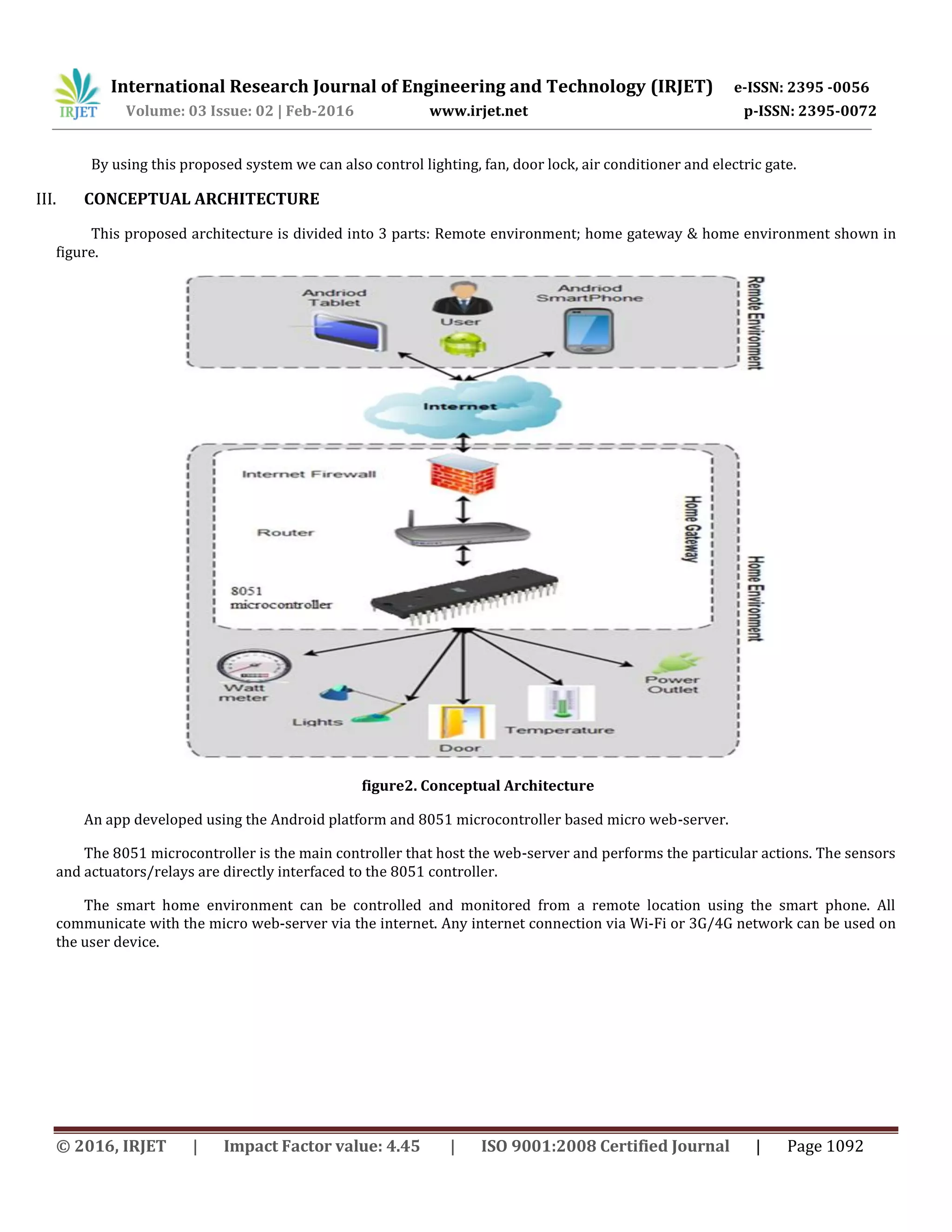 IRJET International Research Journal of Engineering and Technology (IRJET) e-ISSN: 2395 -0056
Volume: 03 Issue: 02 | Feb-2016 www.irjet.net p-ISSN: 2395-0072

By using this proposed system we can also control lighting, fan, door lock, air conditioner and electric gate.

III. CONCEPTUAL ARCHITECTURE

This proposed architecture is divided into 3 parts: Remote environment; home gateway & home environment shown in figure.

Andriod Tablet
User
Andriod SmartPhone
Remote Environment
Internet
Internet Firewall
Router
8051 microcontroller
Home Gateway
Home Environment
Watt meter
Lights
Door
Temperature
Power Outlet

figure2. Conceptual Architecture

An app developed using the Android platform and 8051 microcontroller based micro web-server.

The 8051 microcontroller is the main controller that host the web-server and performs the particular actions. The sensors and actuators/relays are directly interfaced to the 8051 controller.

The smart home environment can be controlled and monitored from a remote location using the smart phone. All communicate with the micro web-server via the internet. Any internet connection via Wi-Fi or 3G/4G network can be used on the user device.

© 2016, IRJET | Impact Factor value: 4.45 | ISO 9001:2008 Certified Journal | Page 1092