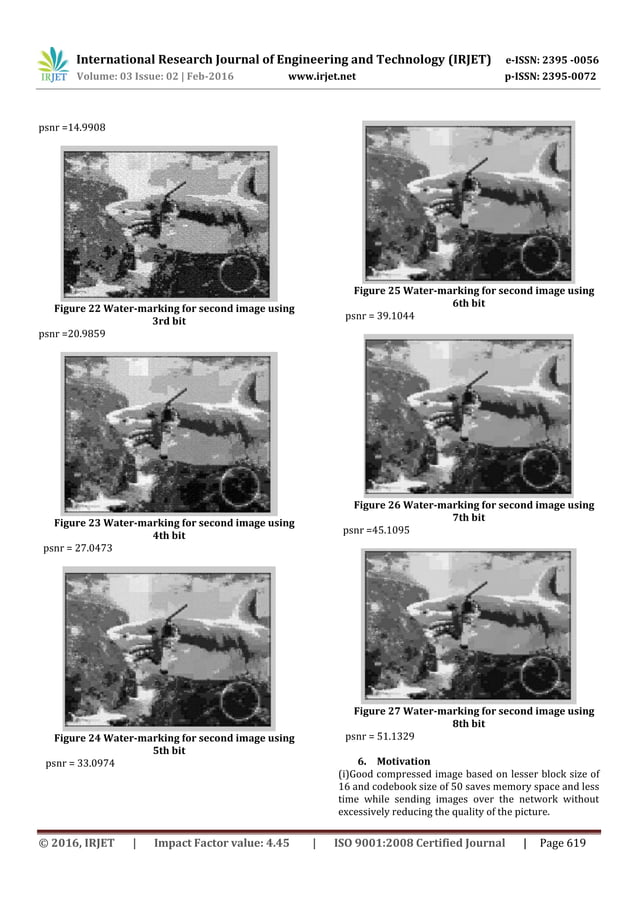 IRJET International Research Journal of Engineering and Technology (IRJET) e-ISSN: 2395 -0056
Volume: 03 Issue: 02 | Feb-2016 www.irjet.net p-ISSN: 2395-0072

psnr =14.9908

Figure 22 Water-marking for second image using 3rd bit

psnr =20.9859

Figure 23 Water-marking for second image using 4th bit

psnr = 27.0473

Figure 24 Water-marking for second image using 5th bit

psnr = 33.0974

Figure 25 Water-marking for second image using 6th bit

psnr = 39.1044

Figure 26 Water-marking for second image using 7th bit

psnr =45.1095

Figure 27 Water-marking for second image using 8th bit

psnr = 51.1329

6. Motivation

(i)Good compressed image based on lesser block size of 16 and codebook size of 50 saves memory space and less time while sending images over the network without excessively reducing the quality of the picture.

© 2016, IRJET | Impact Factor value: 4.45 | ISO 9001:2008 Certified Journal | Page 619