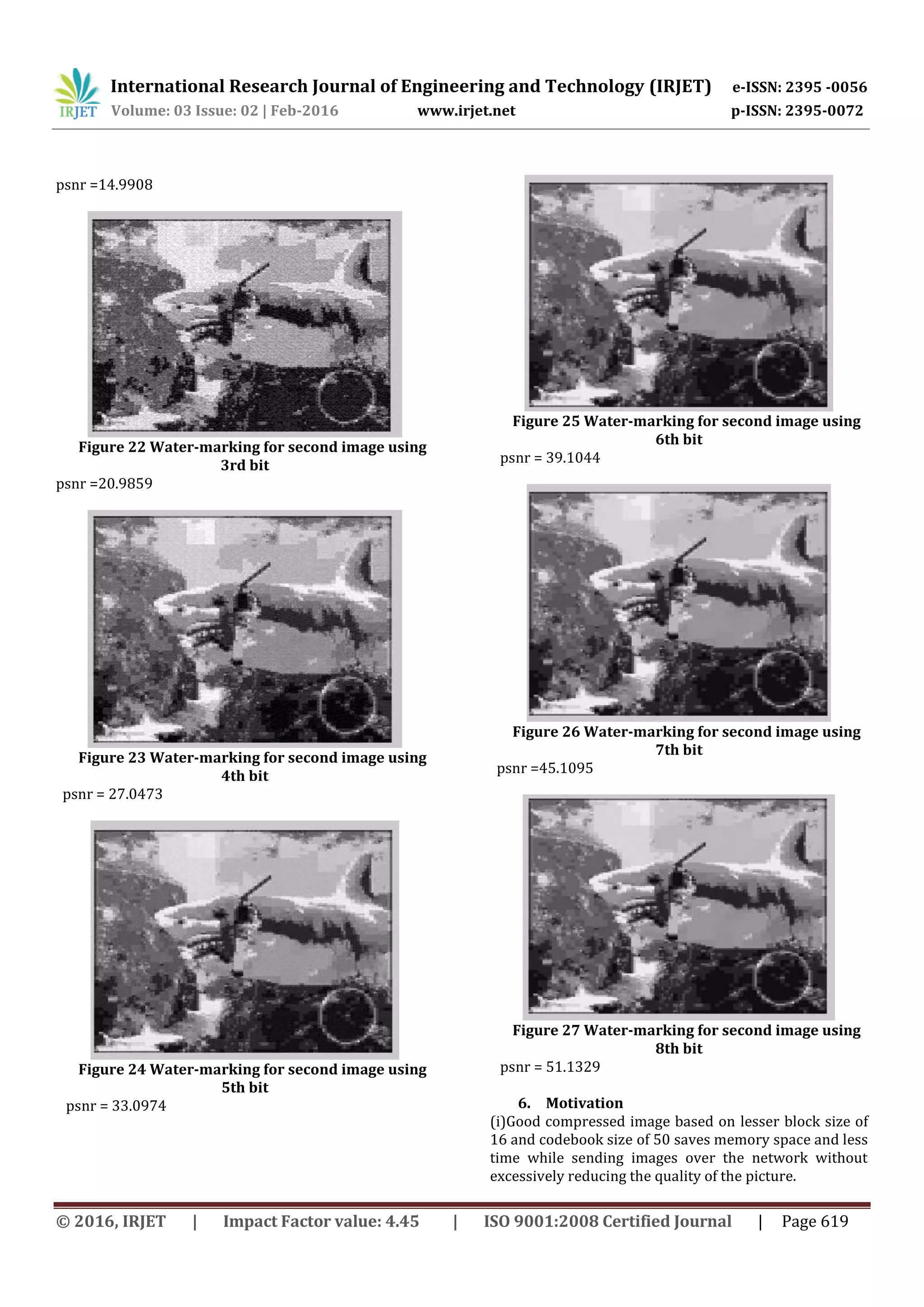 IRJET International Research Journal of Engineering and Technology (IRJET) e-ISSN: 2395 -0056
Volume: 03 Issue: 02 | Feb-2016 www.irjet.net p-ISSN: 2395-0072

psnr =14.9908

Figure 22 Water-marking for second image using 3rd bit

psnr =20.9859

Figure 23 Water-marking for second image using 4th bit

psnr = 27.0473

Figure 24 Water-marking for second image using 5th bit

psnr = 33.0974

Figure 25 Water-marking for second image using 6th bit

psnr = 39.1044

Figure 26 Water-marking for second image using 7th bit

psnr =45.1095

Figure 27 Water-marking for second image using 8th bit

psnr = 51.1329

6. Motivation

(i)Good compressed image based on lesser block size of 16 and codebook size of 50 saves memory space and less time while sending images over the network without excessively reducing the quality of the picture.

© 2016, IRJET | Impact Factor value: 4.45 | ISO 9001:2008 Certified Journal | Page 619