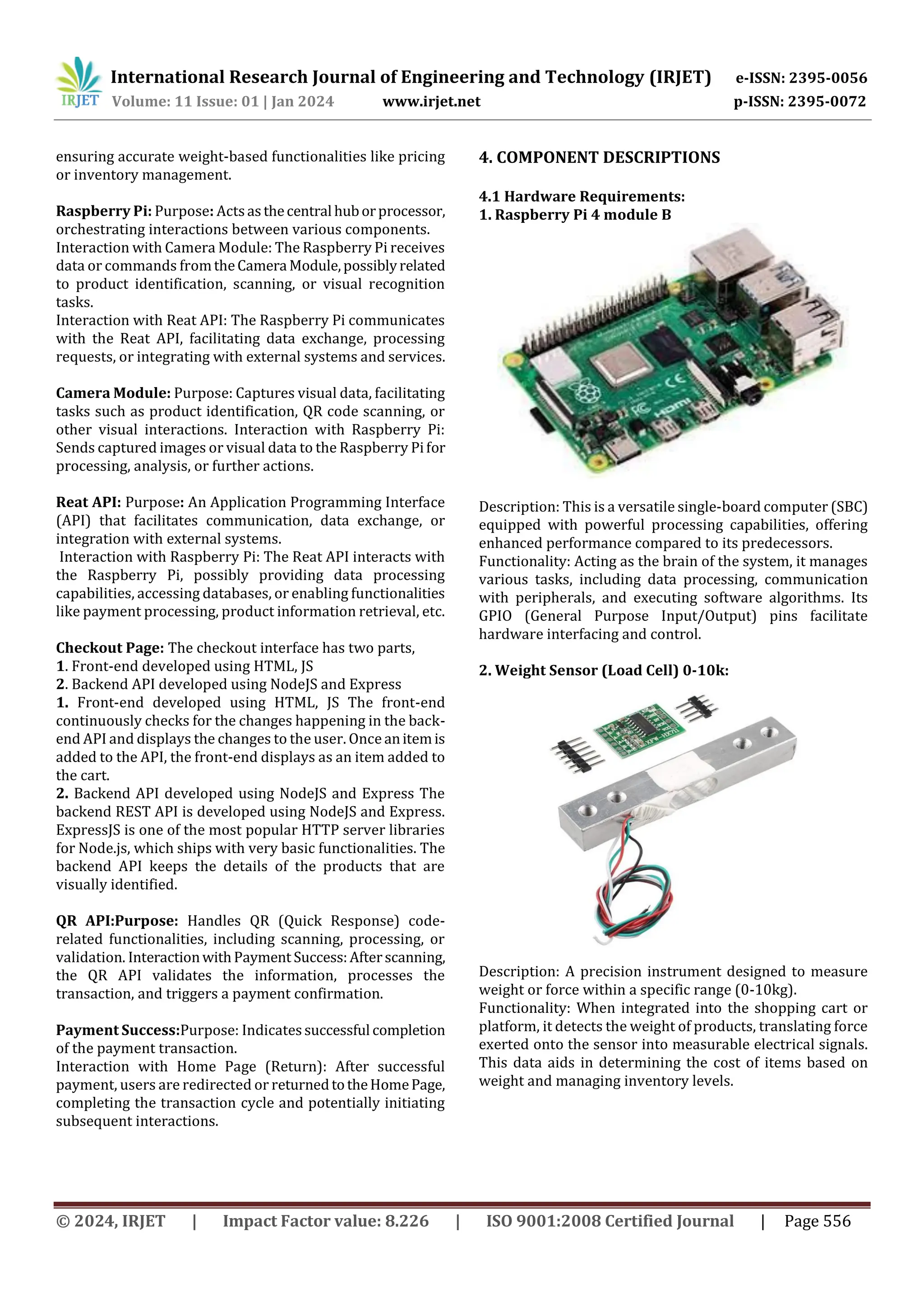 IRJET International Research Journal of Engineering and Technology (IRJET) e-ISSN: 2395-0056
Volume: 11 Issue: 01 | Jan 2024 www.irjet.net p-ISSN: 2395-0072

ensuring accurate weight-based functionalities like pricing or inventory management.

Raspberry Pi: Purpose: Acts as the central hub or processor, orchestrating interactions between various components.
Interaction with Camera Module: The Raspberry Pi receives data or commands from the Camera Module, possibly related to product identification, scanning, or visual recognition tasks.
Interaction with Reat API: The Raspberry Pi communicates with the Reat API, facilitating data exchange, processing requests, or integrating with external systems and services.

Camera Module: Purpose: Captures visual data, facilitating tasks such as product identification, QR code scanning, or other visual interactions. Interaction with Raspberry Pi: Sends captured images or visual data to the Raspberry Pi for processing, analysis, or further actions.

Reat API: Purpose: An Application Programming Interface (API) that facilitates communication, data exchange, or integration with external systems.
Interaction with Raspberry Pi: The Reat API interacts with the Raspberry Pi, possibly providing data processing capabilities, accessing databases, or enabling functionalities like payment processing, product information retrieval, etc.

Checkout Page: The checkout interface has two parts,
1. Front-end developed using HTML, JS
2. Backend API developed using NodeJS and Express
1. Front-end developed using HTML, JS The front-end continuously checks for the changes happening in the back-end API and displays the changes to the user. Once an item is added to the API, the front-end displays as an item added to the cart.
2. Backend API developed using NodeJS and Express The backend REST API is developed using NodeJS and Express. ExpressJS is one of the most popular HTTP server libraries for Node.js, which ships with very basic functionalities. The backend API keeps the details of the products that are visually identified.

QR API:Purpose: Handles QR (Quick Response) code-related functionalities, including scanning, processing, or validation. Interaction with Payment Success: After scanning, the QR API validates the information, processes the transaction, and triggers a payment confirmation.

Payment Success:Purpose: Indicates successful completion of the payment transaction.
Interaction with Home Page (Return): After successful payment, users are redirected or returned to the Home Page, completing the transaction cycle and potentially initiating subsequent interactions.

4. COMPONENT DESCRIPTIONS

4.1 Hardware Requirements:
1. Raspberry Pi 4 module B

Description: This is a versatile single-board computer (SBC) equipped with powerful processing capabilities, offering enhanced performance compared to its predecessors.
Functionality: Acting as the brain of the system, it manages various tasks, including data processing, communication with peripherals, and executing software algorithms. Its GPIO (General Purpose Input/Output) pins facilitate hardware interfacing and control.

2. Weight Sensor (Load Cell) 0-10k:

Description: A precision instrument designed to measure weight or force within a specific range (0-10kg).
Functionality: When integrated into the shopping cart or platform, it detects the weight of products, translating force exerted onto the sensor into measurable electrical signals. This data aids in determining the cost of items based on weight and managing inventory levels.

© 2024, IRJET | Impact Factor value: 8.226 | ISO 9001:2008 Certified Journal | Page 556