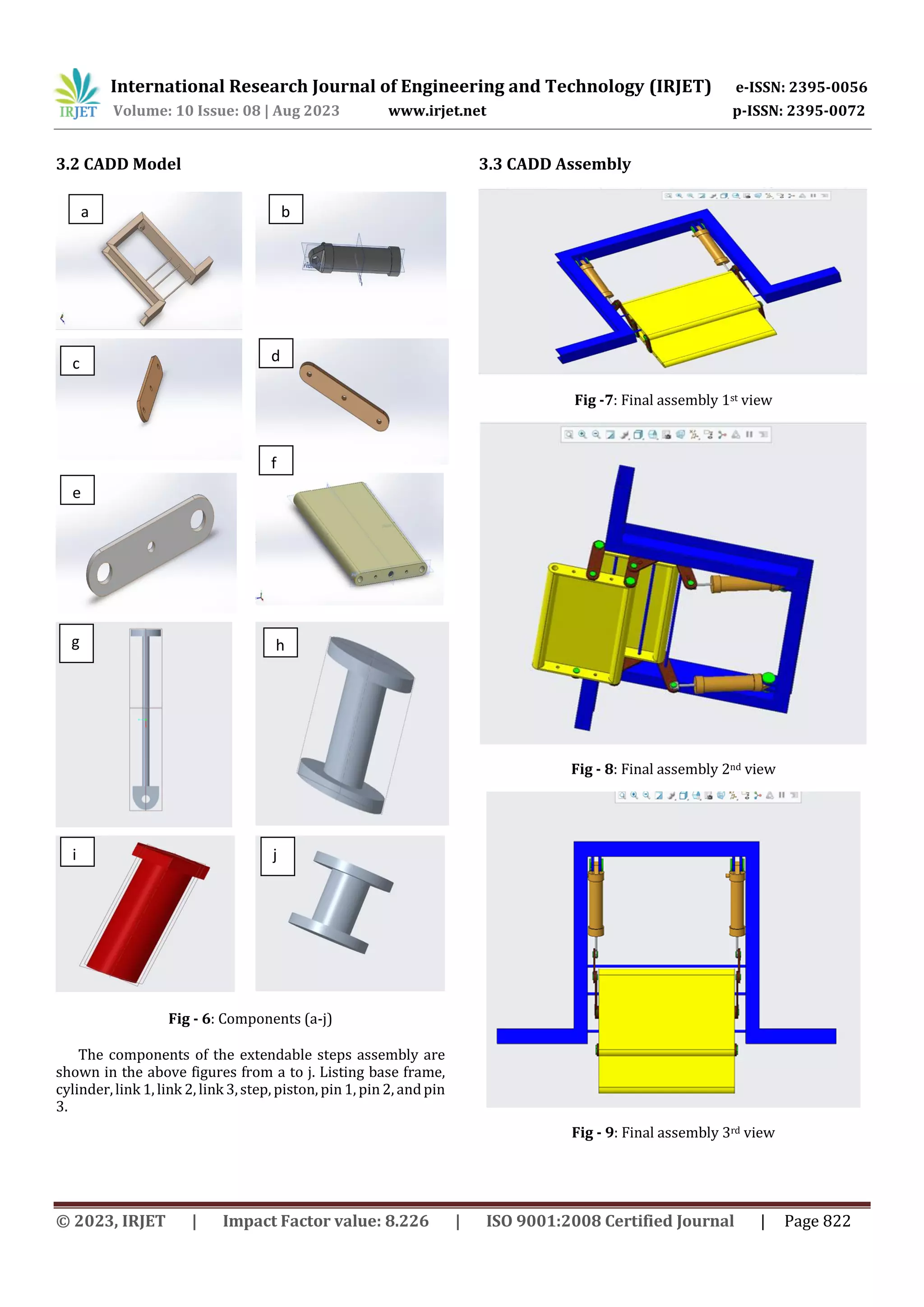 IRJET International Research Journal of Engineering and Technology (IRJET) e-ISSN: 2395-0056
Volume: 10 Issue: 08 | Aug 2023 www.irjet.net p-ISSN: 2395-0072

3.2 CADD Model

a

b

c

d

e

f

g

h

i

j

Fig - 6: Components (a-j)

The components of the extendable steps assembly are shown in the above figures from a to j. Listing base frame, cylinder, link 1, link 2, link 3, step, piston, pin 1, pin 2, and pin 3.

3.3 CADD Assembly

Fig -7: Final assembly 1$^{st}$ view

Fig - 8: Final assembly 2$^{nd}$ view

Fig - 9: Final assembly 3$^{rd}$ view

© 2023, IRJET | Impact Factor value: 8.226 | ISO 9001:2008 Certified Journal | Page 822