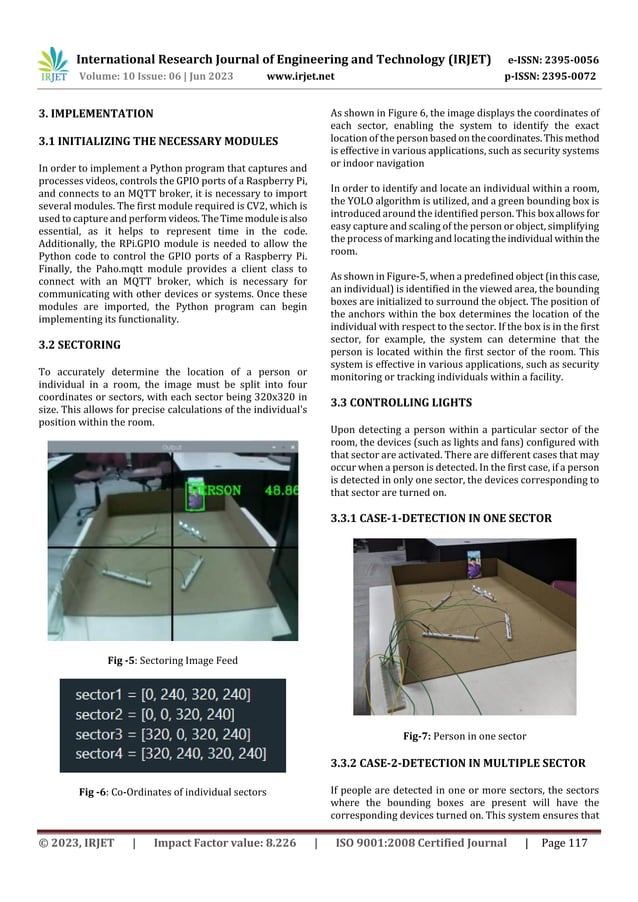 IRJET International Research Journal of Engineering and Technology (IRJET) e-ISSN: 2395-0056
Volume: 10 Issue: 06 | Jun 2023 www.irjet.net p-ISSN: 2395-0072

3. IMPLEMENTATION

3.1 INITIALIZING THE NECESSARY MODULES

In order to implement a Python program that captures and processes videos, controls the GPIO ports of a Raspberry Pi, and connects to an MQTT broker, it is necessary to import several modules. The first module required is CV2, which is used to capture and perform videos. The Time module is also essential, as it helps to represent time in the code. Additionally, the RPi.GPIO module is needed to allow the Python code to control the GPIO ports of a Raspberry Pi. Finally, the Paho.mqtt module provides a client class to connect with an MQTT broker, which is necessary for communicating with other devices or systems. Once these modules are imported, the Python program can begin implementing its functionality.

3.2 SECTORING

To accurately determine the location of a person or individual in a room, the image must be split into four coordinates or sectors, with each sector being 320x320 in size. This allows for precise calculations of the individual's position within the room.

Output

PERSON 48.86

Fig -5: Sectoring Image Feed

sector1 = [0, 240, 320, 240]
sector2 = [0, 0, 320, 240]
sector3 = [320, 0, 320, 240]
sector4 = [320, 240, 320, 240]

Fig -6: Co-Ordinates of individual sectors

As shown in Figure 6, the image displays the coordinates of each sector, enabling the system to identify the exact location of the person based on the coordinates. This method is effective in various applications, such as security systems or indoor navigation

In order to identify and locate an individual within a room, the YOLO algorithm is utilized, and a green bounding box is introduced around the identified person. This box allows for easy capture and scaling of the person or object, simplifying the process of marking and locating the individual within the room.

As shown in Figure-5, when a predefined object (in this case, an individual) is identified in the viewed area, the bounding boxes are initialized to surround the object. The position of the anchors within the box determines the location of the individual with respect to the sector. If the box is in the first sector, for example, the system can determine that the person is located within the first sector of the room. This system is effective in various applications, such as security monitoring or tracking individuals within a facility.

3.3 CONTROLLING LIGHTS

Upon detecting a person within a particular sector of the room, the devices (such as lights and fans) configured with that sector are activated. There are different cases that may occur when a person is detected. In the first case, if a person is detected in only one sector, the devices corresponding to that sector are turned on.

3.3.1 CASE-1-DETECTION IN ONE SECTOR

Fig-7: Person in one sector

3.3.2 CASE-2-DETECTION IN MULTIPLE SECTOR

If people are detected in one or more sectors, the sectors where the bounding boxes are present will have the corresponding devices turned on. This system ensures that

© 2023, IRJET | Impact Factor value: 8.226 | ISO 9001:2008 Certified Journal | Page 117