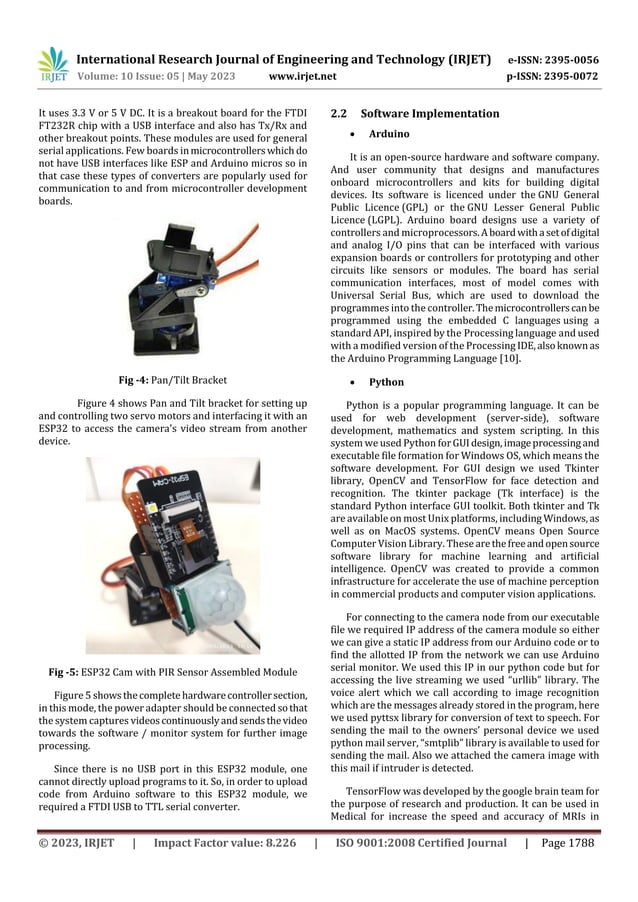 IRJET International Research Journal of Engineering and Technology (IRJET) e-ISSN: 2395-0056
Volume: 10 Issue: 05 | May 2023 www.irjet.net p-ISSN: 2395-0072

It uses 3.3 V or 5 V DC. It is a breakout board for the FTDI FT232R chip with a USB interface and also has Tx/Rx and other breakout points. These modules are used for general serial applications. Few boards in microcontrollers which do not have USB interfaces like ESP and Arduino micros so in that case these types of converters are popularly used for communication to and from microcontroller development boards.

Fig -4: Pan/Tilt Bracket

Figure 4 shows Pan and Tilt bracket for setting up and controlling two servo motors and interfacing it with an ESP32 to access the camera's video stream from another device.

ESP32-CAM

Fig -5: ESP32 Cam with PIR Sensor Assembled Module

Figure 5 shows the complete hardware controller section, in this mode, the power adapter should be connected so that the system captures videos continuously and sends the video towards the software / monitor system for further image processing.

Since there is no USB port in this ESP32 module, one cannot directly upload programs to it. So, in order to upload code from Arduino software to this ESP32 module, we required a FTDI USB to TTL serial converter.

2.2 Software Implementation

• Arduino

It is an open-source hardware and software company. And user community that designs and manufactures onboard microcontrollers and kits for building digital devices. Its software is licenced under the GNU General Public Licence (GPL) or the GNU Lesser General Public Licence (LGPL). Arduino board designs use a variety of controllers and microprocessors. A board with a set of digital and analog I/O pins that can be interfaced with various expansion boards or controllers for prototyping and other circuits like sensors or modules. The board has serial communication interfaces, most of model comes with Universal Serial Bus, which are used to download the programmes into the controller. The microcontrollers can be programmed using the embedded C languages using a standard API, inspired by the Processing language and used with a modified version of the Processing IDE, also known as the Arduino Programming Language [10].

• Python

Python is a popular programming language. It can be used for web development (server-side), software development, mathematics and system scripting. In this system we used Python for GUI design, image processing and executable file formation for Windows OS, which means the software development. For GUI design we used Tkinter library, OpenCV and TensorFlow for face detection and recognition. The tkinter package (Tk interface) is the standard Python interface GUI toolkit. Both tkinter and Tk are available on most Unix platforms, including Windows, as well as on MacOS systems. OpenCV means Open Source Computer Vision Library. These are the free and open source software library for machine learning and artificial intelligence. OpenCV was created to provide a common infrastructure for accelerate the use of machine perception in commercial products and computer vision applications.

For connecting to the camera node from our executable file we required IP address of the camera module so either we can give a static IP address from our Arduino code or to find the allotted IP from the network we can use Arduino serial monitor. We used this IP in our python code but for accessing the live streaming we used "urllib" library. The voice alert which we call according to image recognition which are the messages already stored in the program, here we used pyttsx library for conversion of text to speech. For sending the mail to the owners' personal device we used python mail server, "smtplib" library is available to used for sending the mail. Also we attached the camera image with this mail if intruder is detected.

TensorFlow was developed by the google brain team for the purpose of research and production. It can be used in Medical for increase the speed and accuracy of MRIs in

© 2023, IRJET | Impact Factor value: 8.226 | ISO 9001:2008 Certified Journal | Page 1788