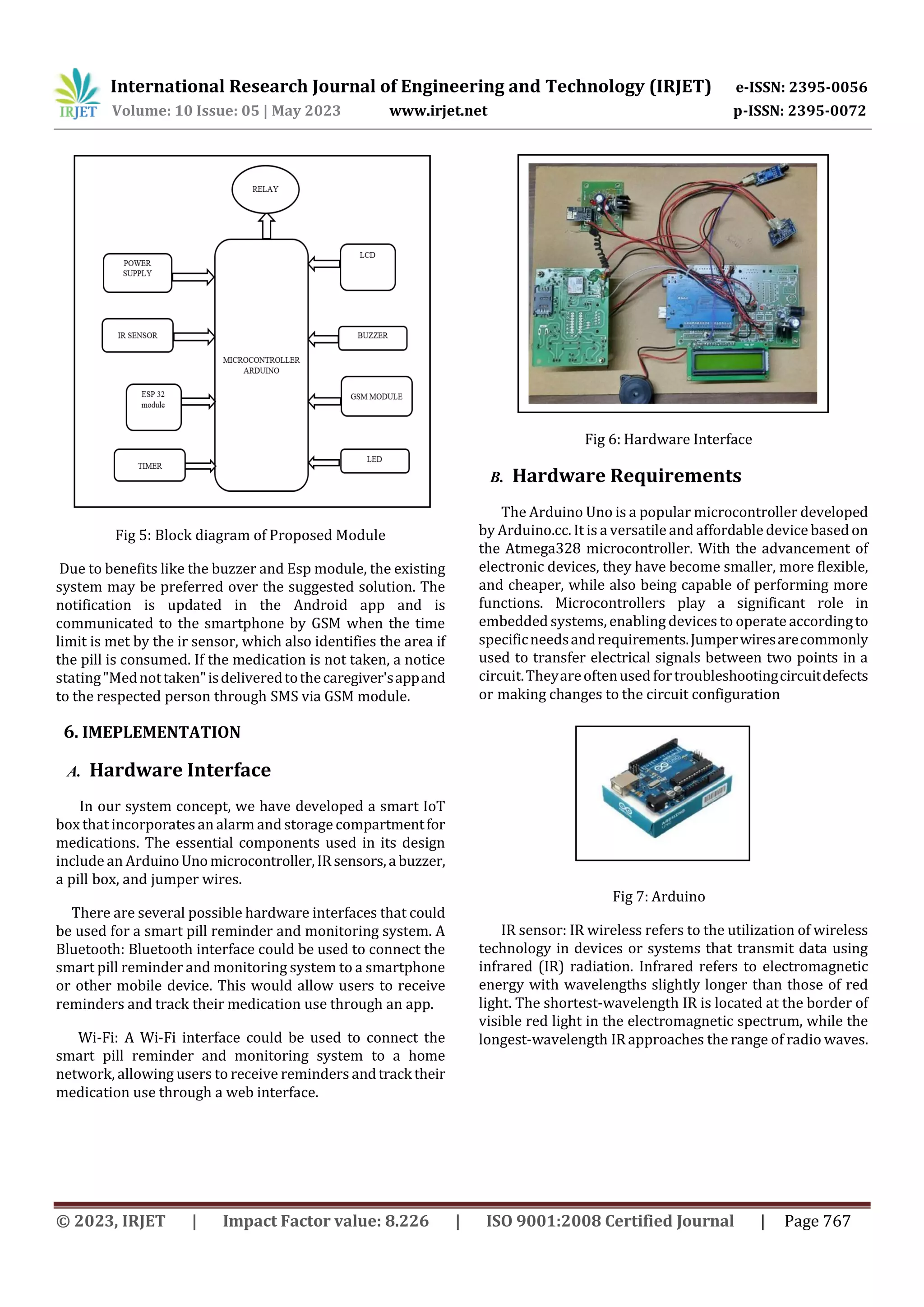 IRJET International Research Journal of Engineering and Technology (IRJET) e-ISSN: 2395-0056
Volume: 10 Issue: 05 | May 2023 www.irjet.net p-ISSN: 2395-0072

RELAY

POWER SUPPLY

IR SENSOR

ESP 32 module

TIMER

MICROCONTROLLER ARDUINO

LCD

BUZZER

GSM MODULE

LED

Fig 5: Block diagram of Proposed Module

Due to benefits like the buzzer and Esp module, the existing system may be preferred over the suggested solution. The notification is updated in the Android app and is communicated to the smartphone by GSM when the time limit is met by the ir sensor, which also identifies the area if the pill is consumed. If the medication is not taken, a notice stating "Med not taken" is delivered to the caregiver's app and to the respected person through SMS via GSM module.

6. IMEPLEMENTATION

A. Hardware Interface

In our system concept, we have developed a smart IoT box that incorporates an alarm and storage compartment for medications. The essential components used in its design include an Arduino Uno microcontroller, IR sensors, a buzzer, a pill box, and jumper wires.

There are several possible hardware interfaces that could be used for a smart pill reminder and monitoring system. A Bluetooth: Bluetooth interface could be used to connect the smart pill reminder and monitoring system to a smartphone or other mobile device. This would allow users to receive reminders and track their medication use through an app.

Wi-Fi: A Wi-Fi interface could be used to connect the smart pill reminder and monitoring system to a home network, allowing users to receive reminders and track their medication use through a web interface.

Fig 6: Hardware Interface

B. Hardware Requirements

The Arduino Uno is a popular microcontroller developed by Arduino.cc. It is a versatile and affordable device based on the Atmega328 microcontroller. With the advancement of electronic devices, they have become smaller, more flexible, and cheaper, while also being capable of performing more functions. Microcontrollers play a significant role in embedded systems, enabling devices to operate according to specific needs and requirements. Jumper wires are commonly used to transfer electrical signals between two points in a circuit. They are often used for troubleshooting circuit defects or making changes to the circuit configuration

Fig 7: Arduino

IR sensor: IR wireless refers to the utilization of wireless technology in devices or systems that transmit data using infrared (IR) radiation. Infrared refers to electromagnetic energy with wavelengths slightly longer than those of red light. The shortest-wavelength IR is located at the border of visible red light in the electromagnetic spectrum, while the longest-wavelength IR approaches the range of radio waves.

© 2023, IRJET | Impact Factor value: 8.226 | ISO 9001:2008 Certified Journal | Page 767