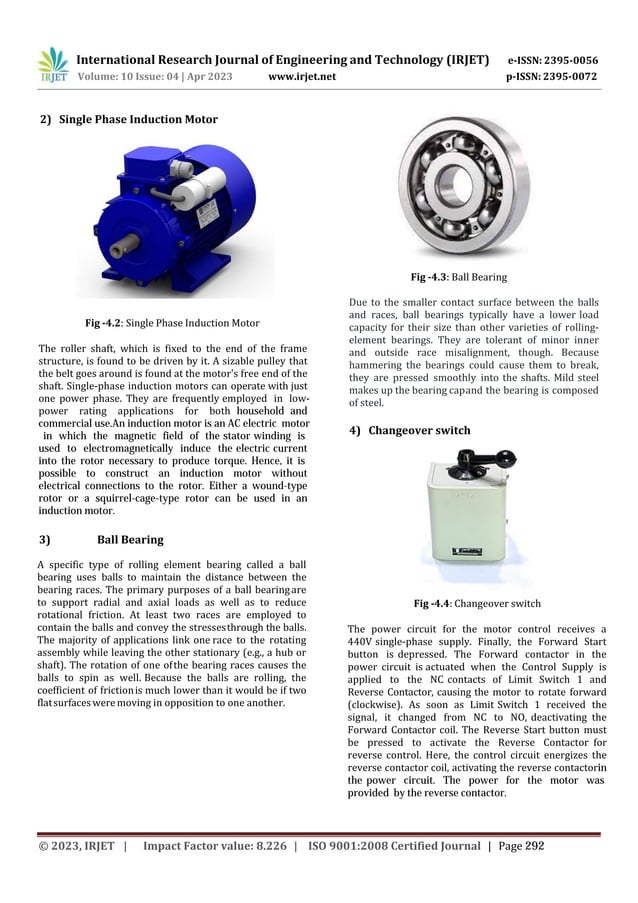 IRJET International Research Journal of Engineering and Technology (IRJET) e-ISSN: 2395-0056
Volume: 10 Issue: 04 | Apr 2023 www.irjet.net p-ISSN: 2395-0072

2) Single Phase Induction Motor

Fig -4.2: Single Phase Induction Motor

The roller shaft, which is fixed to the end of the frame structure, is found to be driven by it. A sizable pulley that the belt goes around is found at the motor's free end of the shaft. Single-phase induction motors can operate with just one power phase. They are frequently employed in low-power rating applications for both household and commercial use.An induction motor is an AC electric motor in which the magnetic field of the stator winding is used to electromagnetically induce the electric current into the rotor necessary to produce torque. Hence, it is possible to construct an induction motor without electrical connections to the rotor. Either a wound-type rotor or a squirrel-cage-type rotor can be used in an induction motor.

3) Ball Bearing

A specific type of rolling element bearing called a ball bearing uses balls to maintain the distance between the bearing races. The primary purposes of a ball bearing are to support radial and axial loads as well as to reduce rotational friction. At least two races are employed to contain the balls and convey the stresses through the balls. The majority of applications link one race to the rotating assembly while leaving the other stationary (e.g., a hub or shaft). The rotation of one of the bearing races causes the balls to spin as well. Because the balls are rolling, the coefficient of friction is much lower than it would be if two flat surfaces were moving in opposition to one another.

Fig -4.3: Ball Bearing

Due to the smaller contact surface between the balls and races, ball bearings typically have a lower load capacity for their size than other varieties of rolling-element bearings. They are tolerant of minor inner and outside race misalignment, though. Because hammering the bearings could cause them to break, they are pressed smoothly into the shafts. Mild steel makes up the bearing capand the bearing is composed of steel.

4) Changeover switch

Fig -4.4: Changeover switch

The power circuit for the motor control receives a 440V single-phase supply. Finally, the Forward Start button is depressed. The Forward contactor in the power circuit is actuated when the Control Supply is applied to the NC contacts of Limit Switch 1 and Reverse Contactor, causing the motor to rotate forward (clockwise). As soon as Limit Switch 1 received the signal, it changed from NC to NO, deactivating the Forward Contactor coil. The Reverse Start button must be pressed to activate the Reverse Contactor for reverse control. Here, the control circuit energizes the reverse contactor coil, activating the reverse contactorin the power circuit. The power for the motor was provided by the reverse contactor.

© 2023, IRJET | Impact Factor value: 8.226 | ISO 9001:2008 Certified Journal | Page 292