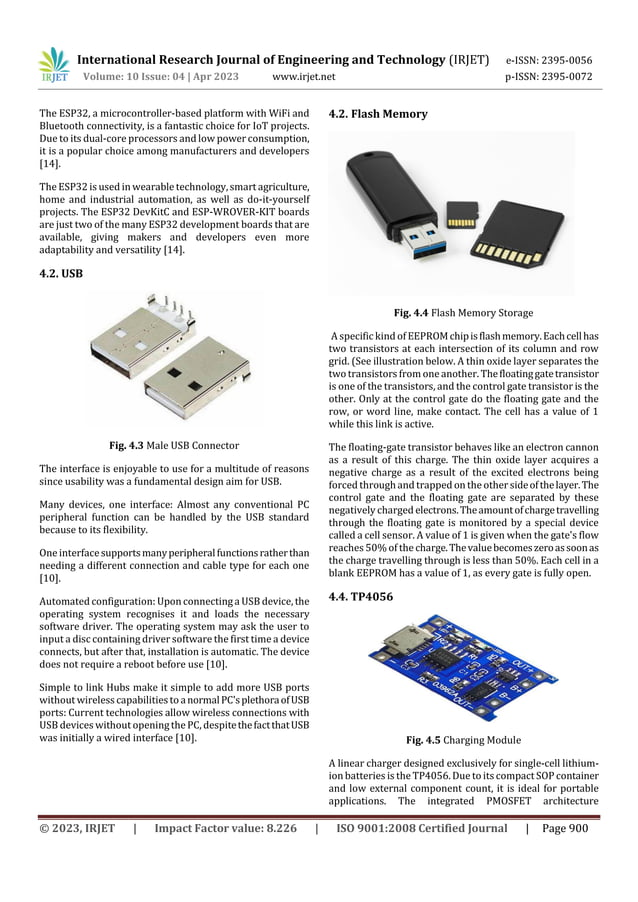 IRJET International Research Journal of Engineering and Technology (IRJET) e-ISSN: 2395-0056
Volume: 10 Issue: 04 | Apr 2023 www.irjet.net p-ISSN: 2395-0072

The ESP32, a microcontroller-based platform with WiFi and Bluetooth connectivity, is a fantastic choice for IoT projects. Due to its dual-core processors and low power consumption, it is a popular choice among manufacturers and developers [14].

The ESP32 is used in wearable technology, smart agriculture, home and industrial automation, as well as do-it-yourself projects. The ESP32 DevKitC and ESP-WROVER-KIT boards are just two of the many ESP32 development boards that are available, giving makers and developers even more adaptability and versatility [14].

4.2. USB

Fig. 4.3 Male USB Connector

The interface is enjoyable to use for a multitude of reasons since usability was a fundamental design aim for USB.

Many devices, one interface: Almost any conventional PC peripheral function can be handled by the USB standard because to its flexibility.

One interface supports many peripheral functions rather than needing a different connection and cable type for each one [10].

Automated configuration: Upon connecting a USB device, the operating system recognises it and loads the necessary software driver. The operating system may ask the user to input a disc containing driver software the first time a device connects, but after that, installation is automatic. The device does not require a reboot before use [10].

Simple to link Hubs make it simple to add more USB ports without wireless capabilities to a normal PC's plethora of USB ports: Current technologies allow wireless connections with USB devices without opening the PC, despite the fact that USB was initially a wired interface [10].

4.2. Flash Memory

Fig. 4.4 Flash Memory Storage

A specific kind of EEPROM chip is flash memory. Each cell has two transistors at each intersection of its column and row grid. (See illustration below. A thin oxide layer separates the two transistors from one another. The floating gate transistor is one of the transistors, and the control gate transistor is the other. Only at the control gate do the floating gate and the row, or word line, make contact. The cell has a value of 1 while this link is active.

The floating-gate transistor behaves like an electron cannon as a result of this charge. The thin oxide layer acquires a negative charge as a result of the excited electrons being forced through and trapped on the other side of the layer. The control gate and the floating gate are separated by these negatively charged electrons. The amount of charge travelling through the floating gate is monitored by a special device called a cell sensor. A value of 1 is given when the gate's flow reaches 50% of the charge. The value becomes zero as soon as the charge travelling through is less than 50%. Each cell in a blank EEPROM has a value of 1, as every gate is fully open.

4.4. TP4056

Fig. 4.5 Charging Module

A linear charger designed exclusively for single-cell lithium-ion batteries is the TP4056. Due to its compact SOP container and low external component count, it is ideal for portable applications. The integrated PMOSFET architecture

© 2023, IRJET | Impact Factor value: 8.226 | ISO 9001:2008 Certified Journal | Page 900