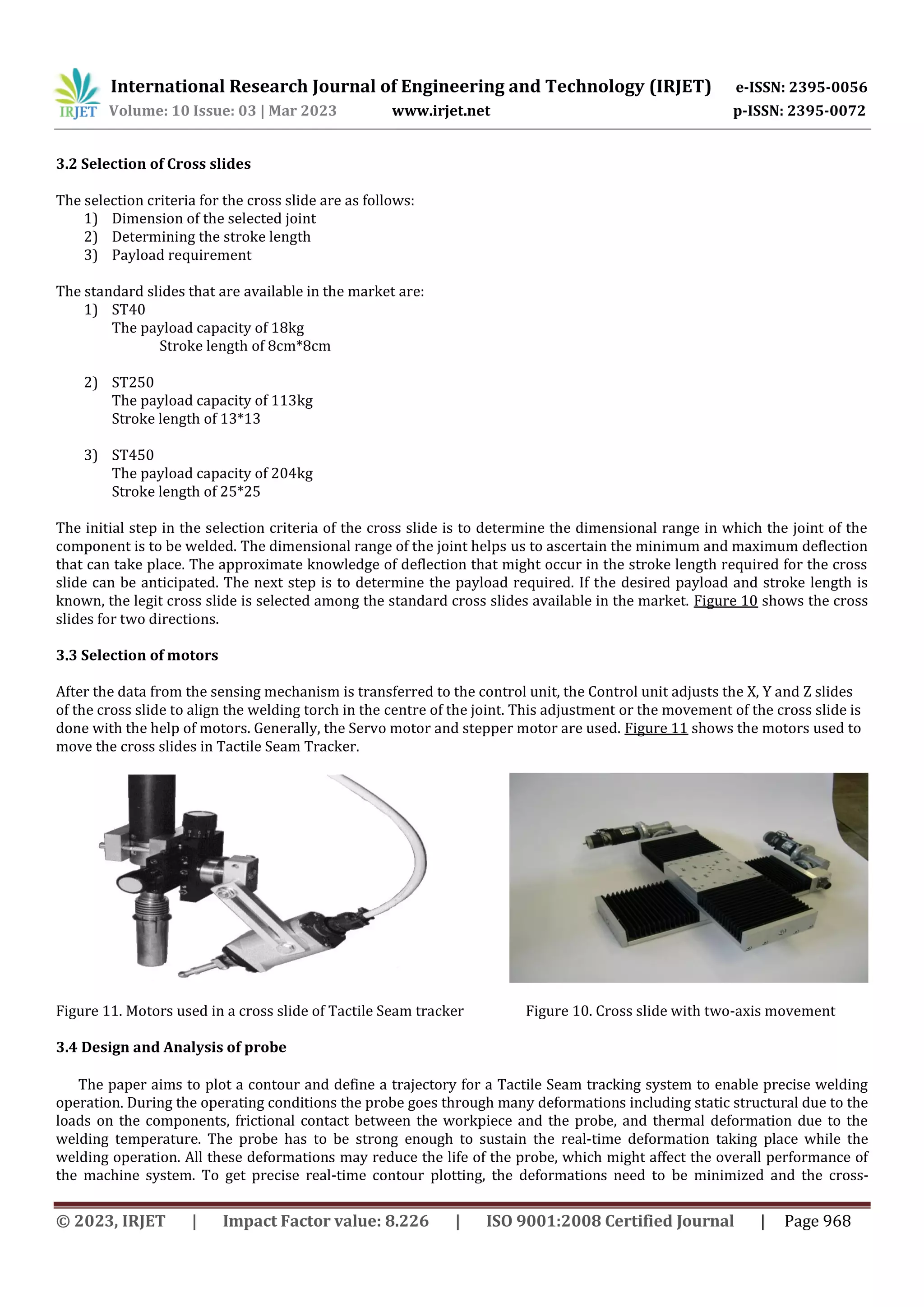 IRJET International Research Journal of Engineering and Technology (IRJET) e-ISSN: 2395-0056
Volume: 10 Issue: 03 | Mar 2023 www.irjet.net p-ISSN: 2395-0072

3.2 Selection of Cross slides

The selection criteria for the cross slide are as follows:
1) Dimension of the selected joint
2) Determining the stroke length
3) Payload requirement

The standard slides that are available in the market are:
1) ST40
The payload capacity of 18kg
Stroke length of 8cm*8cm

2) ST250
The payload capacity of 113kg
Stroke length of 13*13

3) ST450
The payload capacity of 204kg
Stroke length of 25*25

The initial step in the selection criteria of the cross slide is to determine the dimensional range in which the joint of the component is to be welded. The dimensional range of the joint helps us to ascertain the minimum and maximum deflection that can take place. The approximate knowledge of deflection that might occur in the stroke length required for the cross slide can be anticipated. The next step is to determine the payload required. If the desired payload and stroke length is known, the legit cross slide is selected among the standard cross slides available in the market. Figure 10 shows the cross slides for two directions.

3.3 Selection of motors

After the data from the sensing mechanism is transferred to the control unit, the Control unit adjusts the X, Y and Z slides of the cross slide to align the welding torch in the centre of the joint. This adjustment or the movement of the cross slide is done with the help of motors. Generally, the Servo motor and stepper motor are used. Figure 11 shows the motors used to move the cross slides in Tactile Seam Tracker.

Figure 11. Motors used in a cross slide of Tactile Seam tracker

Figure 10. Cross slide with two-axis movement

3.4 Design and Analysis of probe

The paper aims to plot a contour and define a trajectory for a Tactile Seam tracking system to enable precise welding operation. During the operating conditions the probe goes through many deformations including static structural due to the loads on the components, frictional contact between the workpiece and the probe, and thermal deformation due to the welding temperature. The probe has to be strong enough to sustain the real-time deformation taking place while the welding operation. All these deformations may reduce the life of the probe, which might affect the overall performance of the machine system. To get precise real-time contour plotting, the deformations need to be minimized and the cross-

© 2023, IRJET | Impact Factor value: 8.226 | ISO 9001:2008 Certified Journal | Page 968