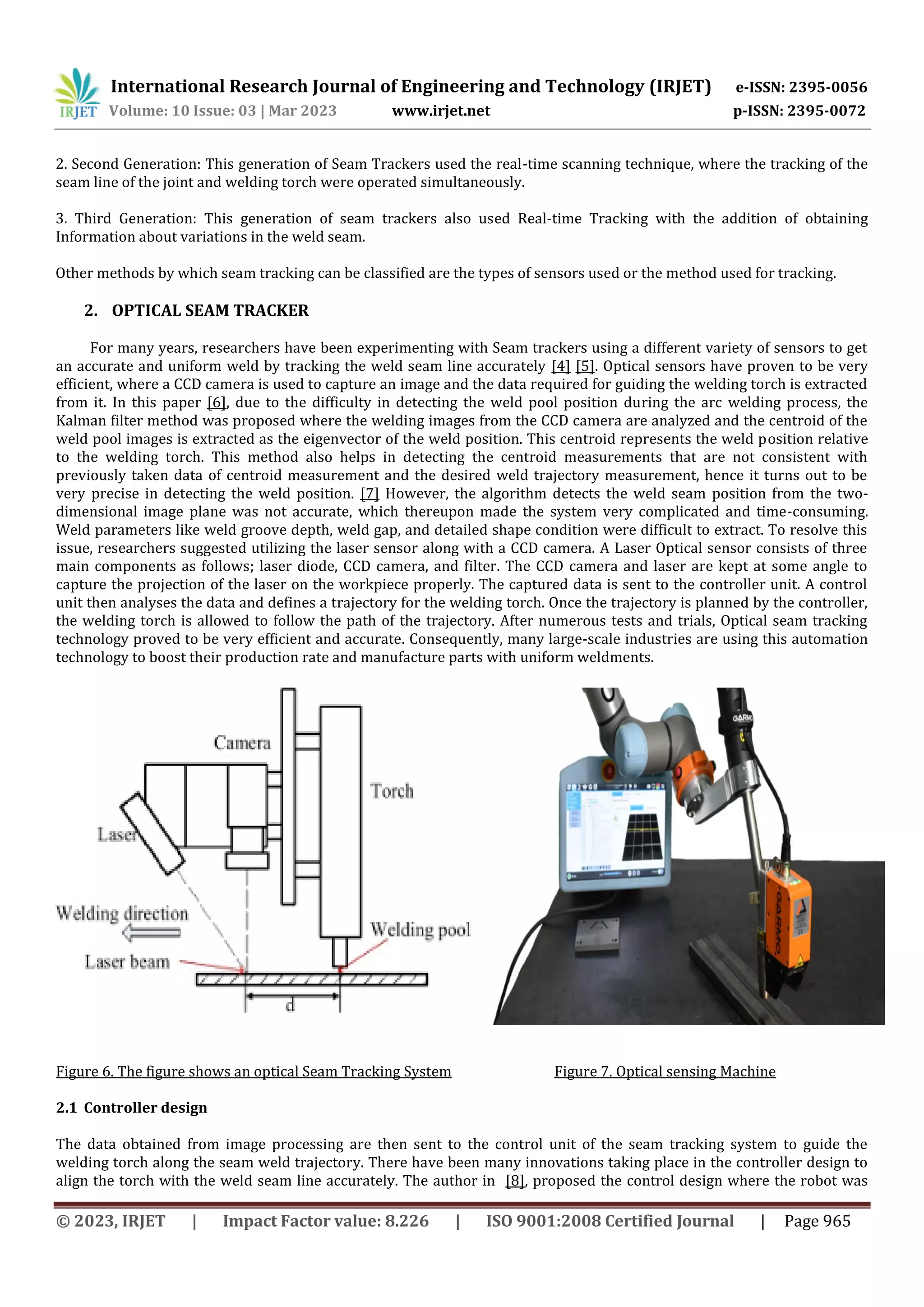 IRJET International Research Journal of Engineering and Technology (IRJET) e-ISSN: 2395-0056
Volume: 10 Issue: 03 | Mar 2023 www.irjet.net p-ISSN: 2395-0072

2. Second Generation: This generation of Seam Trackers used the real-time scanning technique, where the tracking of the seam line of the joint and welding torch were operated simultaneously.

3. Third Generation: This generation of seam trackers also used Real-time Tracking with the addition of obtaining Information about variations in the weld seam.

Other methods by which seam tracking can be classified are the types of sensors used or the method used for tracking.

2. OPTICAL SEAM TRACKER

For many years, researchers have been experimenting with Seam trackers using a different variety of sensors to get an accurate and uniform weld by tracking the weld seam line accurately [4] [5]. Optical sensors have proven to be very efficient, where a CCD camera is used to capture an image and the data required for guiding the welding torch is extracted from it. In this paper [6], due to the difficulty in detecting the weld pool position during the arc welding process, the Kalman filter method was proposed where the welding images from the CCD camera are analyzed and the centroid of the weld pool images is extracted as the eigenvector of the weld position. This centroid represents the weld position relative to the welding torch. This method also helps in detecting the centroid measurements that are not consistent with previously taken data of centroid measurement and the desired weld trajectory measurement, hence it turns out to be very precise in detecting the weld position. [7] However, the algorithm detects the weld seam position from the two-dimensional image plane was not accurate, which thereupon made the system very complicated and time-consuming. Weld parameters like weld groove depth, weld gap, and detailed shape condition were difficult to extract. To resolve this issue, researchers suggested utilizing the laser sensor along with a CCD camera. A Laser Optical sensor consists of three main components as follows; laser diode, CCD camera, and filter. The CCD camera and laser are kept at some angle to capture the projection of the laser on the workpiece properly. The captured data is sent to the controller unit. A control unit then analyses the data and defines a trajectory for the welding torch. Once the trajectory is planned by the controller, the welding torch is allowed to follow the path of the trajectory. After numerous tests and trials, Optical seam tracking technology proved to be very efficient and accurate. Consequently, many large-scale industries are using this automation technology to boost their production rate and manufacture parts with uniform weldments.

Camera
Torch
Laser
Welding direction
Welding pool
Laser beam
d

GARMO
GARMO

Figure 6. The figure shows an optical Seam Tracking System

Figure 7. Optical sensing Machine

2.1 Controller design

The data obtained from image processing are then sent to the control unit of the seam tracking system to guide the welding torch along the seam weld trajectory. There have been many innovations taking place in the controller design to align the torch with the weld seam line accurately. The author in [8], proposed the control design where the robot was

© 2023, IRJET | Impact Factor value: 8.226 | ISO 9001:2008 Certified Journal | Page 965