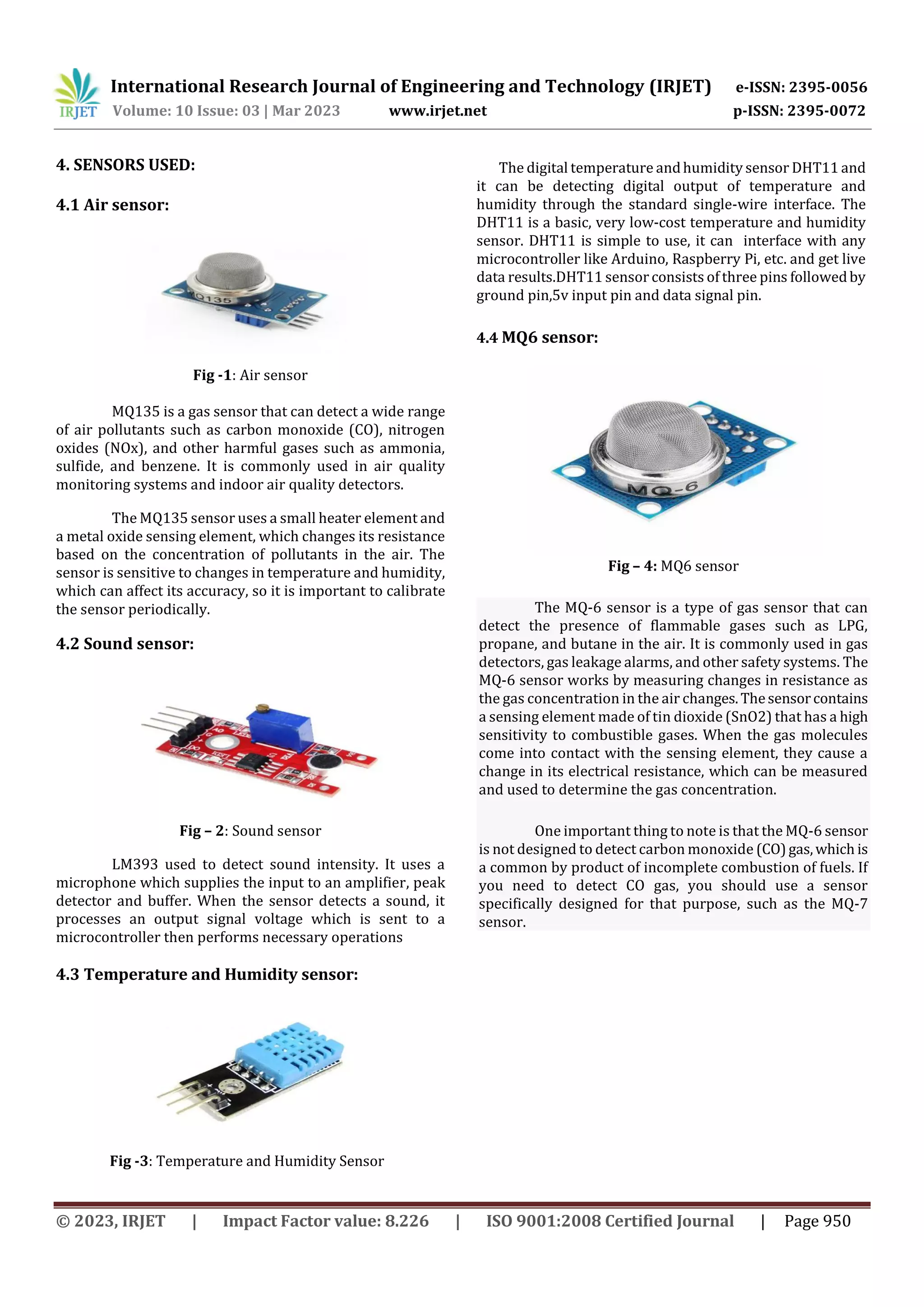 IRJET International Research Journal of Engineering and Technology (IRJET) e-ISSN: 2395-0056
Volume: 10 Issue: 03 | Mar 2023 www.irjet.net p-ISSN: 2395-0072

4. SENSORS USED:

4.1 Air sensor:

Q135

Fig -1: Air sensor

MQ135 is a gas sensor that can detect a wide range of air pollutants such as carbon monoxide (CO), nitrogen oxides (NOx), and other harmful gases such as ammonia, sulfide, and benzene. It is commonly used in air quality monitoring systems and indoor air quality detectors.

The MQ135 sensor uses a small heater element and a metal oxide sensing element, which changes its resistance based on the concentration of pollutants in the air. The sensor is sensitive to changes in temperature and humidity, which can affect its accuracy, so it is important to calibrate the sensor periodically.

4.2 Sound sensor:

Fig – 2: Sound sensor

LM393 used to detect sound intensity. It uses a microphone which supplies the input to an amplifier, peak detector and buffer. When the sensor detects a sound, it processes an output signal voltage which is sent to a microcontroller then performs necessary operations

4.3 Temperature and Humidity sensor:

Fig -3: Temperature and Humidity Sensor

The digital temperature and humidity sensor DHT11 and it can be detecting digital output of temperature and humidity through the standard single-wire interface. The DHT11 is a basic, very low-cost temperature and humidity sensor. DHT11 is simple to use, it can interface with any microcontroller like Arduino, Raspberry Pi, etc. and get live data results.DHT11 sensor consists of three pins followed by ground pin,5v input pin and data signal pin.

4.4 MQ6 sensor:

MQ-6

Fig – 4: MQ6 sensor

The MQ-6 sensor is a type of gas sensor that can detect the presence of flammable gases such as LPG, propane, and butane in the air. It is commonly used in gas detectors, gas leakage alarms, and other safety systems. The MQ-6 sensor works by measuring changes in resistance as the gas concentration in the air changes. The sensor contains a sensing element made of tin dioxide (SnO2) that has a high sensitivity to combustible gases. When the gas molecules come into contact with the sensing element, they cause a change in its electrical resistance, which can be measured and used to determine the gas concentration.

One important thing to note is that the MQ-6 sensor is not designed to detect carbon monoxide (CO) gas, which is a common by product of incomplete combustion of fuels. If you need to detect CO gas, you should use a sensor specifically designed for that purpose, such as the MQ-7 sensor.

© 2023, IRJET | Impact Factor value: 8.226 | ISO 9001:2008 Certified Journal | Page 950