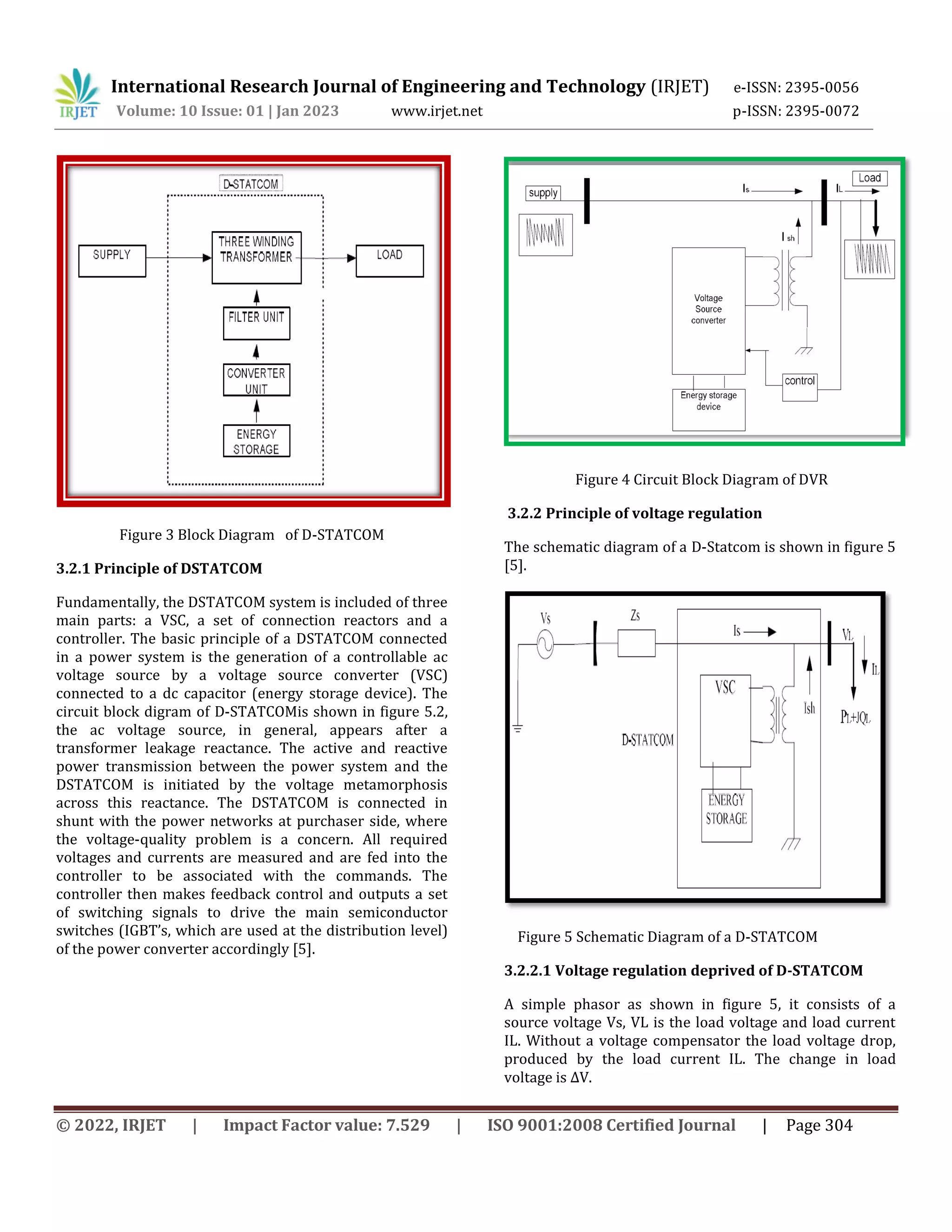 IRJET International Research Journal of Engineering and Technology (IRJET) e-ISSN: 2395-0056
Volume: 10 Issue: 01 | Jan 2023 www.irjet.net p-ISSN: 2395-0072

D-STATCOM
SUPPLY
THREE WINDING TRANSFORMER
LOAD
FILTER UNIT
CONVERTER UNIT
ENERGY STORAGE

Figure 3 Block Diagram of D-STATCOM

3.2.1 Principle of DSTATCOM

Fundamentally, the DSTATCOM system is included of three main parts: a VSC, a set of connection reactors and a controller. The basic principle of a DSTATCOM connected in a power system is the generation of a controllable ac voltage source by a voltage source converter (VSC) connected to a dc capacitor (energy storage device). The circuit block digram of D-STATCOMis shown in figure 5.2, the ac voltage source, in general, appears after a transformer leakage reactance. The active and reactive power transmission between the power system and the DSTATCOM is initiated by the voltage metamorphosis across this reactance. The DSTATCOM is connected in shunt with the power networks at purchaser side, where the voltage-quality problem is a concern. All required voltages and currents are measured and are fed into the controller to be associated with the commands. The controller then makes feedback control and outputs a set of switching signals to drive the main semiconductor switches (IGBT's, which are used at the distribution level) of the power converter accordingly [5].

supply
Is
IL
Load
I sh
Voltage Source converter
control
Energy storage device

Figure 4 Circuit Block Diagram of DVR

3.2.2 Principle of voltage regulation

The schematic diagram of a D-Statcom is shown in figure 5 [5].

Vs
Zs
Is
VL
IL
VSC
Ish
PL+JQL
D-STATCOM
ENERGY STORAGE

Figure 5 Schematic Diagram of a D-STATCOM

3.2.2.1 Voltage regulation deprived of D-STATCOM

A simple phasor as shown in figure 5, it consists of a source voltage Vs, VL is the load voltage and load current IL. Without a voltage compensator the load voltage drop, produced by the load current IL. The change in load voltage is ΔV.

© 2022, IRJET | Impact Factor value: 7.529 | ISO 9001:2008 Certified Journal | Page 304