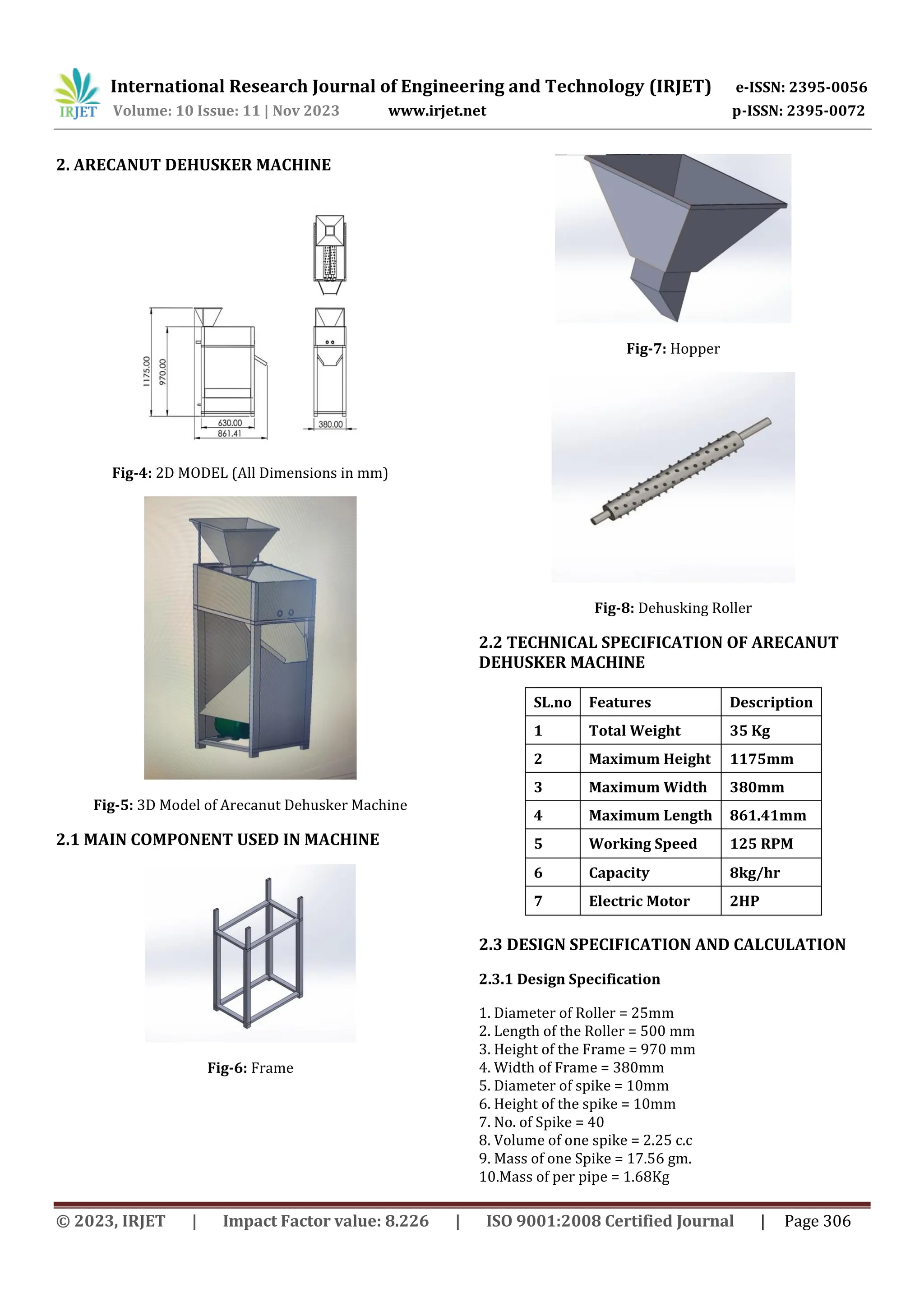 IRJET International Research Journal of Engineering and Technology (IRJET) e-ISSN: 2395-0056
Volume: 10 Issue: 11 | Nov 2023 www.irjet.net p-ISSN: 2395-0072

2. ARECANUT DEHUSKER MACHINE

1175.00
970.00
630.00
861.41
380.00

Fig-4: 2D MODEL (All Dimensions in mm)

Fig-5: 3D Model of Arecanut Dehusker Machine

2.1 MAIN COMPONENT USED IN MACHINE

Fig-6: Frame

Fig-7: Hopper

Fig-8: Dehusking Roller

2.2 TECHNICAL SPECIFICATION OF ARECANUT DEHUSKER MACHINE

| SL.no | Features | Description |
|---|---|---|
| 1 | Total Weight | 35 Kg |
| 2 | Maximum Height | 1175mm |
| 3 | Maximum Width | 380mm |
| 4 | Maximum Length | 861.41mm |
| 5 | Working Speed | 125 RPM |
| 6 | Capacity | 8kg/hr |
| 7 | Electric Motor | 2HP |

2.3 DESIGN SPECIFICATION AND CALCULATION

2.3.1 Design Specification

1. Diameter of Roller = 25mm
2. Length of the Roller = 500 mm
3. Height of the Frame = 970 mm
4. Width of Frame = 380mm
5. Diameter of spike = 10mm
6. Height of the spike = 10mm
7. No. of Spike = 40
8. Volume of one spike = 2.25 c.c
9. Mass of one Spike = 17.56 gm.
10.Mass of per pipe = 1.68Kg

© 2023, IRJET | Impact Factor value: 8.226 | ISO 9001:2008 Certified Journal | Page 306