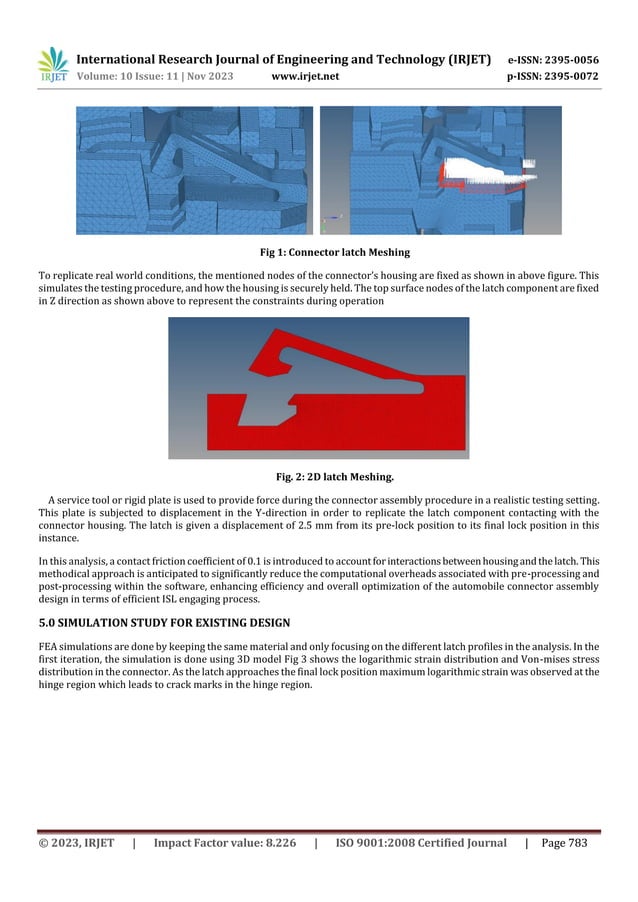 IRJET International Research Journal of Engineering and Technology (IRJET) e-ISSN: 2395-0056
Volume: 10 Issue: 11 | Nov 2023 www.irjet.net p-ISSN: 2395-0072

Fig 1: Connector latch Meshing

To replicate real world conditions, the mentioned nodes of the connector's housing are fixed as shown in above figure. This simulates the testing procedure, and how the housing is securely held. The top surface nodes of the latch component are fixed in Z direction as shown above to represent the constraints during operation

Fig. 2: 2D latch Meshing.

A service tool or rigid plate is used to provide force during the connector assembly procedure in a realistic testing setting. This plate is subjected to displacement in the Y-direction in order to replicate the latch component contacting with the connector housing. The latch is given a displacement of 2.5 mm from its pre-lock position to its final lock position in this instance.

In this analysis, a contact friction coefficient of 0.1 is introduced to account for interactions between housing and the latch. This methodical approach is anticipated to significantly reduce the computational overheads associated with pre-processing and post-processing within the software, enhancing efficiency and overall optimization of the automobile connector assembly design in terms of efficient ISL engaging process.

5.0 SIMULATION STUDY FOR EXISTING DESIGN

FEA simulations are done by keeping the same material and only focusing on the different latch profiles in the analysis. In the first iteration, the simulation is done using 3D model Fig 3 shows the logarithmic strain distribution and Von-mises stress distribution in the connector. As the latch approaches the final lock position maximum logarithmic strain was observed at the hinge region which leads to crack marks in the hinge region.

© 2023, IRJET | Impact Factor value: 8.226 | ISO 9001:2008 Certified Journal | Page 783