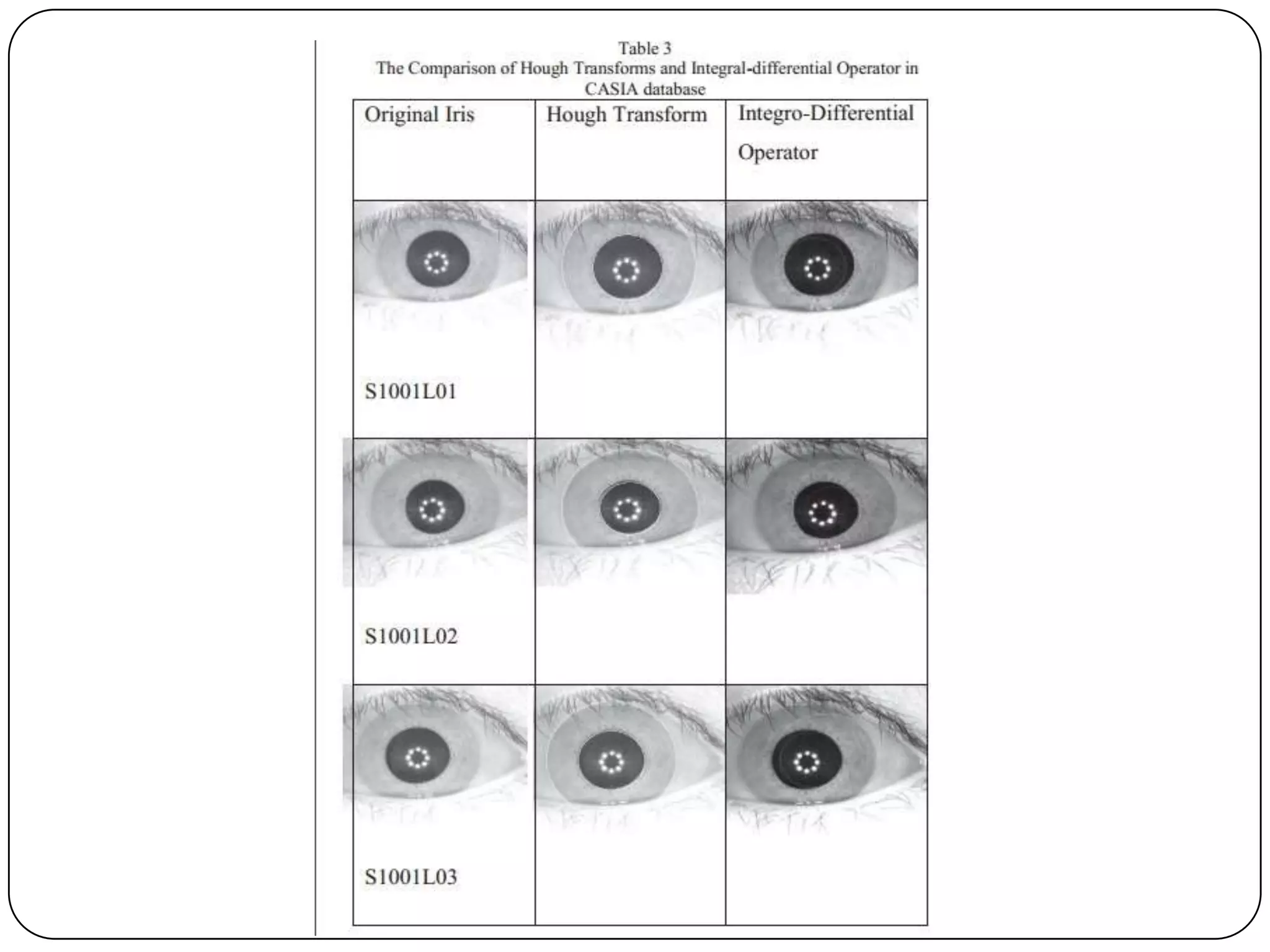 Table 3
The Comparison of Hough Transforms and Integral-differential Operator in CASIA database

| Original Iris | Hough Transform | Integro-Differential Operator |
|---|---|---|
| S1001L01 | | |
| S1001L02 | | |
| S1001L03 | | |