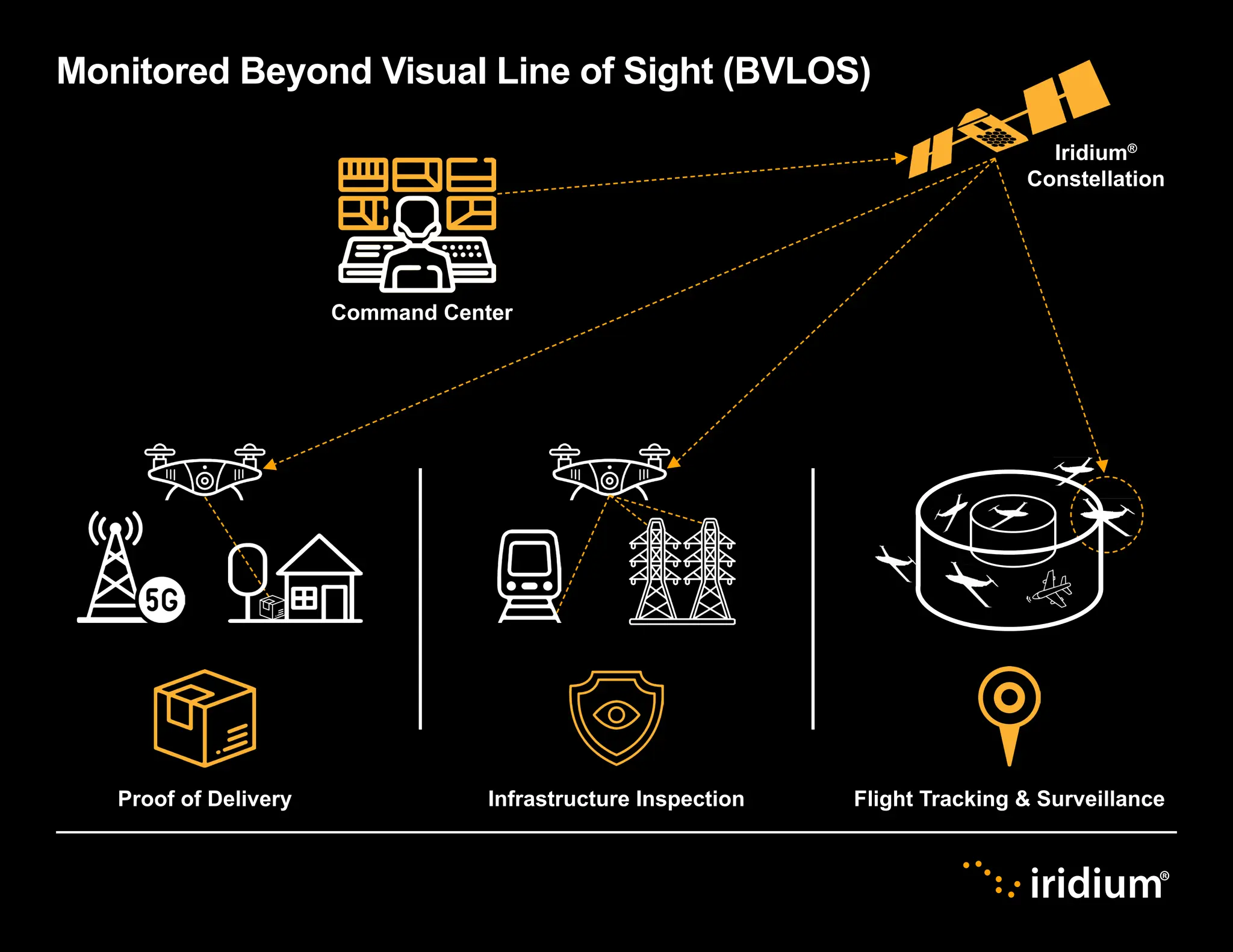 Monitored Beyond Visual Line of Sight (BVLOS)

Iridium®
Constellation

Command Center

5G

Proof of Delivery

Infrastructure Inspection

Flight Tracking & Surveillance

iridium®