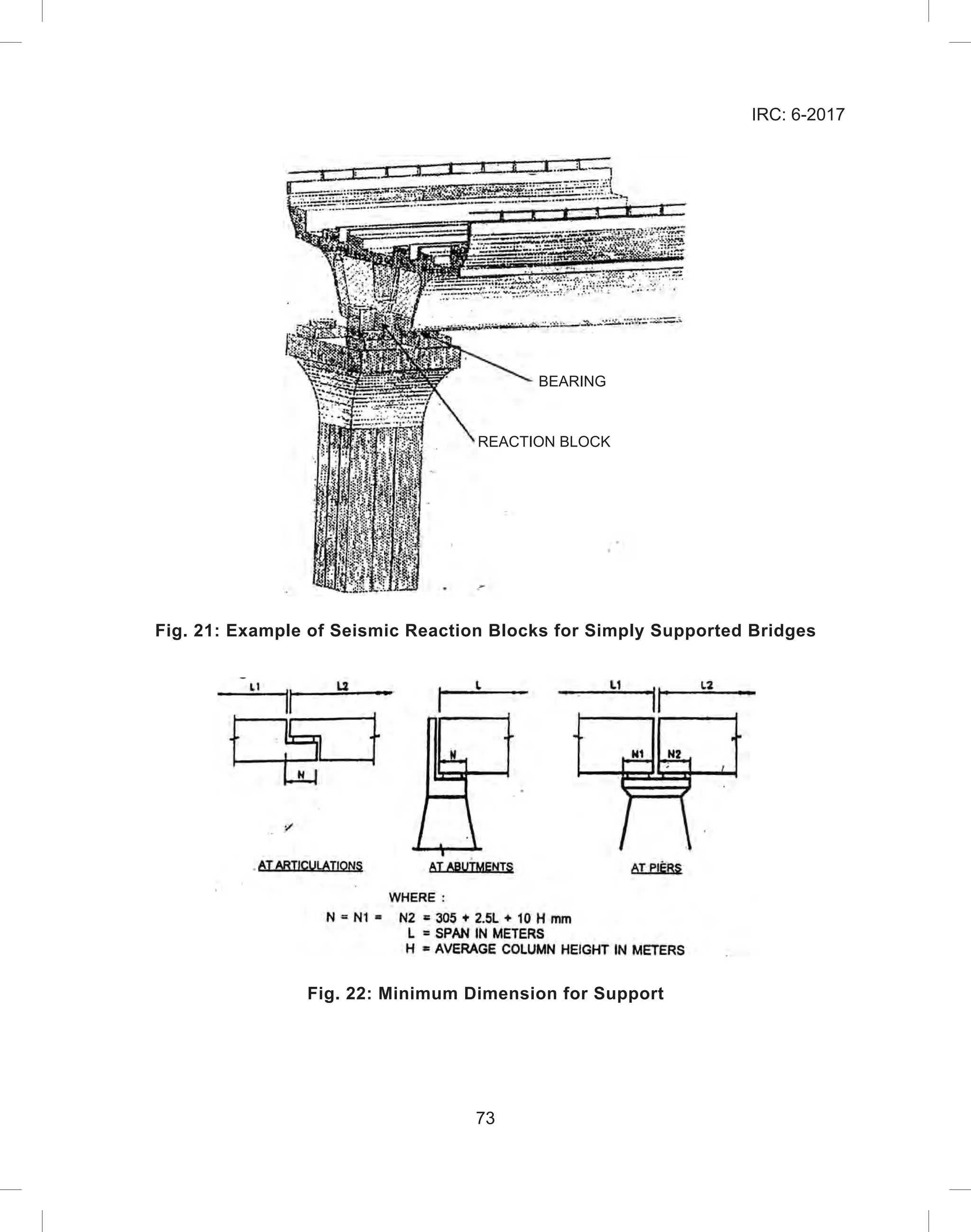 IRC: 6-2017

BEARING

REACTION BLOCK

Fig. 21: Example of Seismic Reaction Blocks for Simply Supported Bridges

L1 L2

N

AT ARTICULATIONS

L

N

AT ABUTMENTS

L1 L2

N1 N2

AT PIERS

WHERE :

N = N1 = N2 = 305 + 2.5L + 10 H mm

L = SPAN IN METERS

H = AVERAGE COLUMN HEIGHT IN METERS

Fig. 22: Minimum Dimension for Support

73