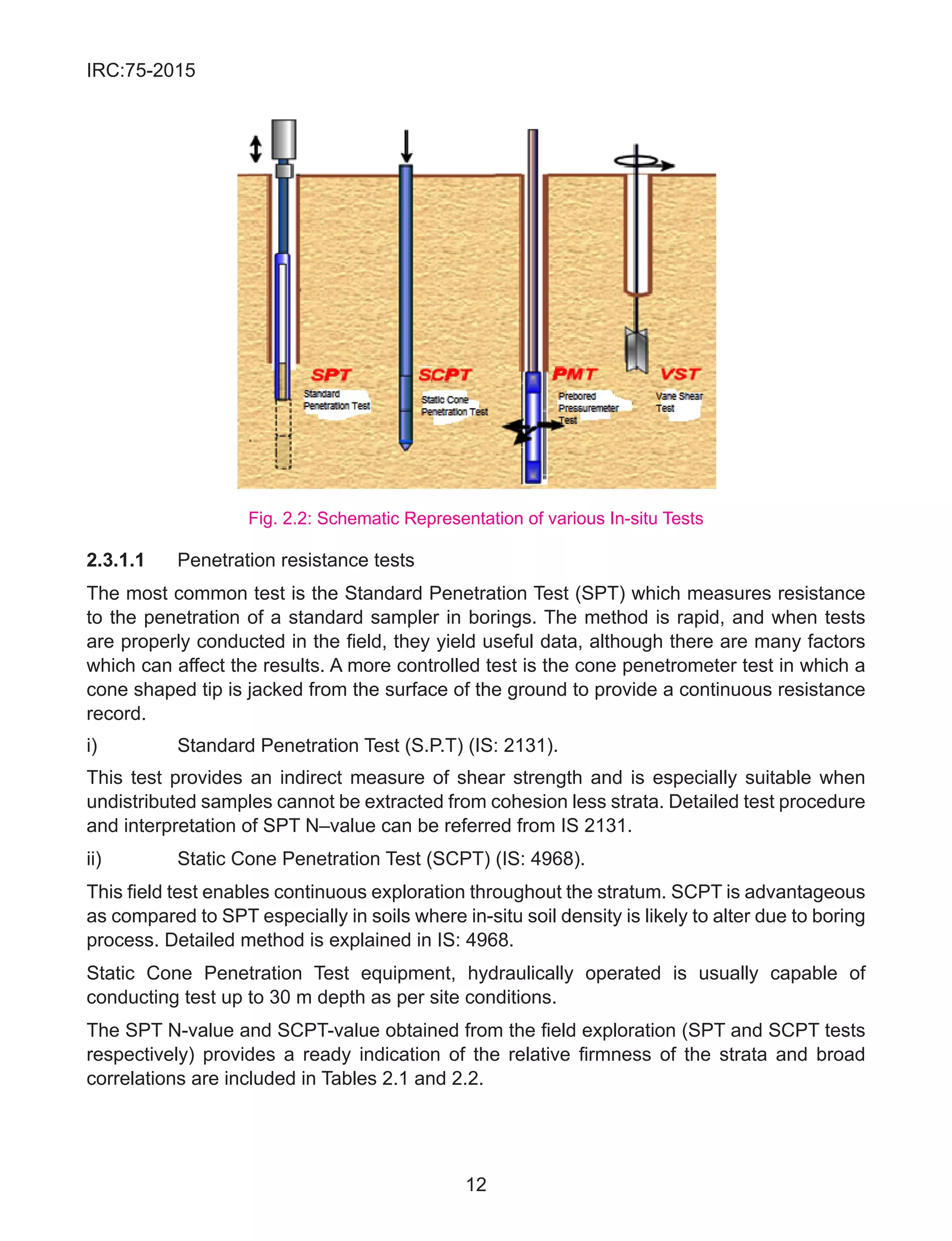 IRC:75-2015

SPT
Standard Penetration Test

SCPT
Static Cone Penetration Test

PMT
Prebored Pressuremeter Test

VST
Vane Shear Test

Fig. 2.2: Schematic Representation of various In-situ Tests

**2.3.1.1** Penetration resistance tests

The most common test is the Standard Penetration Test (SPT) which measures resistance to the penetration of a standard sampler in borings. The method is rapid, and when tests are properly conducted in the field, they yield useful data, although there are many factors which can affect the results. A more controlled test is the cone penetrometer test in which a cone shaped tip is jacked from the surface of the ground to provide a continuous resistance record.

i) Standard Penetration Test (S.P.T) (IS: 2131).

This test provides an indirect measure of shear strength and is especially suitable when undistributed samples cannot be extracted from cohesion less strata. Detailed test procedure and interpretation of SPT N–value can be referred from IS 2131.

ii) Static Cone Penetration Test (SCPT) (IS: 4968).

This field test enables continuous exploration throughout the stratum. SCPT is advantageous as compared to SPT especially in soils where in-situ soil density is likely to alter due to boring process. Detailed method is explained in IS: 4968.

Static Cone Penetration Test equipment, hydraulically operated is usually capable of conducting test up to 30 m depth as per site conditions.

The SPT N-value and SCPT-value obtained from the field exploration (SPT and SCPT tests respectively) provides a ready indication of the relative firmness of the strata and broad correlations are included in Tables 2.1 and 2.2.

12