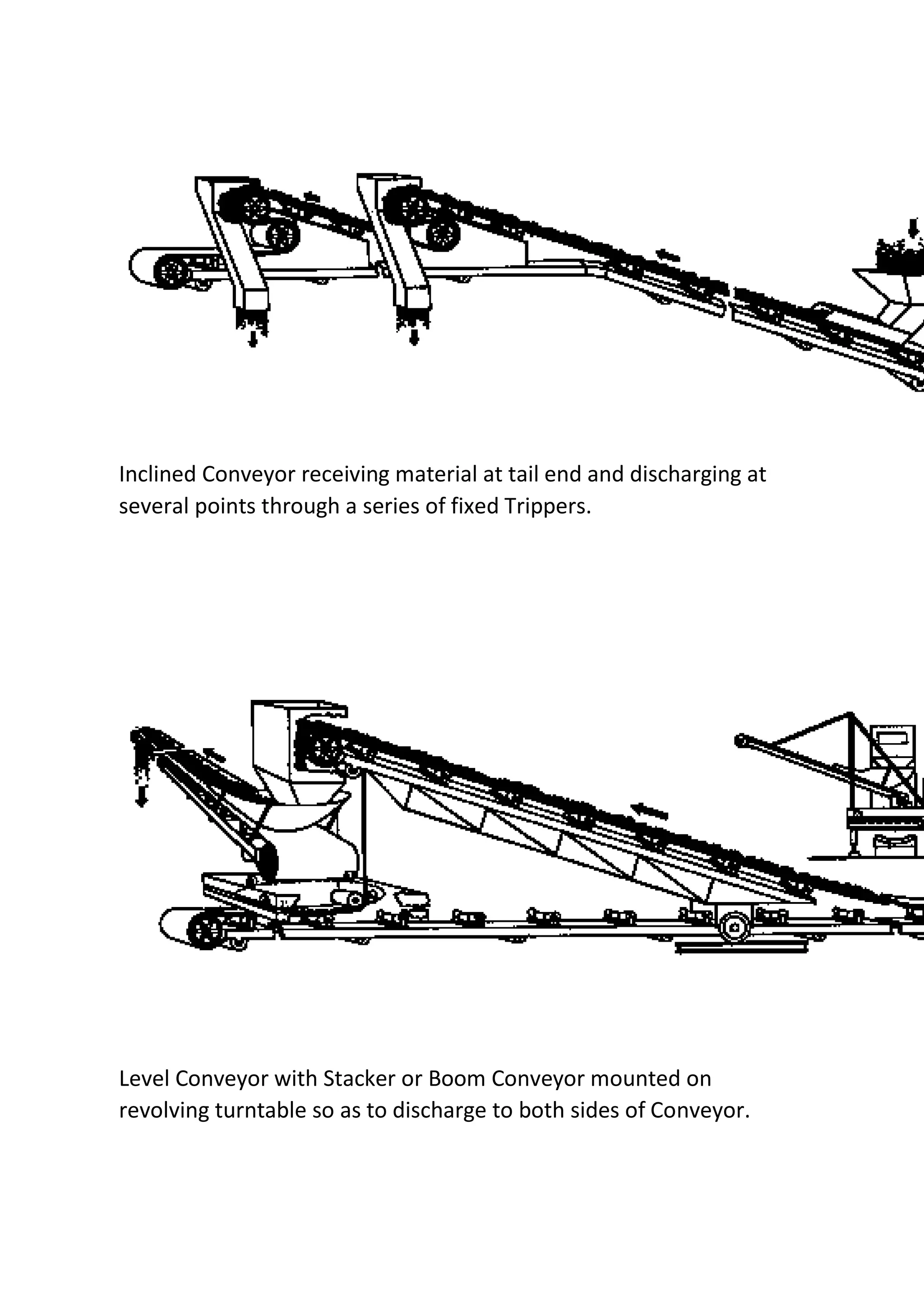 Inclined Conveyor receiving material at tail end and discharging at several points through a series of fixed Trippers.

Level Conveyor with Stacker or Boom Conveyor mounted on revolving turntable so as to discharge to both sides of Conveyor.