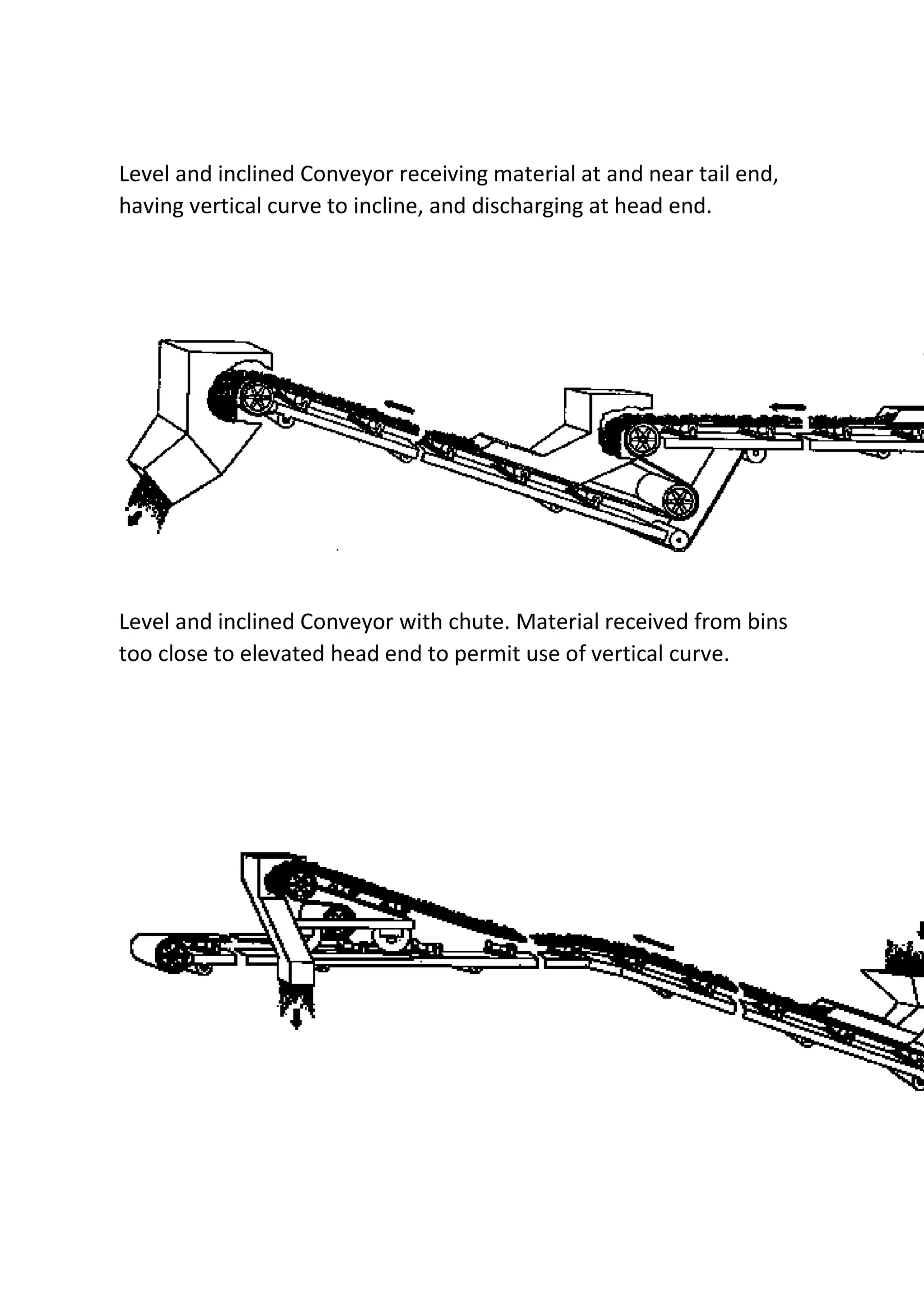 Level and inclined Conveyor receiving material at and near tail end, having vertical curve to incline, and discharging at head end.

Level and inclined Conveyor with chute. Material received from bins too close to elevated head end to permit use of vertical curve.