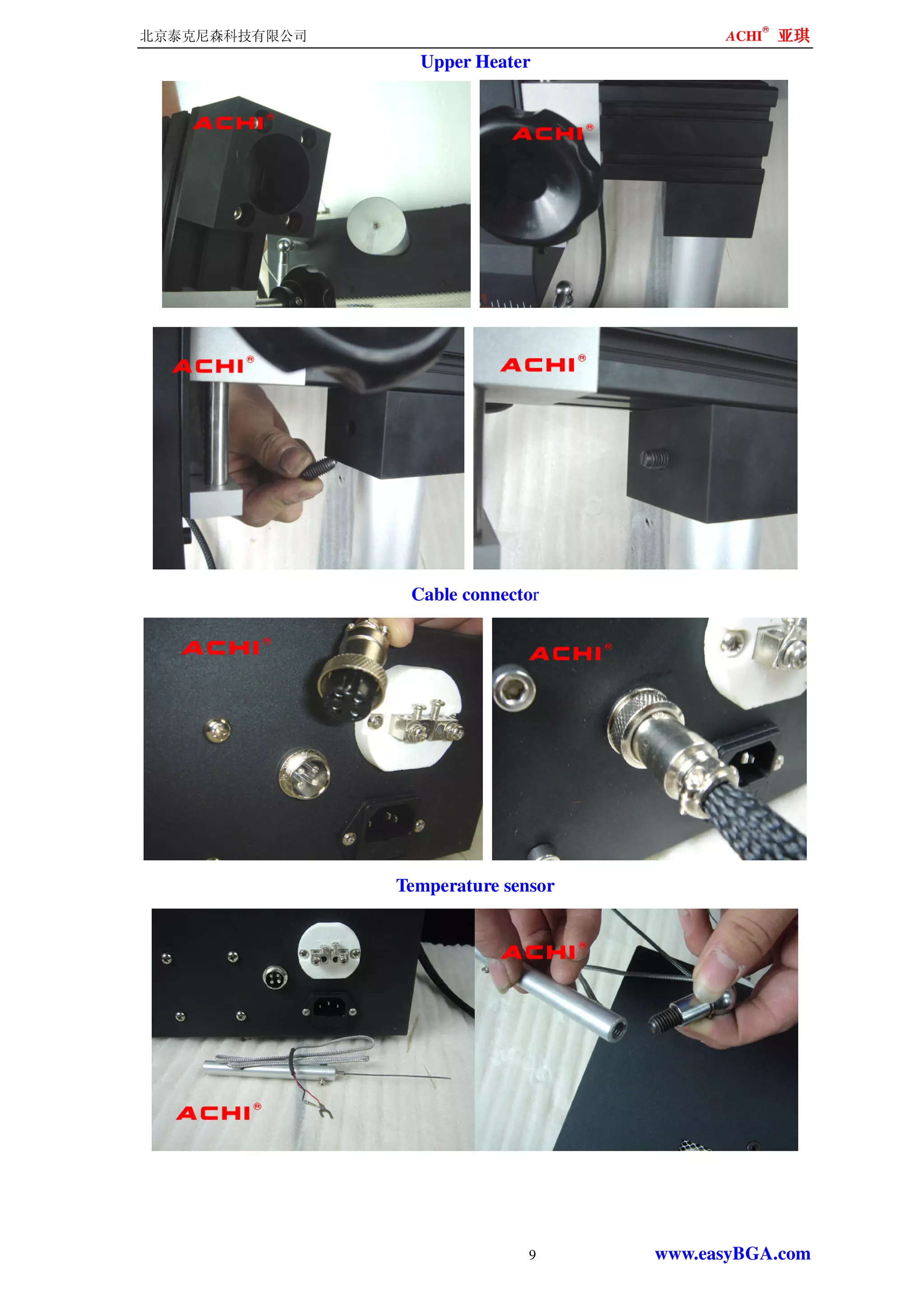 北京泰克尼森科技有限公司

ACHI® 亚琪

Upper Heater

ACHI®

ACHI®

ACHI®

ACHI®

Cable connector

ACHI®

ACHI®

Temperature sensor

ACHI®

ACHI®

9

www.easyBGA.com