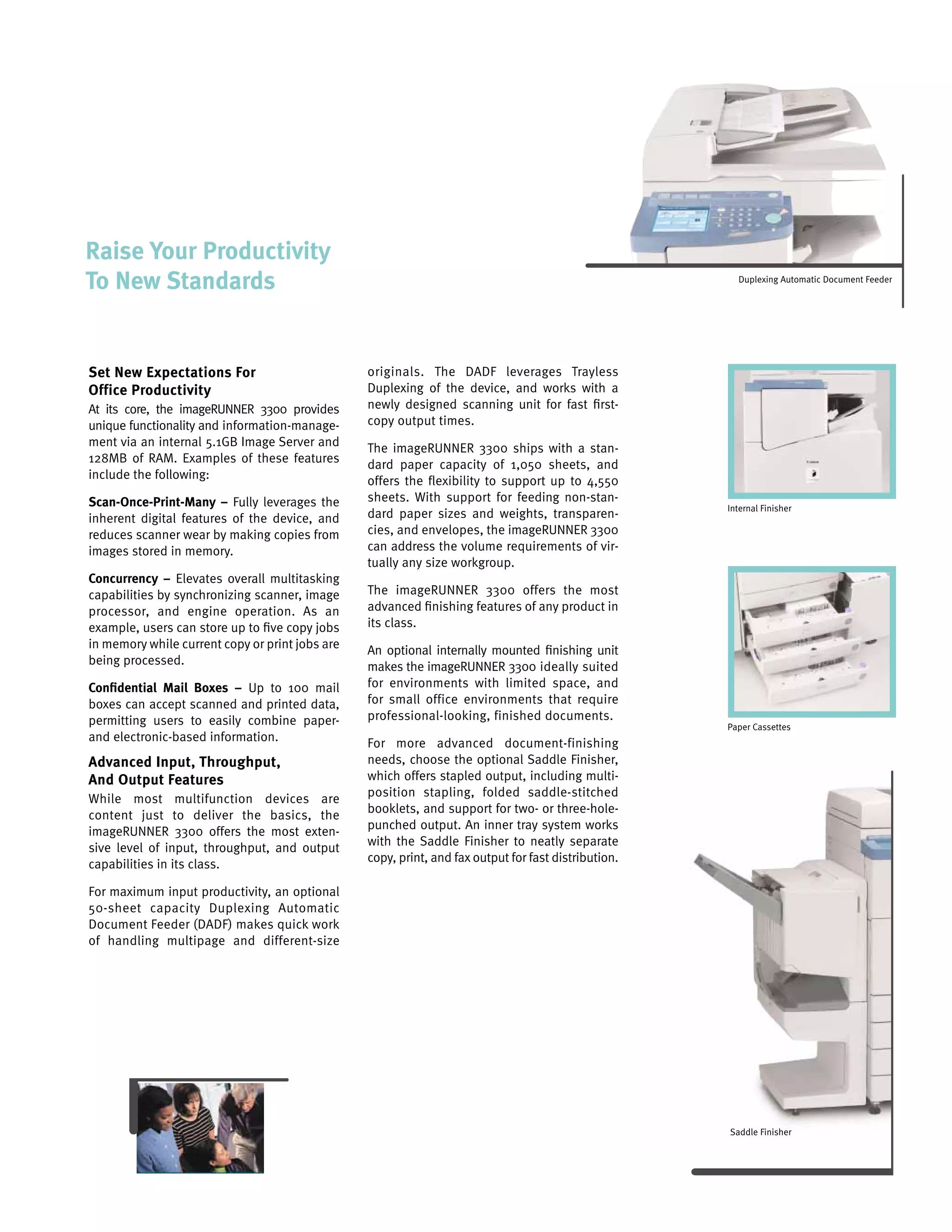 Raise Your Productivity To New Standards

Duplexing Automatic Document Feeder

Set New Expectations For Office Productivity

At its core, the imageRUNNER 3300 provides unique functionality and information-management via an internal 5.1GB Image Server and 128MB of RAM. Examples of these features include the following:

Scan-Once-Print-Many – Fully leverages the inherent digital features of the device, and reduces scanner wear by making copies from images stored in memory.

Concurrency – Elevates overall multitasking capabilities by synchronizing scanner, image processor, and engine operation. As an example, users can store up to five copy jobs in memory while current copy or print jobs are being processed.

Confidential Mail Boxes – Up to 100 mail boxes can accept scanned and printed data, permitting users to easily combine paper- and electronic-based information.

Advanced Input, Throughput, And Output Features

While most multifunction devices are content just to deliver the basics, the imageRUNNER 3300 offers the most extensive level of input, throughput, and output capabilities in its class.

For maximum input productivity, an optional 50-sheet capacity Duplexing Automatic Document Feeder (DADF) makes quick work of handling multipage and different-size originals. The DADF leverages Trayless Duplexing of the device, and works with a newly designed scanning unit for fast first-copy output times.

The imageRUNNER 3300 ships with a standard paper capacity of 1,050 sheets, and offers the flexibility to support up to 4,550 sheets. With support for feeding non-standard paper sizes and weights, transparencies, and envelopes, the imageRUNNER 3300 can address the volume requirements of virtually any size workgroup.

The imageRUNNER 3300 offers the most advanced finishing features of any product in its class.

An optional internally mounted finishing unit makes the imageRUNNER 3300 ideally suited for environments with limited space, and for small office environments that require professional-looking, finished documents.

For more advanced document-finishing needs, choose the optional Saddle Finisher, which offers stapled output, including multi-position stapling, folded saddle-stitched booklets, and support for two- or three-hole-punched output. An inner tray system works with the Saddle Finisher to neatly separate copy, print, and fax output for fast distribution.

Internal Finisher

Paper Cassettes

Saddle Finisher