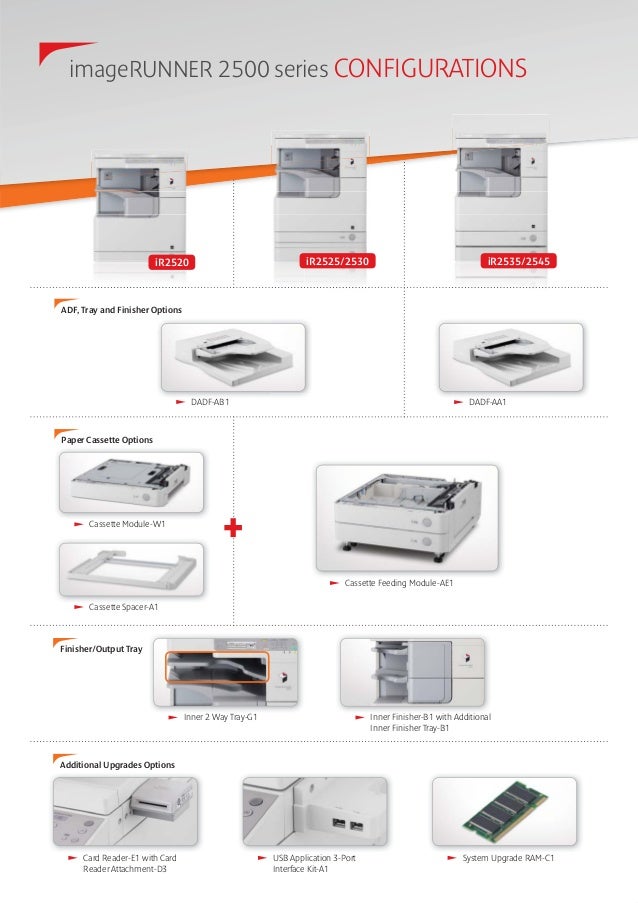 imageRUNNER 2500 series CONFIGURATIONS

iR2520

iR2525/2530

iR2535/2545

ADF, Tray and Finisher Options

DADF-AB1

DADF-AA1

Paper Cassette Options

Cassette Module-W1

Cassette Spacer-A1

Cassette Feeding Module-AE1

Finisher/Output Tray

Inner 2 Way Tray-G1

Inner Finisher-B1 with Additional Inner Finisher Tray-B1

Additional Upgrades Options

Card Reader-E1 with Card Reader Attachment-D3

USB Application 3-Port Interface Kit-A1

System Upgrade RAM-C1