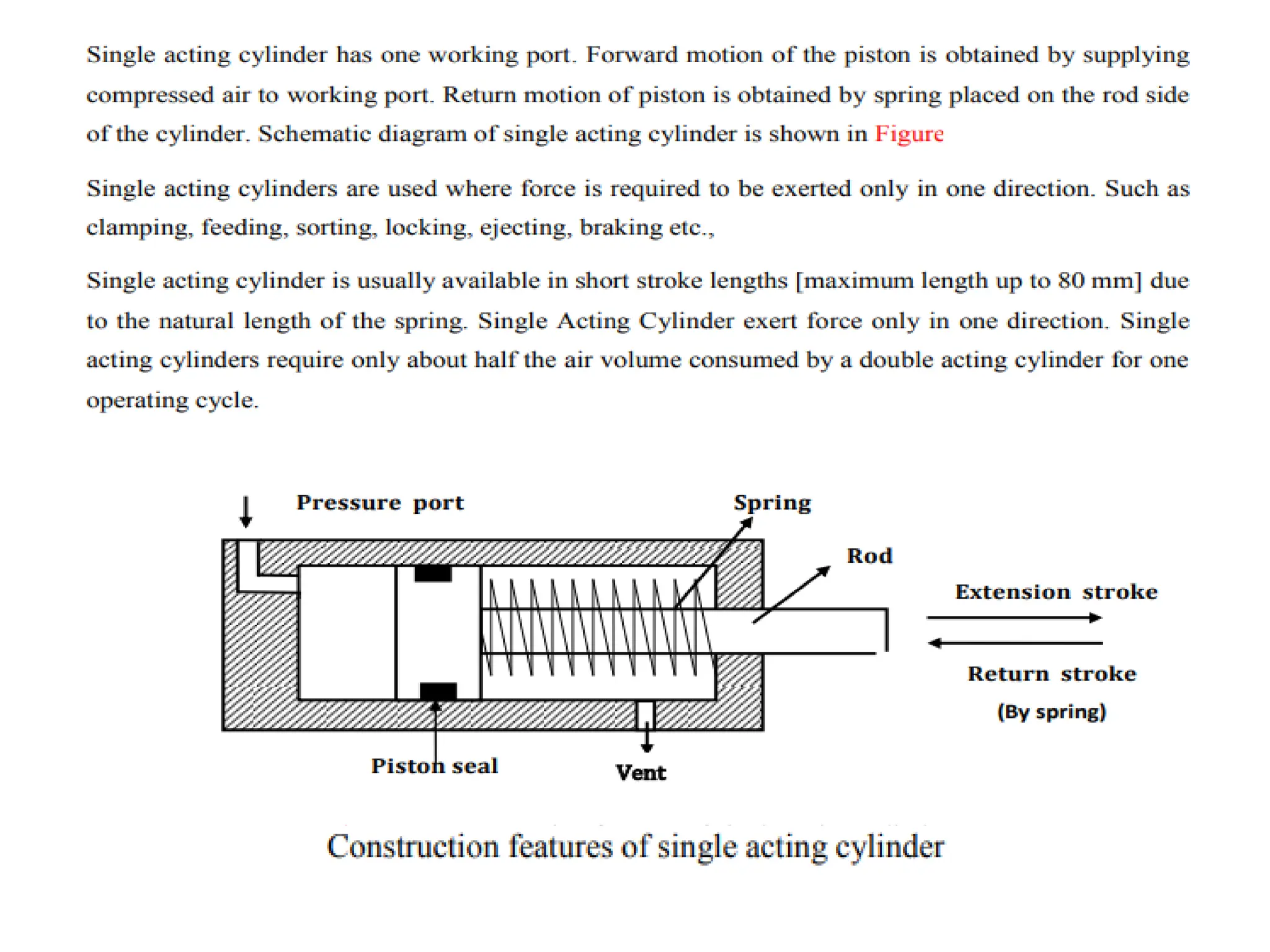 Single acting cylinder has one working port. Forward motion of the piston is obtained by supplying compressed air to working port. Return motion of piston is obtained by spring placed on the rod side of the cylinder. Schematic diagram of single acting cylinder is shown in Figure

Single acting cylinders are used where force is required to be exerted only in one direction. Such as clamping, feeding, sorting, locking, ejecting, braking etc.,

Single acting cylinder is usually available in short stroke lengths [maximum length up to 80 mm] due to the natural length of the spring. Single Acting Cylinder exert force only in one direction. Single acting cylinders require only about half the air volume consumed by a double acting cylinder for one operating cycle.

Pressure port

Spring

Rod

Extension stroke

Return stroke

(By spring)

Piston seal

Vent

Construction features of single acting cylinder