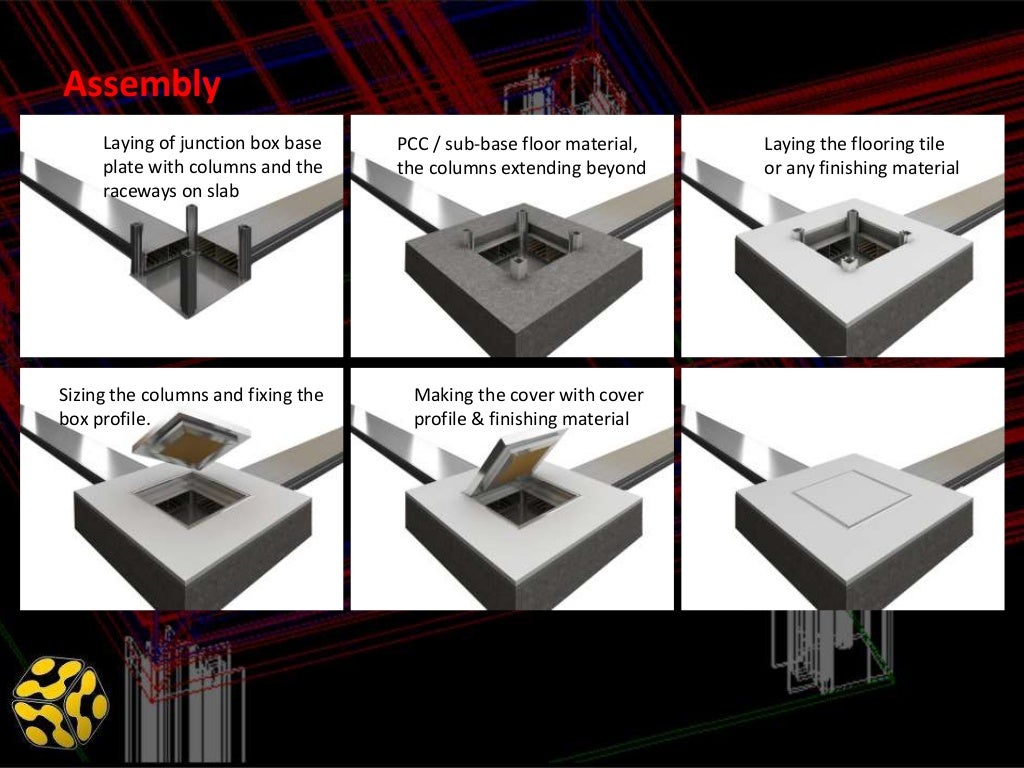 Assembly

Laying of junction box base plate with columns and the raceways on slab

PCC / sub-base floor material, the columns extending beyond

Laying the flooring tile or any finishing material

Sizing the columns and fixing the box profile.

Making the cover with cover profile & finishing material