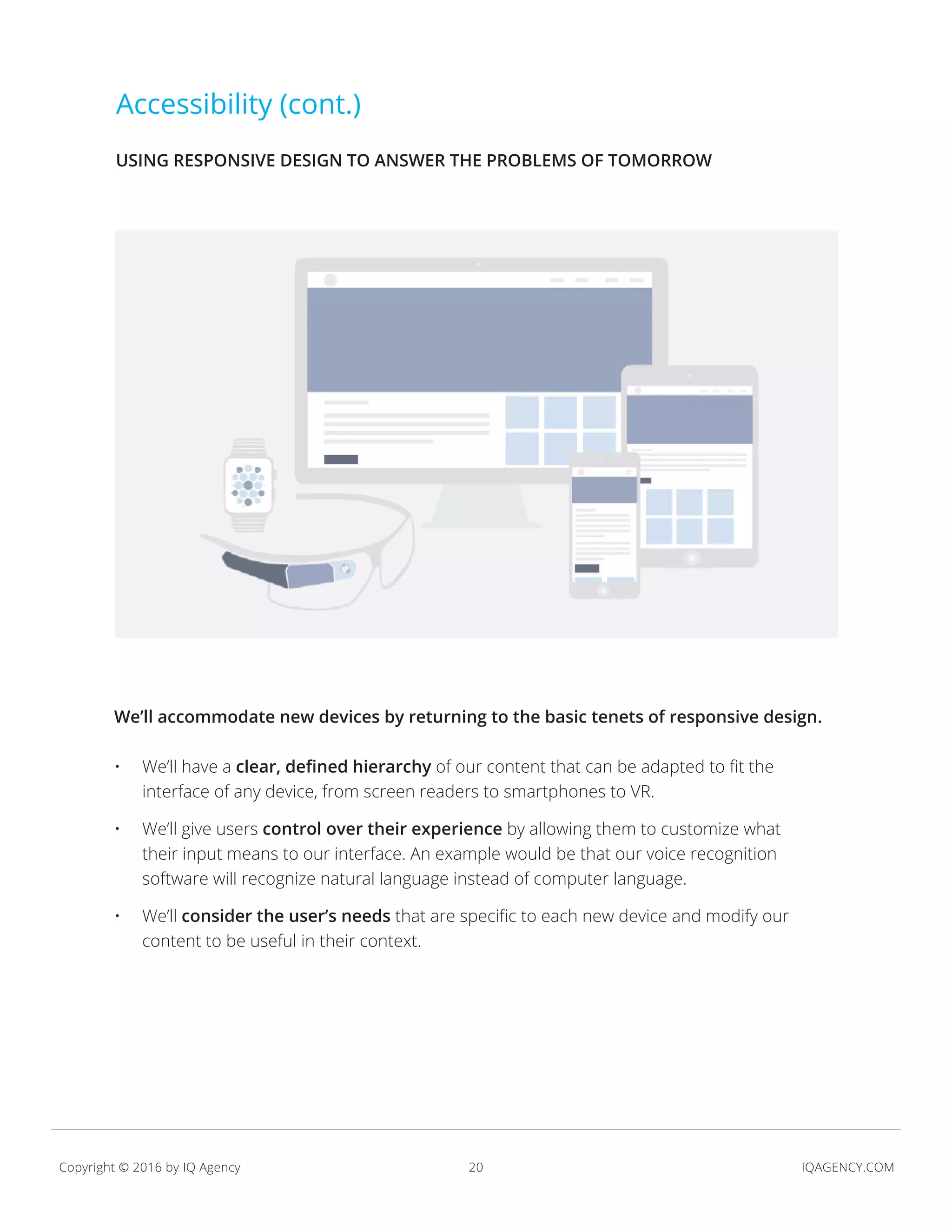 Accessibility (cont.)

USING RESPONSIVE DESIGN TO ANSWER THE PROBLEMS OF TOMORROW

We'll accommodate new devices by returning to the basic tenets of responsive design.

• We'll have a clear, defined hierarchy of our content that can be adapted to fit the interface of any device, from screen readers to smartphones to VR.

• We'll give users control over their experience by allowing them to customize what their input means to our interface. An example would be that our voice recognition software will recognize natural language instead of computer language.

• We'll consider the user's needs that are specific to each new device and modify our content to be useful in their context.

Copyright © 2016 by IQ Agency 20 IQAGENCY.COM