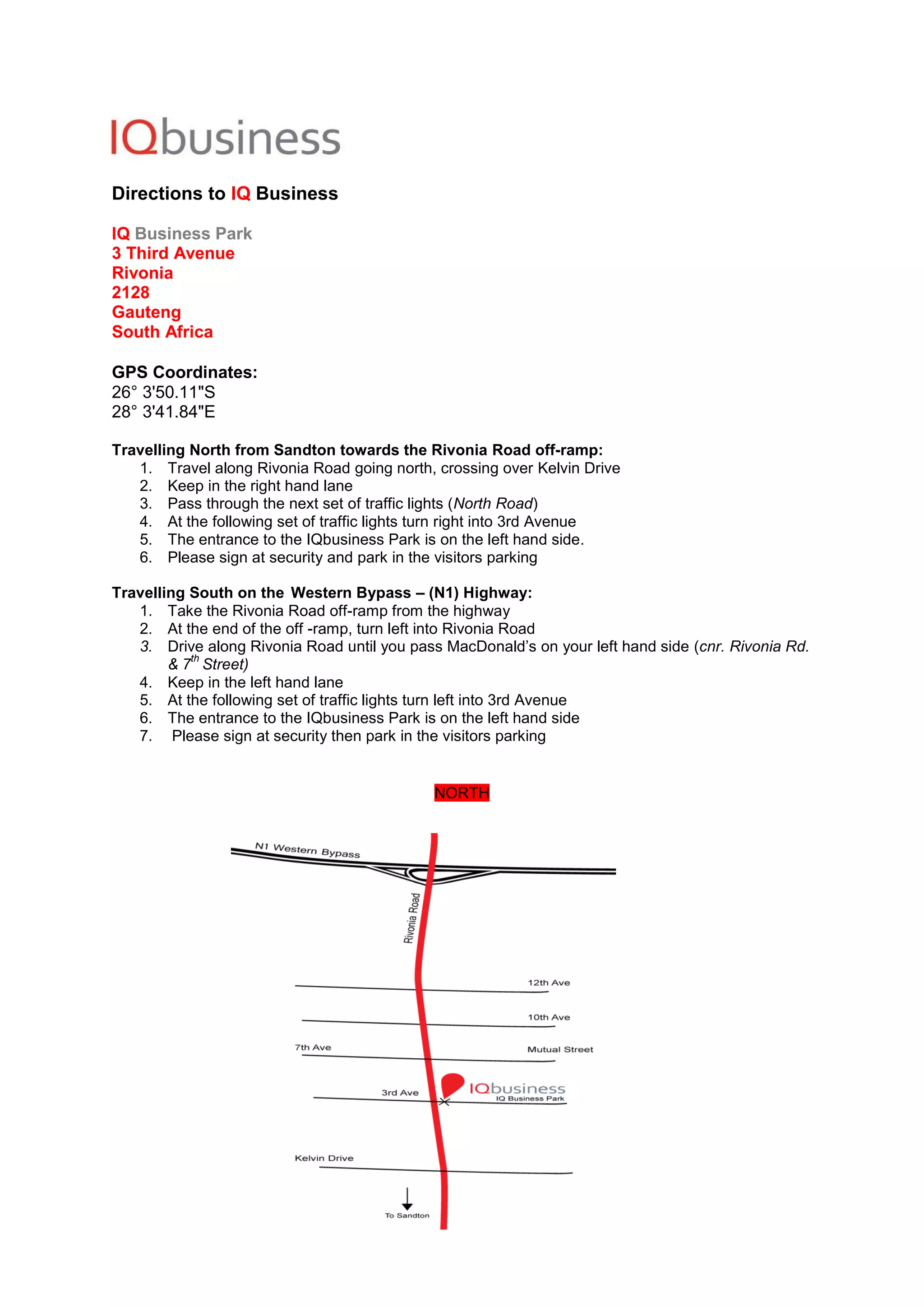 IQbusiness

Directions to IQ Business

IQ Business Park
3 Third Avenue
Rivonia
2128
Gauteng
South Africa

GPS Coordinates:
26° 3'50.11"S
28° 3'41.84"E

Travelling North from Sandton towards the Rivonia Road off-ramp:
1. Travel along Rivonia Road going north, crossing over Kelvin Drive
2. Keep in the right hand lane
3. Pass through the next set of traffic lights (North Road)
4. At the following set of traffic lights turn right into 3rd Avenue
5. The entrance to the IQbusiness Park is on the left hand side.
6. Please sign at security and park in the visitors parking

Travelling South on the Western Bypass – (N1) Highway:
1. Take the Rivonia Road off-ramp from the highway
2. At the end of the off -ramp, turn left into Rivonia Road
3. Drive along Rivonia Road until you pass MacDonald's on your left hand side (cnr. Rivonia Rd. & $7^{th}$ Street)
4. Keep in the left hand lane
5. At the following set of traffic lights turn left into 3rd Avenue
6. The entrance to the IQbusiness Park is on the left hand side
7. Please sign at security then park in the visitors parking

NORTH

N1 Western Bypass
Rivonia Road
12th Ave
10th Ave
7th Ave
Mutual Street
3rd Ave
IQbusiness
IQ Business Park
Kelvin Drive
To Sandton