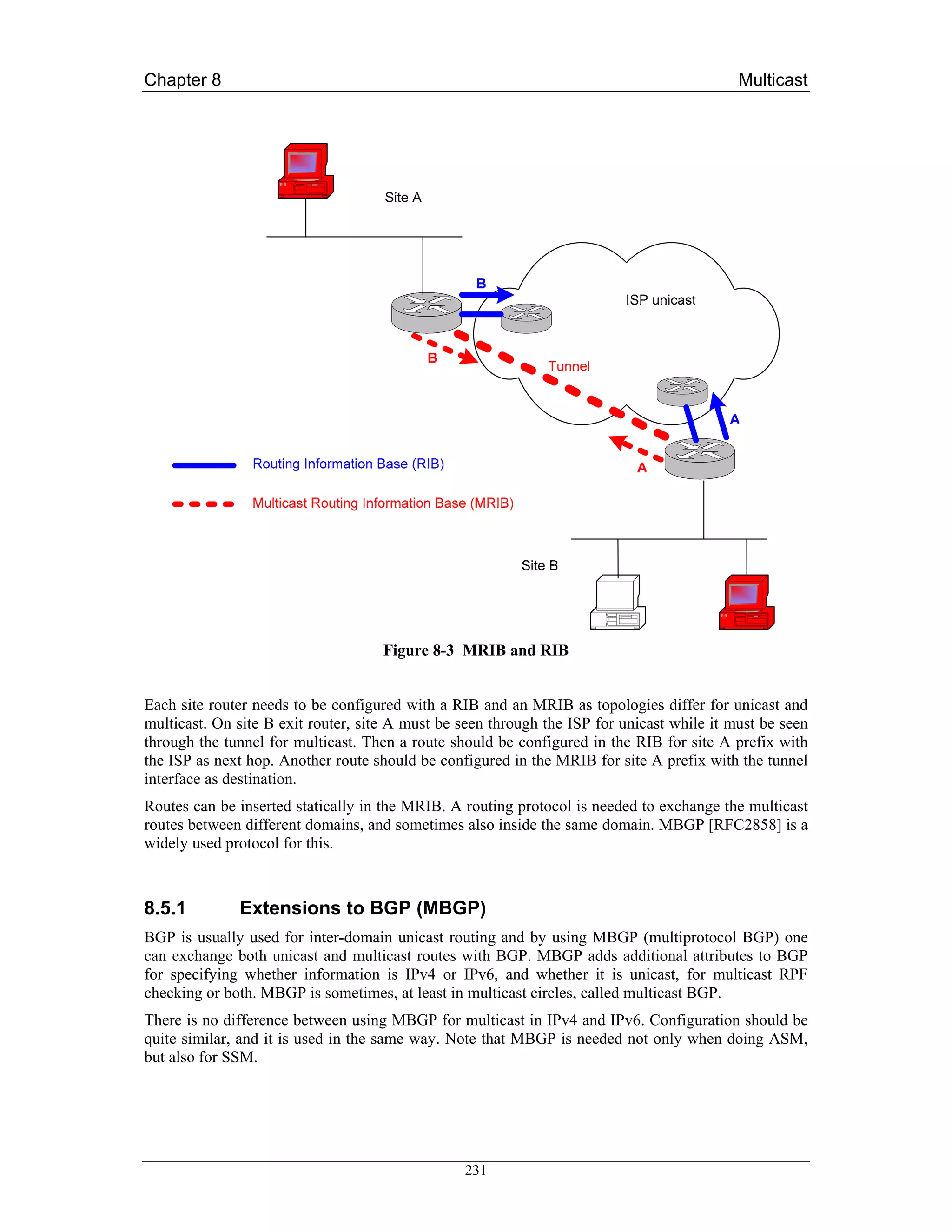 Chapter 8

Multicast

Site A

B

ISP unicast

B

Tunnel

A

A

Routing Information Base (RIB)

Multicast Routing Information Base (MRIB)

Site B

Figure 8-3 MRIB and RIB

Each site router needs to be configured with a RIB and an MRIB as topologies differ for unicast and multicast. On site B exit router, site A must be seen through the ISP for unicast while it must be seen through the tunnel for multicast. Then a route should be configured in the RIB for site A prefix with the ISP as next hop. Another route should be configured in the MRIB for site A prefix with the tunnel interface as destination.

Routes can be inserted statically in the MRIB. A routing protocol is needed to exchange the multicast routes between different domains, and sometimes also inside the same domain. MBGP [RFC2858] is a widely used protocol for this.

8.5.1 Extensions to BGP (MBGP)

BGP is usually used for inter-domain unicast routing and by using MBGP (multiprotocol BGP) one can exchange both unicast and multicast routes with BGP. MBGP adds additional attributes to BGP for specifying whether information is IPv4 or IPv6, and whether it is unicast, for multicast RPF checking or both. MBGP is sometimes, at least in multicast circles, called multicast BGP.

There is no difference between using MBGP for multicast in IPv4 and IPv6. Configuration should be quite similar, and it is used in the same way. Note that MBGP is needed not only when doing ASM, but also for SSM.

231