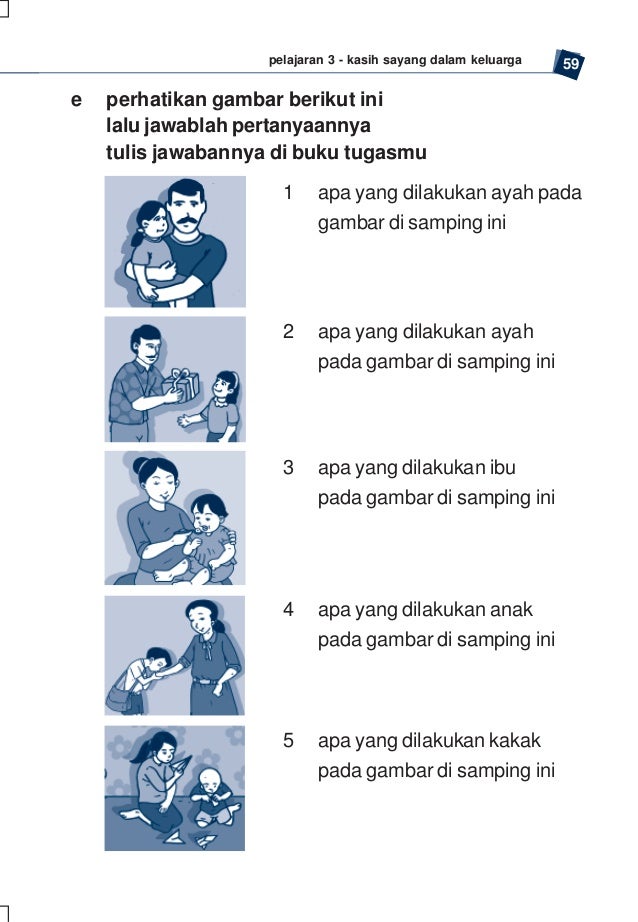 pelajaran 3 - kasih sayang dalam keluarga 59

e perhatikan gambar berikut ini
lalu jawablah pertanyaannya
tulis jawabannya di buku tugasmu

1 apa yang dilakukan ayah pada gambar di samping ini

2 apa yang dilakukan ayah pada gambar di samping ini

3 apa yang dilakukan ibu pada gambar di samping ini

4 apa yang dilakukan anak pada gambar di samping ini

5 apa yang dilakukan kakak pada gambar di samping ini