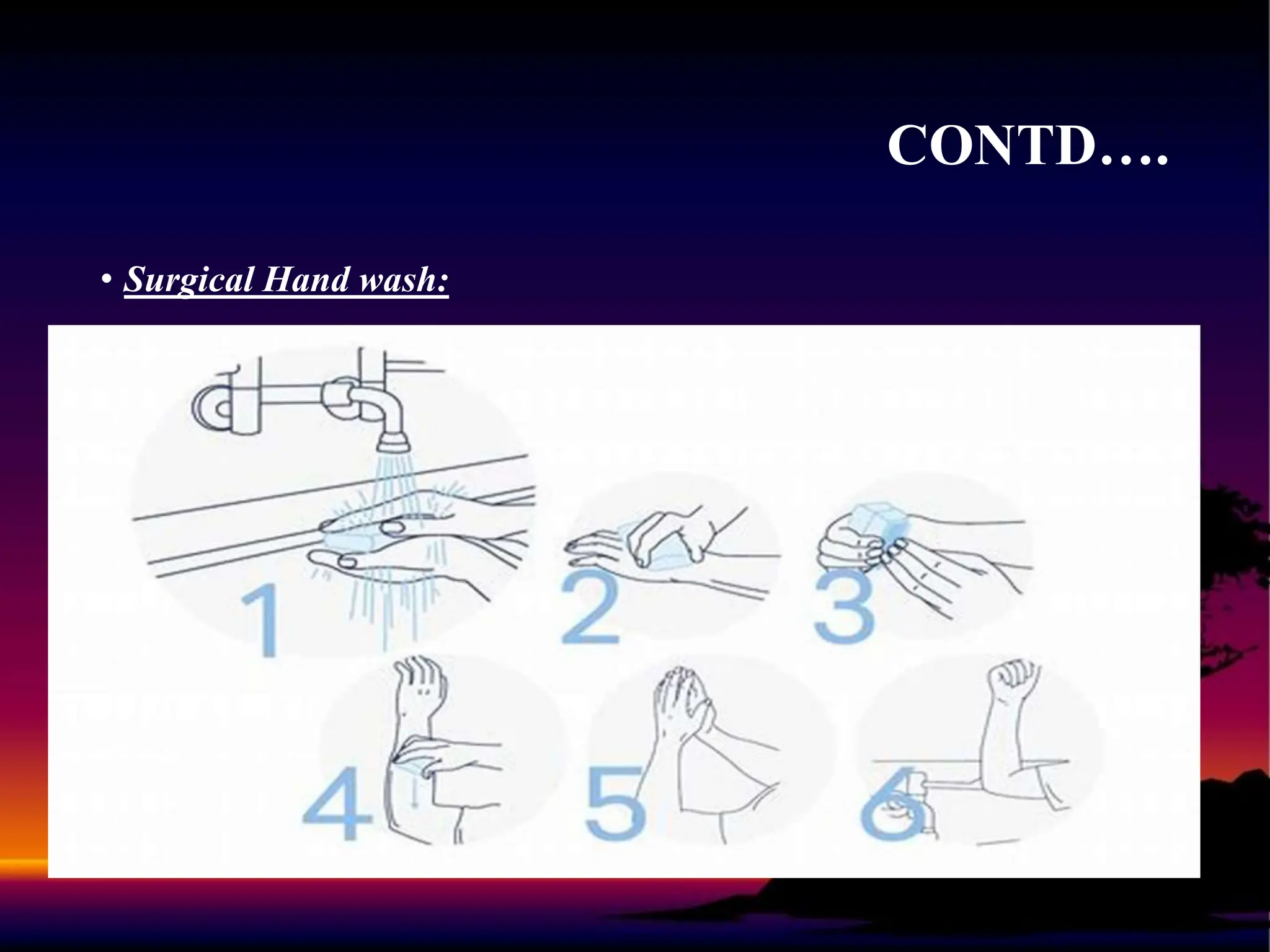 CONTD….

• Surgical Hand wash:

1

2

3

4

5

6