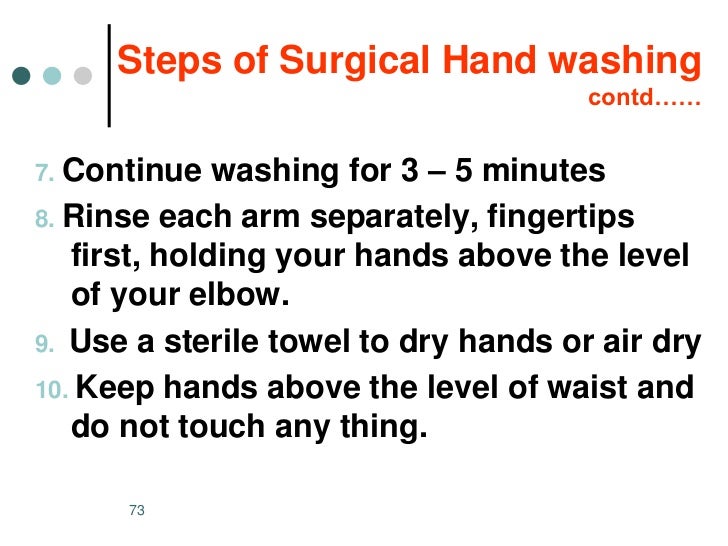 Steps of Surgical Hand washing
contd……

7. Continue washing for 3 – 5 minutes
8. Rinse each arm separately, fingertips first, holding your hands above the level of your elbow.
9. Use a sterile towel to dry hands or air dry
10. Keep hands above the level of waist and do not touch any thing.

73