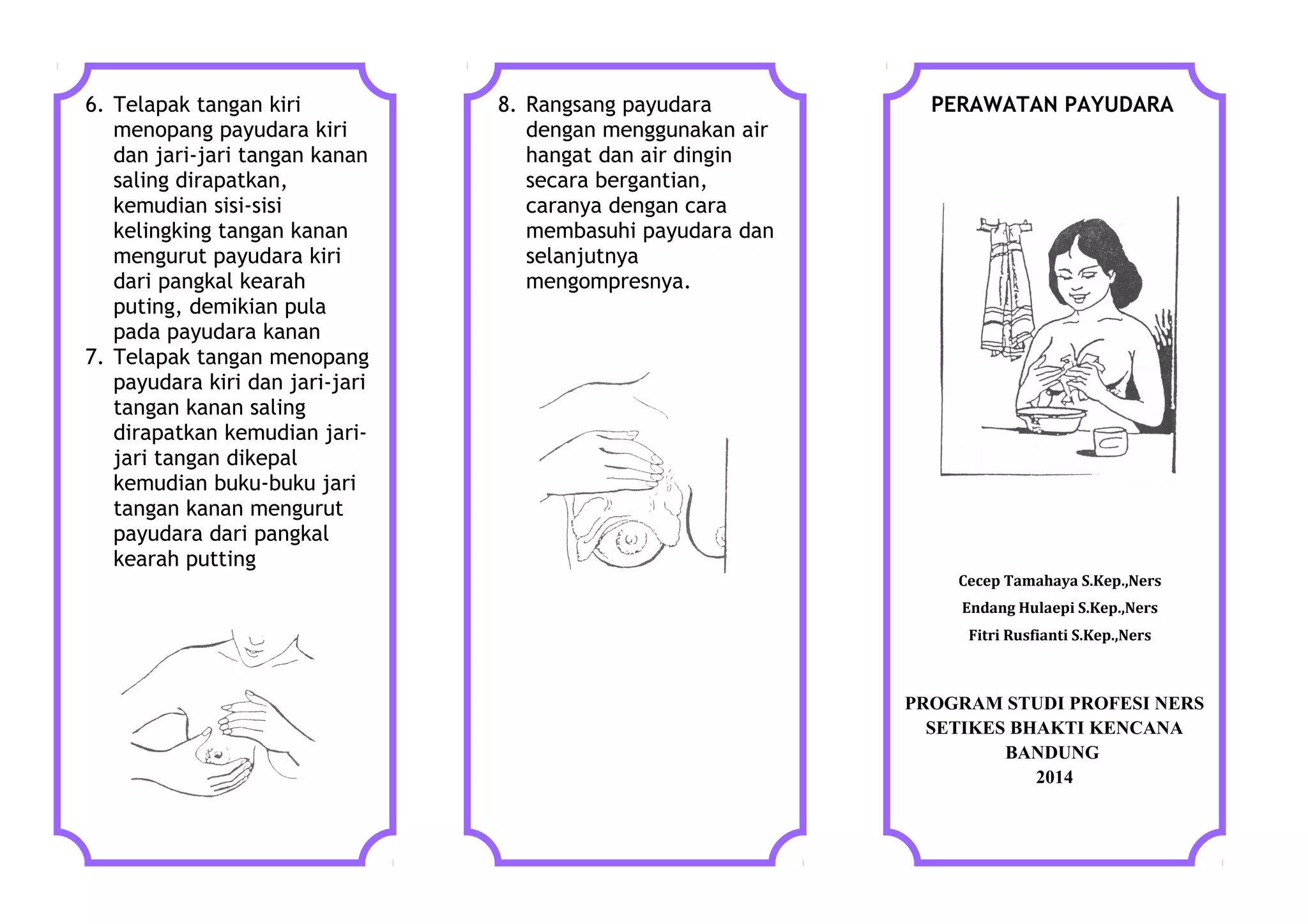 6. Telapak tangan kiri menopang payudara kiri dan jari-jari tangan kanan saling dirapatkan, kemudian sisi-sisi kelingking tangan kanan mengurut payudara kiri dari pangkal kearah puting, demikian pula pada payudara kanan

7. Telapak tangan menopang payudara kiri dan jari-jari tangan kanan saling dirapatkan kemudian jari-jari tangan dikepal kemudian buku-buku jari tangan kanan mengurut payudara dari pangkal kearah putting

8. Rangsang payudara dengan menggunakan air hangat dan air dingin secara bergantian, caranya dengan cara membasuhi payudara dan selanjutnya mengompresnya.

PERAWATAN PAYUDARA

Cecep Tamahaya S.Kep.,Ners

Endang Hulaepi S.Kep.,Ners

Fitri Rusfianti S.Kep.,Ners

PROGRAM STUDI PROFESI NERS
SETIKES BHAKTI KENCANA
BANDUNG
2014