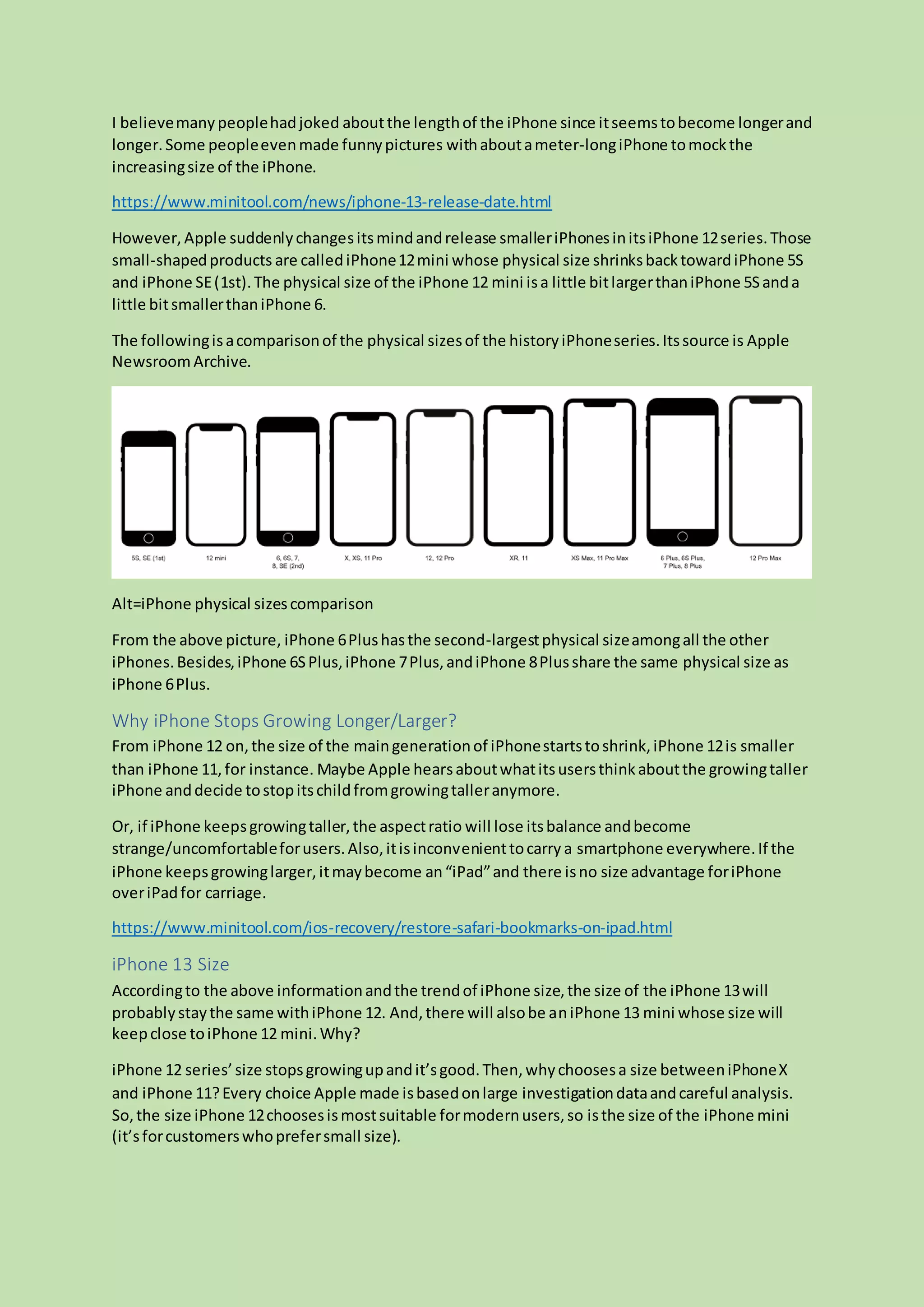 I believe many people had joked about the length of the iPhone since it seems to become longer and longer. Some people even made funny pictures with about a meter-long iPhone to mock the increasing size of the iPhone.

https://www.minitool.com/news/iphone-13-release-date.html

However, Apple suddenly changes its mind and release smaller iPhones in its iPhone 12 series. Those small-shaped products are called iPhone 12 mini whose physical size shrinks back toward iPhone 5S and iPhone SE (1st). The physical size of the iPhone 12 mini is a little bit larger than iPhone 5S and a little bit smaller than iPhone 6.

The following is a comparison of the physical sizes of the history iPhone series. Its source is Apple Newsroom Archive.

5S, SE (1st) 12 mini 6, 6S, 7, 8, SE (2nd) X, XS, 11 Pro 12, 12 Pro XR, 11 XS Max, 11 Pro Max 6 Plus, 6S Plus, 7 Plus, 8 Plus 12 Pro Max

Alt=iPhone physical sizes comparison

From the above picture, iPhone 6 Plus has the second-largest physical size among all the other iPhones. Besides, iPhone 6S Plus, iPhone 7 Plus, and iPhone 8 Plus share the same physical size as iPhone 6 Plus.

Why iPhone Stops Growing Longer/Larger?

From iPhone 12 on, the size of the main generation of iPhone starts to shrink, iPhone 12 is smaller than iPhone 11, for instance. Maybe Apple hears about what its users think about the growing taller iPhone and decide to stop its child from growing taller anymore.

Or, if iPhone keeps growing taller, the aspect ratio will lose its balance and become strange/uncomfortable for users. Also, it is inconvenient to carry a smartphone everywhere. If the iPhone keeps growing larger, it may become an “iPad” and there is no size advantage for iPhone over iPad for carriage.

https://www.minitool.com/ios-recovery/restore-safari-bookmarks-on-ipad.html

iPhone 13 Size

According to the above information and the trend of iPhone size, the size of the iPhone 13 will probably stay the same with iPhone 12. And, there will also be an iPhone 13 mini whose size will keep close to iPhone 12 mini. Why?

iPhone 12 series’ size stops growing up and it’s good. Then, why chooses a size between iPhone X and iPhone 11? Every choice Apple made is based on large investigation data and careful analysis. So, the size iPhone 12 chooses is most suitable for modern users, so is the size of the iPhone mini (it’s for customers who prefer small size).