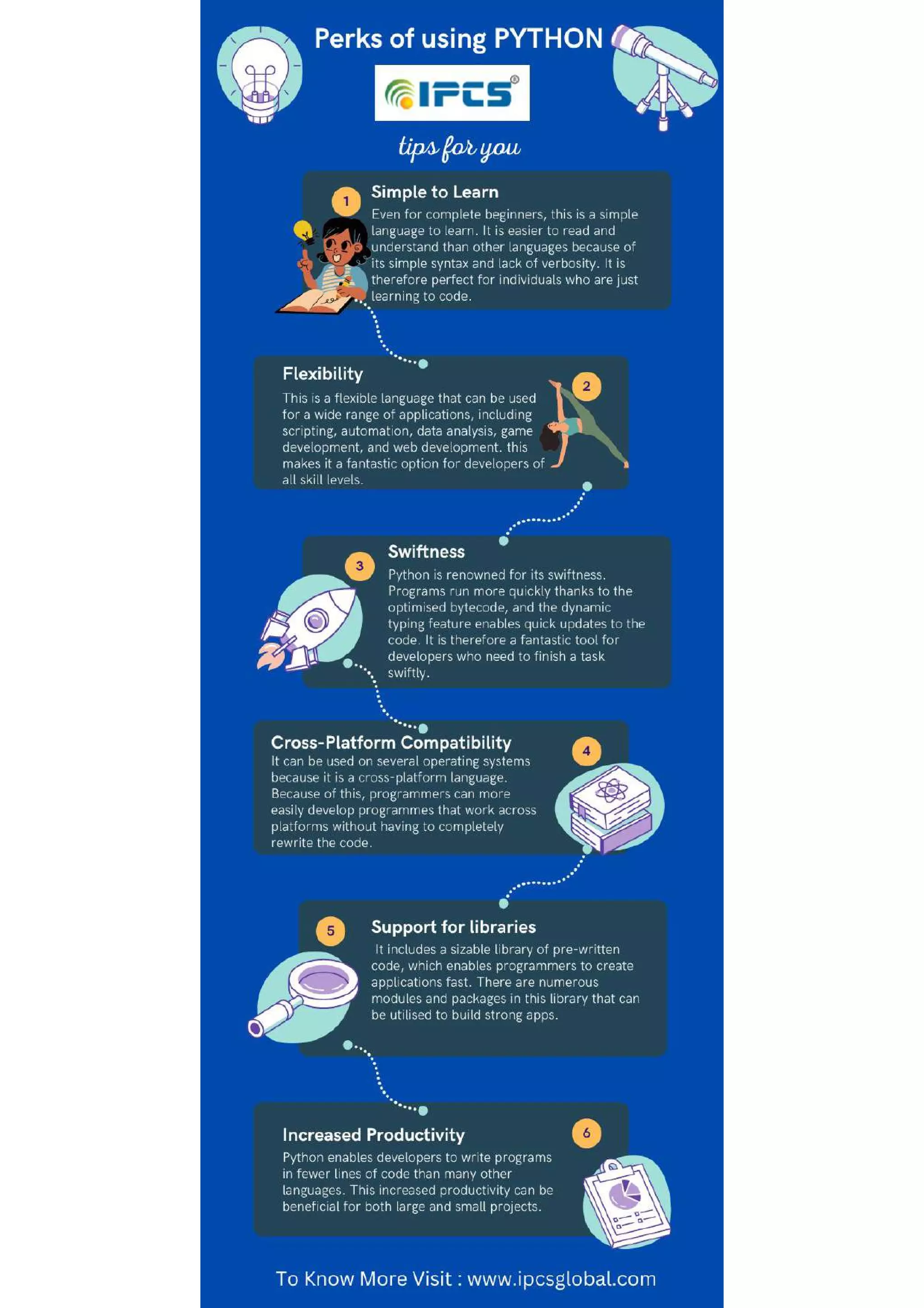 Perks of using PYTHON

IPCS®

tips for you

1

Simple to Learn

Even for complete beginners, this is a simple language to learn. It is easier to read and understand than other languages because of its simple syntax and lack of verbosity. It is therefore perfect for individuals who are just learning to code.

Flexibility

2

This is a flexible language that can be used for a wide range of applications, including scripting, automation, data analysis, game development, and web development. this makes it a fantastic option for developers of all skill levels.

3

Swiftness

Python is renowned for its swiftness. Programs run more quickly thanks to the optimised bytecode, and the dynamic typing feature enables quick updates to the code. It is therefore a fantastic tool for developers who need to finish a task swiftly.

Cross-Platform Compatibility

4

It can be used on several operating systems because it is a cross-platform language. Because of this, programmers can more easily develop programmes that work across platforms without having to completely rewrite the code.

5

Support for libraries

It includes a sizable library of pre-written code, which enables programmers to create applications fast. There are numerous modules and packages in this library that can be utilised to build strong apps.

Increased Productivity

6

Python enables developers to write programs in fewer lines of code than many other languages. This increased productivity can be beneficial for both large and small projects.

To Know More Visit : www.ipcsglobal.com