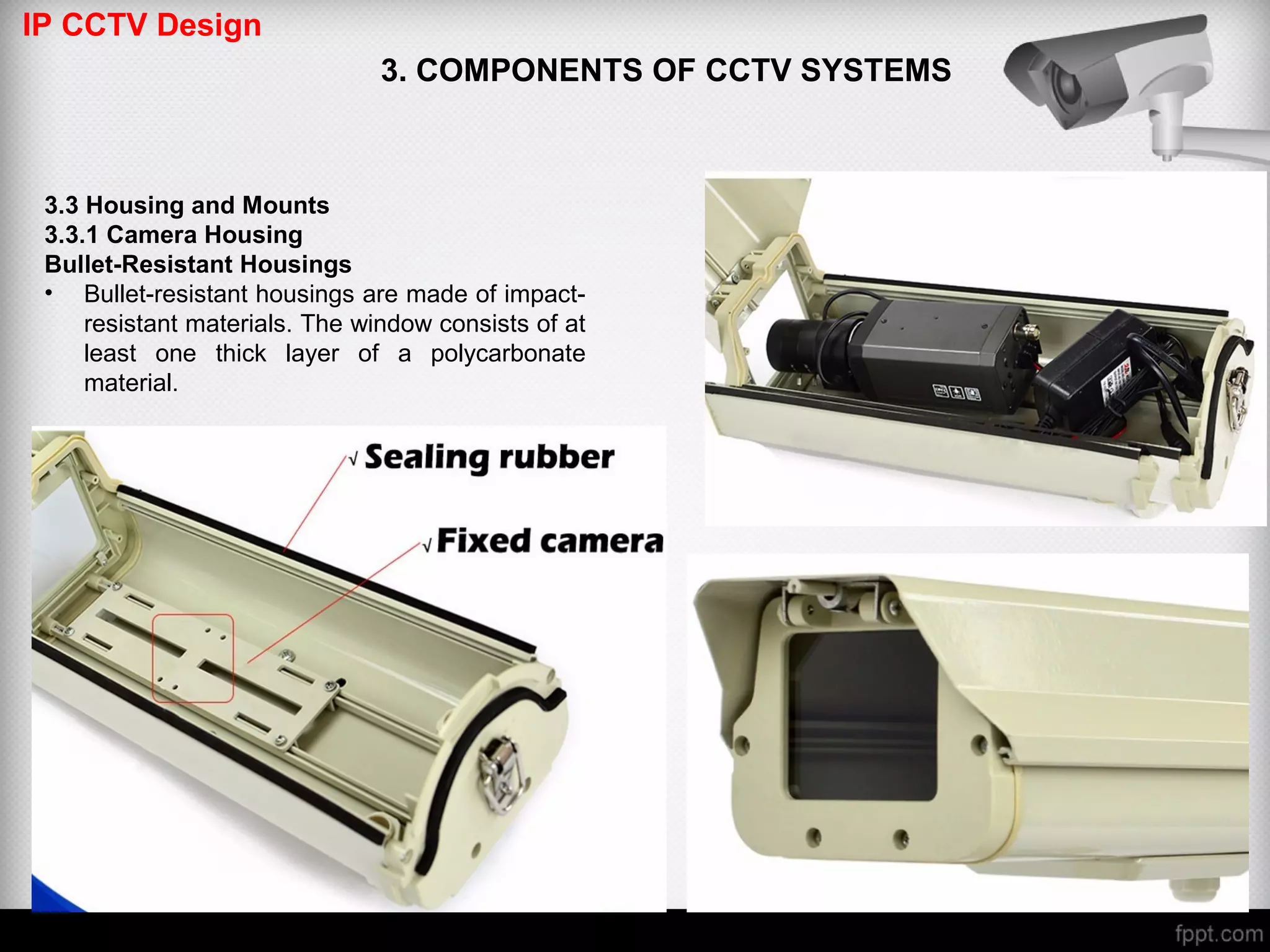 IP CCTV Design

3. COMPONENTS OF CCTV SYSTEMS

3.3 Housing and Mounts
3.3.1 Camera Housing
Bullet-Resistant Housings

• Bullet-resistant housings are made of impact-resistant materials. The window consists of at least one thick layer of a polycarbonate material.

√ Sealing rubber

√ Fixed camera

fppt.com