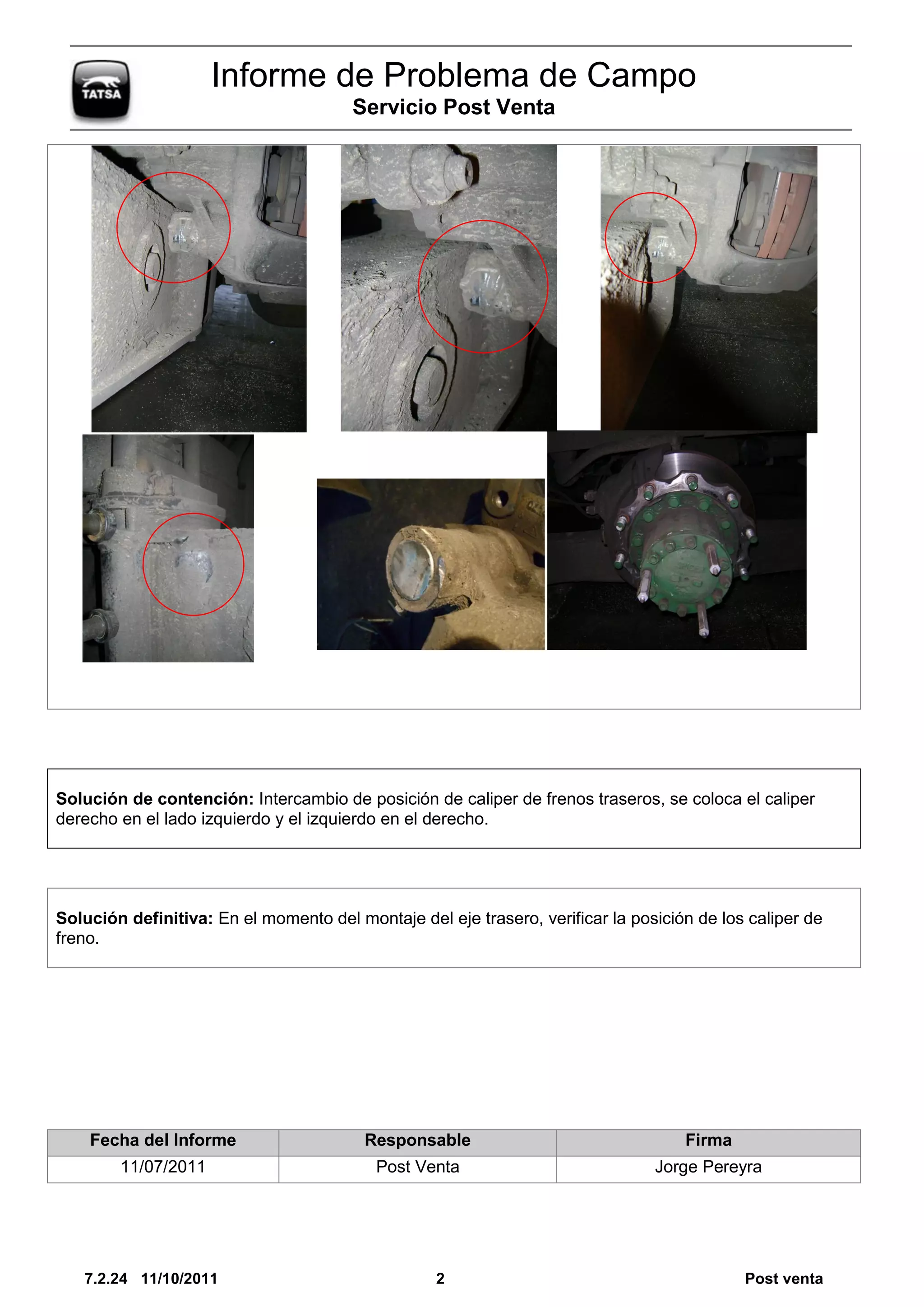 TATSA

Informe de Problema de Campo
Servicio Post Venta

**Solución de contención:** Intercambio de posición de caliper de frenos traseros, se coloca el caliper derecho en el lado izquierdo y el izquierdo en el derecho.

**Solución definitiva:** En el momento del montaje del eje trasero, verificar la posición de los caliper de freno.

| Fecha del Informe | Responsable | Firma |
|---|---|---|
| 11/07/2011 | Post Venta | Jorge Pereyra |

7.2.24 11/10/2011 2 Post venta