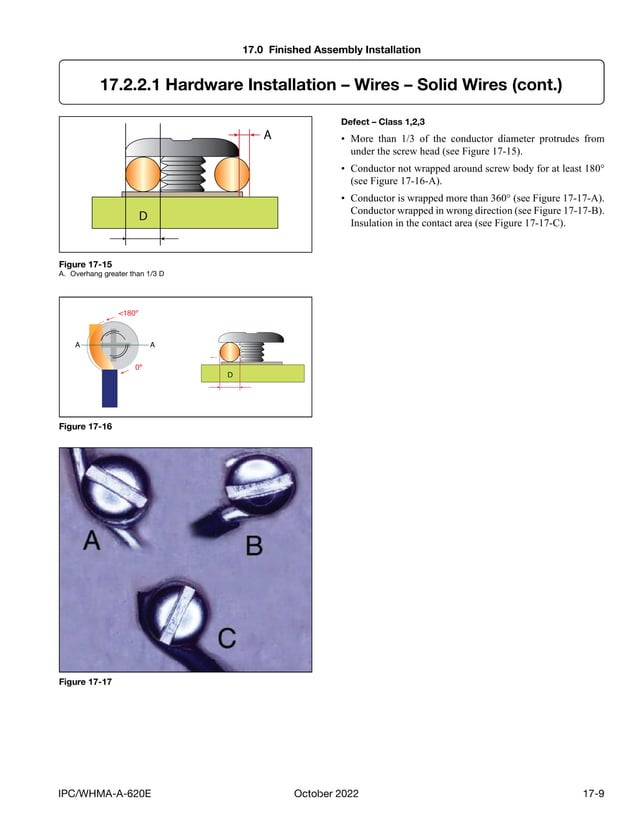 17.0 Finished Assembly Installation

17.2.2.1 Hardware Installation – Wires – Solid Wires (cont.)

A

D

Figure 17-15
A. Overhang greater than 1/3 D

<180°

A

A

0°

D

Figure 17-16

A

B

C

Figure 17-17

Defect – Class 1,2,3

• More than 1/3 of the conductor diameter protrudes from under the screw head (see Figure 17-15).

• Conductor not wrapped around screw body for at least 180° (see Figure 17-16-A).

• Conductor is wrapped more than 360° (see Figure 17-17-A). Conductor wrapped in wrong direction (see Figure 17-17-B). Insulation in the contact area (see Figure 17-17-C).

IPC/WHMA-A-620E October 2022 17-9