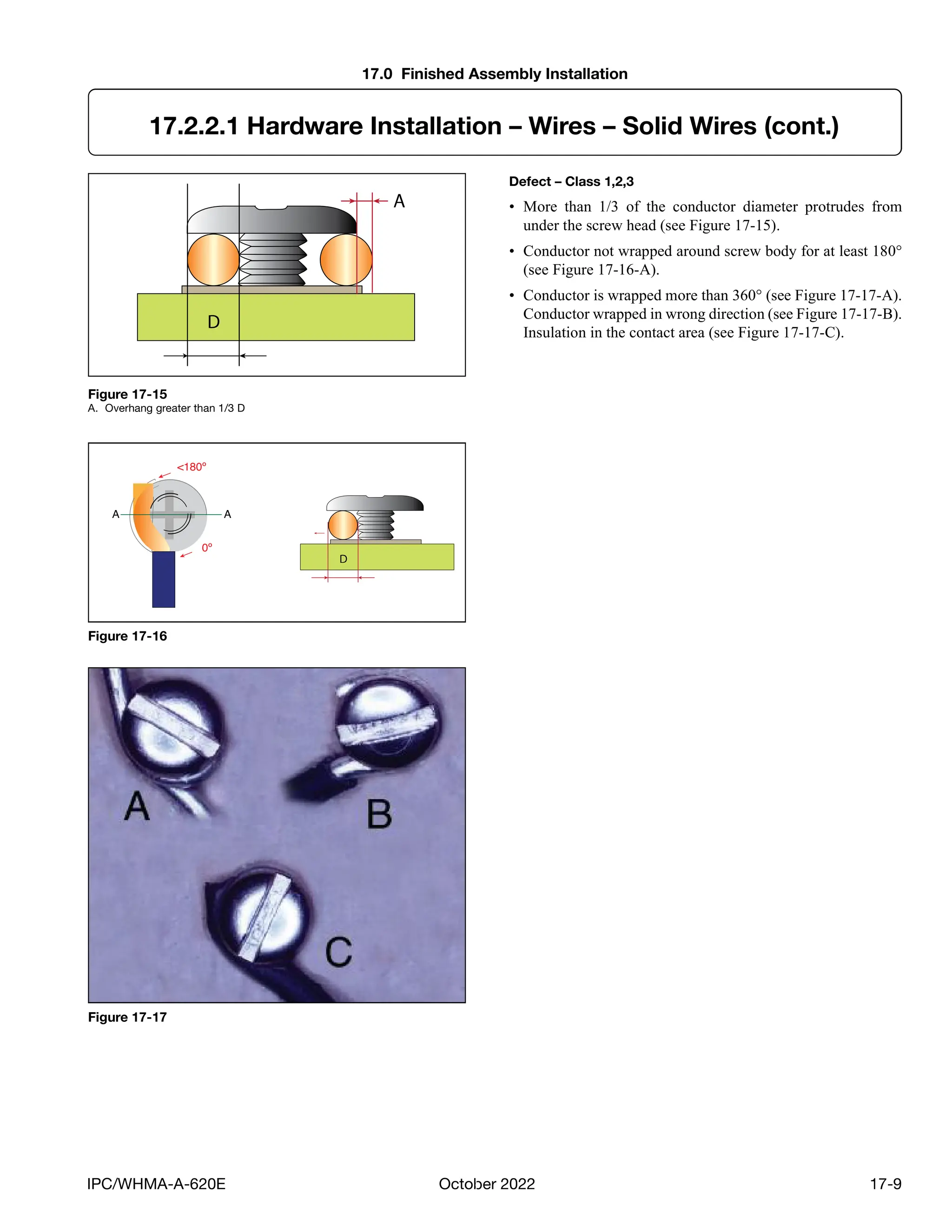 17.0 Finished Assembly Installation

17.2.2.1 Hardware Installation – Wires – Solid Wires (cont.)

A

D

Figure 17-15
A. Overhang greater than 1/3 D

<180°

A

A

0°

D

Figure 17-16

A

B

C

Figure 17-17

Defect – Class 1,2,3

• More than 1/3 of the conductor diameter protrudes from under the screw head (see Figure 17-15).

• Conductor not wrapped around screw body for at least 180° (see Figure 17-16-A).

• Conductor is wrapped more than 360° (see Figure 17-17-A). Conductor wrapped in wrong direction (see Figure 17-17-B). Insulation in the contact area (see Figure 17-17-C).

IPC/WHMA-A-620E October 2022 17-9