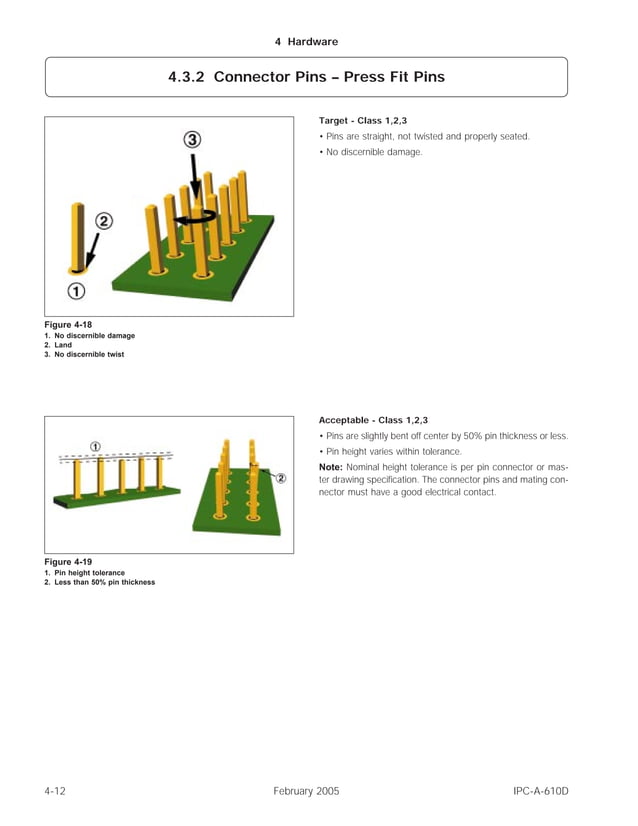 4 Hardware

4.3.2 Connector Pins – Press Fit Pins

③
②
①

Figure 4-18
1. No discernible damage
2. Land
3. No discernible twist

Target - Class 1,2,3
• Pins are straight, not twisted and properly seated.
• No discernible damage.

①
②

Figure 4-19
1. Pin height tolerance
2. Less than 50% pin thickness

Acceptable - Class 1,2,3
• Pins are slightly bent off center by 50% pin thickness or less.
• Pin height varies within tolerance.

Note: Nominal height tolerance is per pin connector or master drawing specification. The connector pins and mating connector must have a good electrical contact.

4-12 February 2005 IPC-A-610D