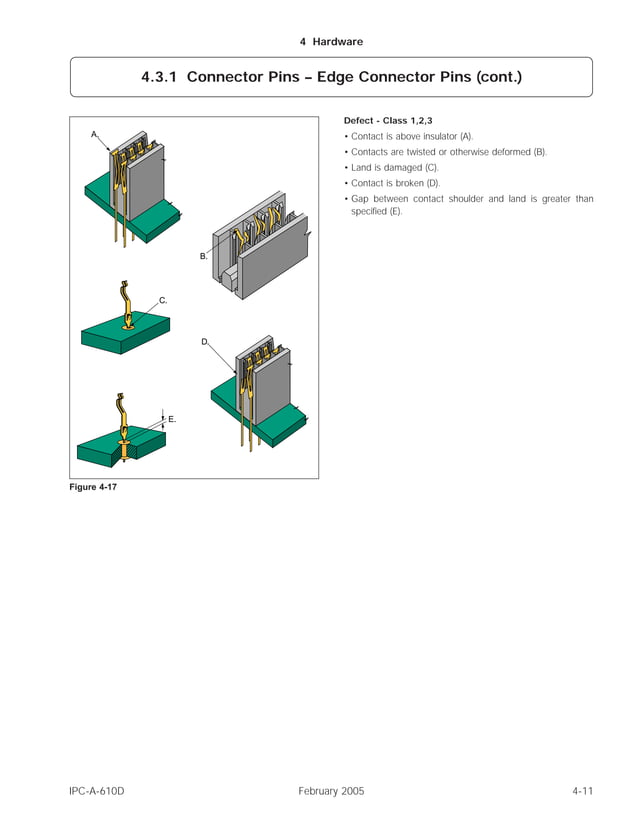 4 Hardware

4.3.1 Connector Pins – Edge Connector Pins (cont.)

A.

B.

C.

D.

E.

Figure 4-17

Defect - Class 1,2,3

• Contact is above insulator (A).
• Contacts are twisted or otherwise deformed (B).
• Land is damaged (C).
• Contact is broken (D).
• Gap between contact shoulder and land is greater than specified (E).

IPC-A-610D February 2005 4-11