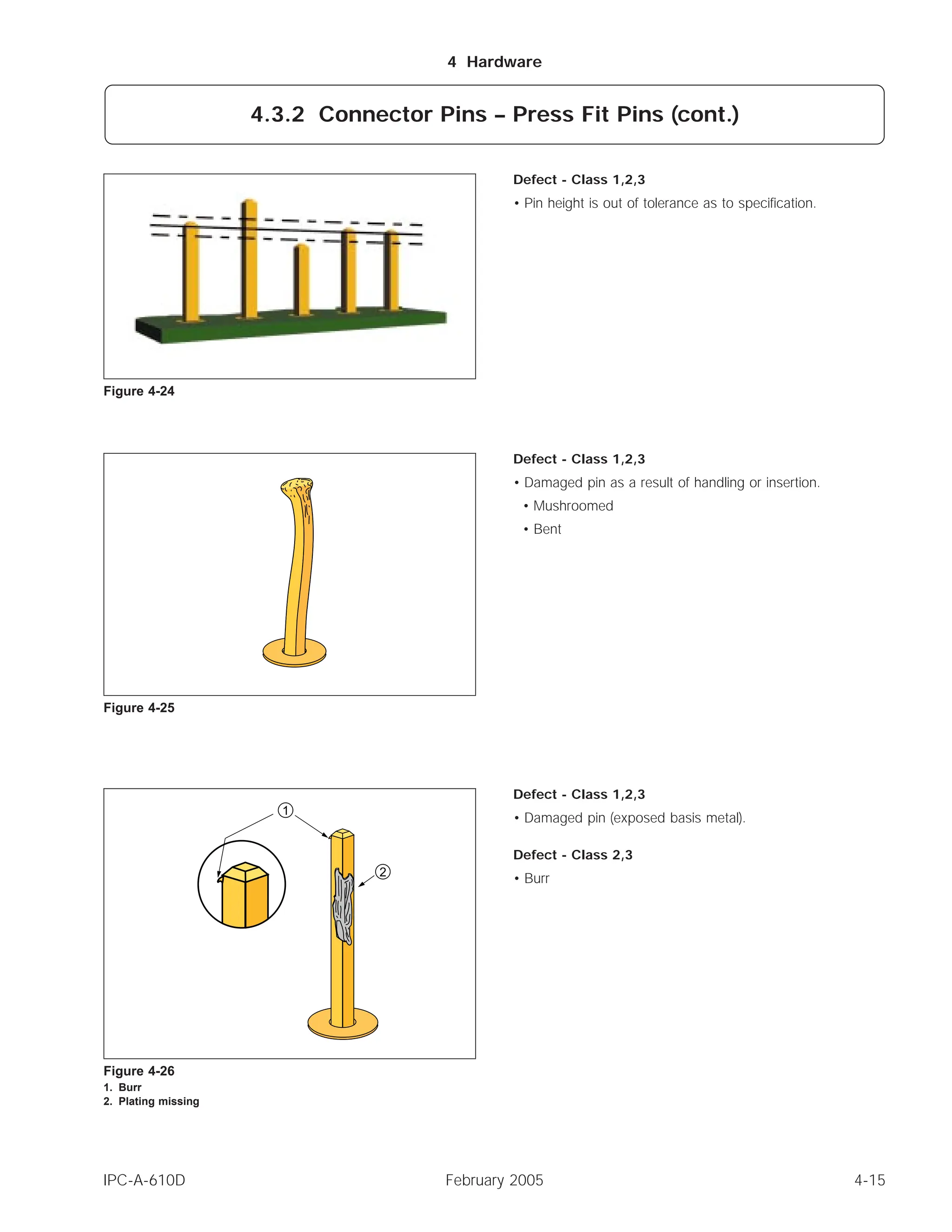 4 Hardware

4.3.2 Connector Pins – Press Fit Pins (cont.)

Figure 4-24

Defect - Class 1,2,3

• Pin height is out of tolerance as to specification.

Figure 4-25

Defect - Class 1,2,3

• Damaged pin as a result of handling or insertion.

• Mushroomed

• Bent

1

2

Figure 4-26
1. Burr
2. Plating missing

Defect - Class 1,2,3

• Damaged pin (exposed basis metal).

Defect - Class 2,3

• Burr

IPC-A-610D February 2005 4-15