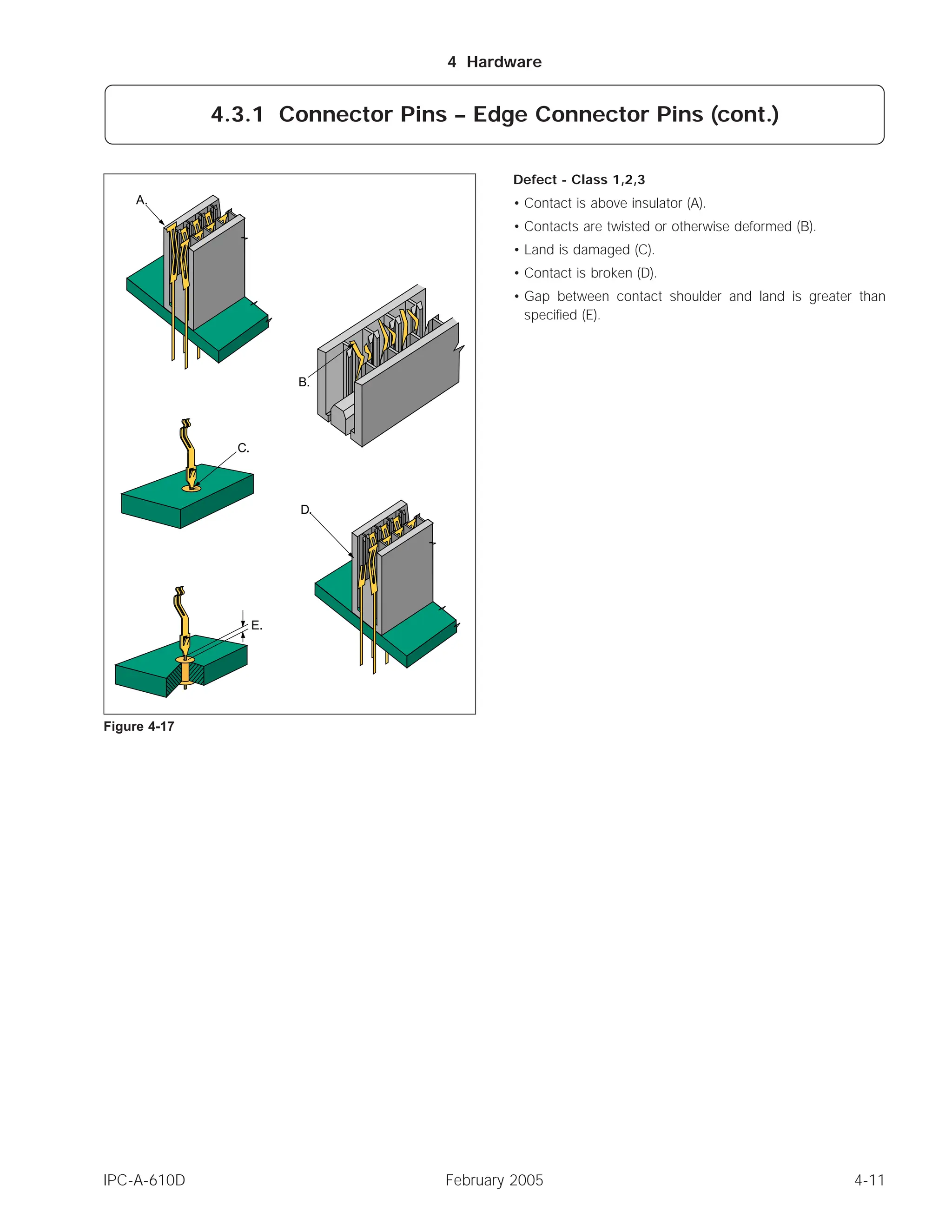 4 Hardware

4.3.1 Connector Pins – Edge Connector Pins (cont.)

A.

B.

C.

D.

E.

Figure 4-17

Defect - Class 1,2,3

• Contact is above insulator (A).

• Contacts are twisted or otherwise deformed (B).

• Land is damaged (C).

• Contact is broken (D).

• Gap between contact shoulder and land is greater than specified (E).

IPC-A-610D

February 2005

4-11