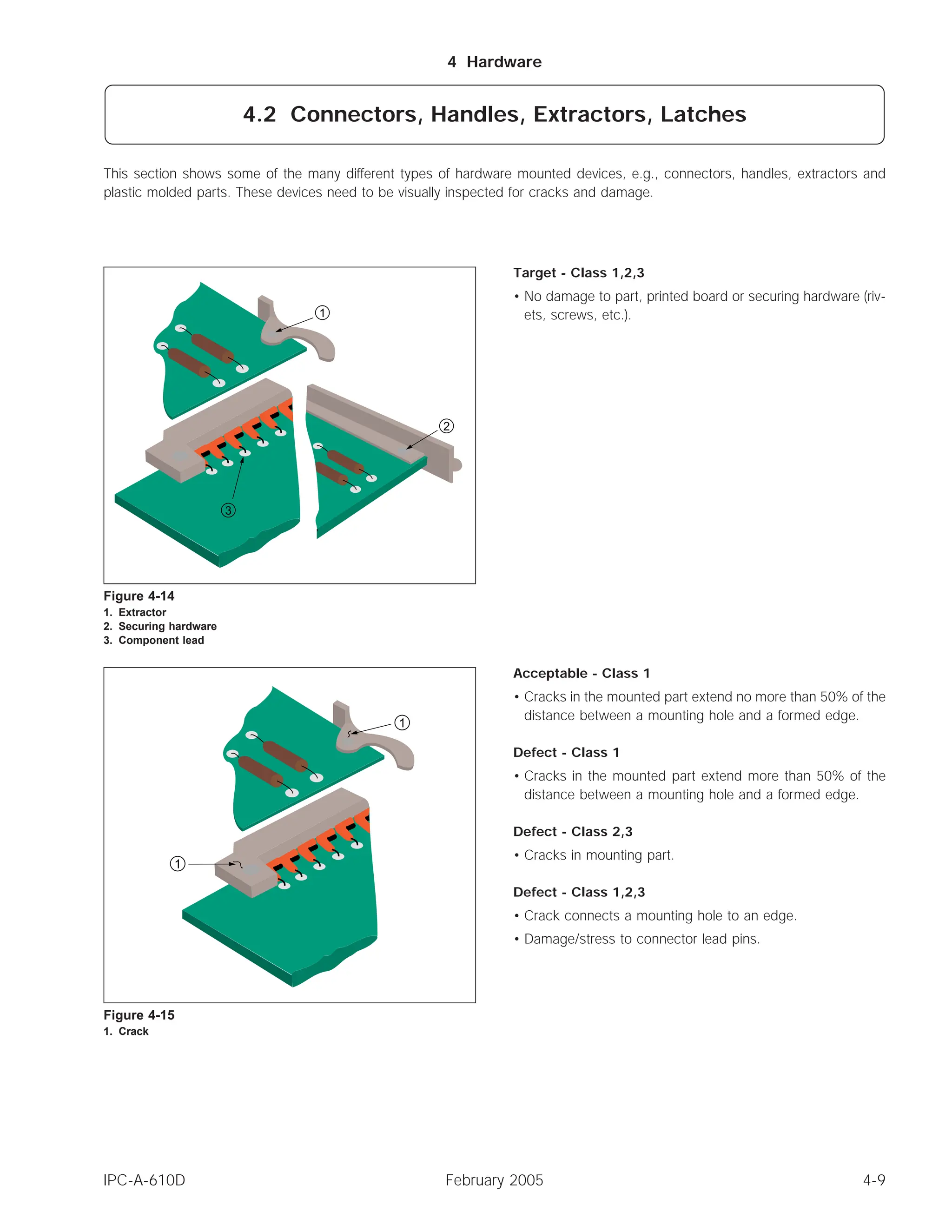 4 Hardware

4.2 Connectors, Handles, Extractors, Latches

This section shows some of the many different types of hardware mounted devices, e.g., connectors, handles, extractors and plastic molded parts. These devices need to be visually inspected for cracks and damage.

1
2
3

Figure 4-14
1. Extractor
2. Securing hardware
3. Component lead

Target - Class 1,2,3

• No damage to part, printed board or securing hardware (rivets, screws, etc.).

1
1

Figure 4-15
1. Crack

Acceptable - Class 1

• Cracks in the mounted part extend no more than 50% of the distance between a mounting hole and a formed edge.

Defect - Class 1

• Cracks in the mounted part extend more than 50% of the distance between a mounting hole and a formed edge.

Defect - Class 2,3

• Cracks in mounting part.

Defect - Class 1,2,3

• Crack connects a mounting hole to an edge.
• Damage/stress to connector lead pins.

IPC-A-610D February 2005 4-9