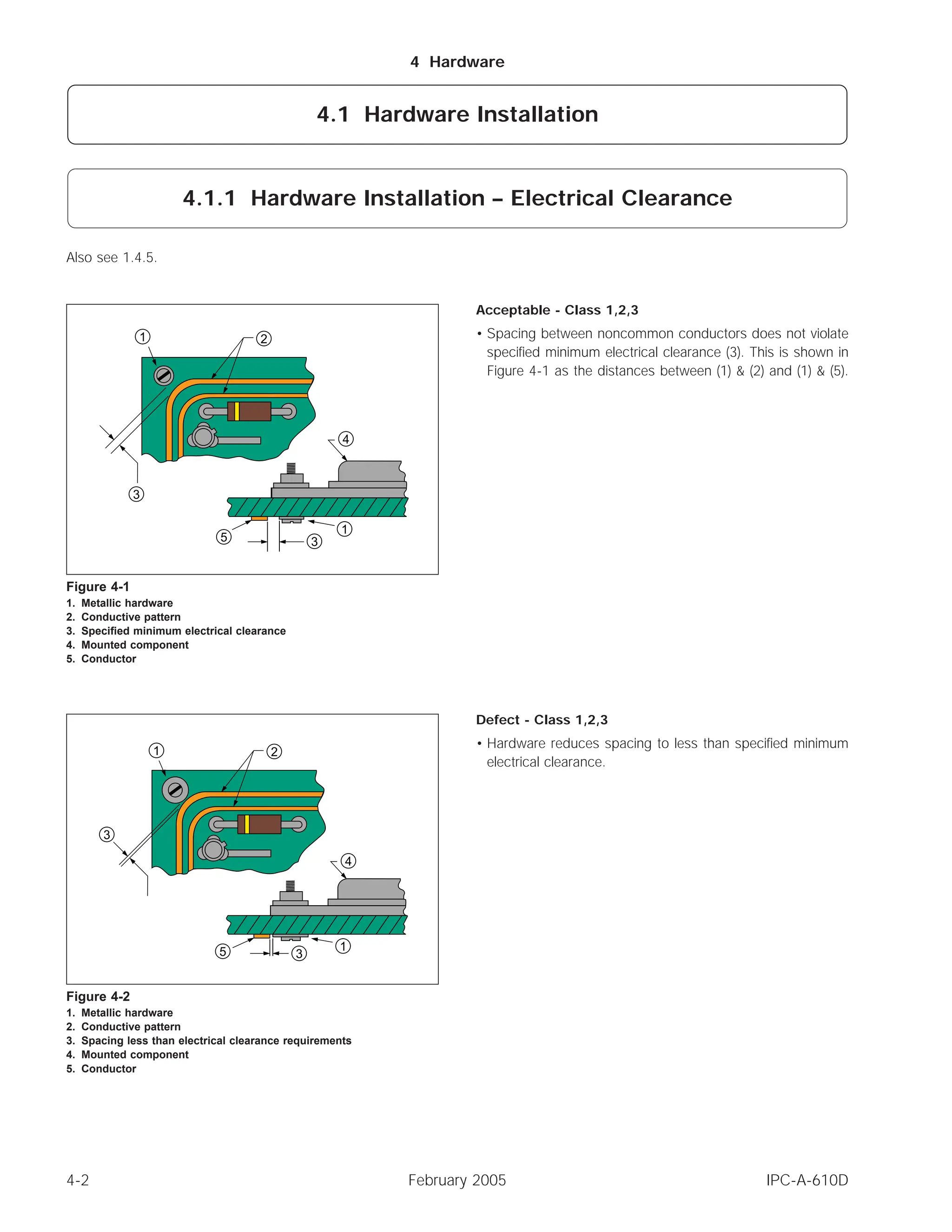 4 Hardware

4.1 Hardware Installation

4.1.1 Hardware Installation – Electrical Clearance

Also see 1.4.5.

1
2
3
4
5
1
3

Figure 4-1
1. Metallic hardware
2. Conductive pattern
3. Specified minimum electrical clearance
4. Mounted component
5. Conductor

Acceptable - Class 1,2,3

• Spacing between noncommon conductors does not violate specified minimum electrical clearance (3). This is shown in Figure 4-1 as the distances between (1) & (2) and (1) & (5).

1
2
3
4
5
3
1

Figure 4-2
1. Metallic hardware
2. Conductive pattern
3. Spacing less than electrical clearance requirements
4. Mounted component
5. Conductor

Defect - Class 1,2,3

• Hardware reduces spacing to less than specified minimum electrical clearance.

4-2
February 2005
IPC-A-610D